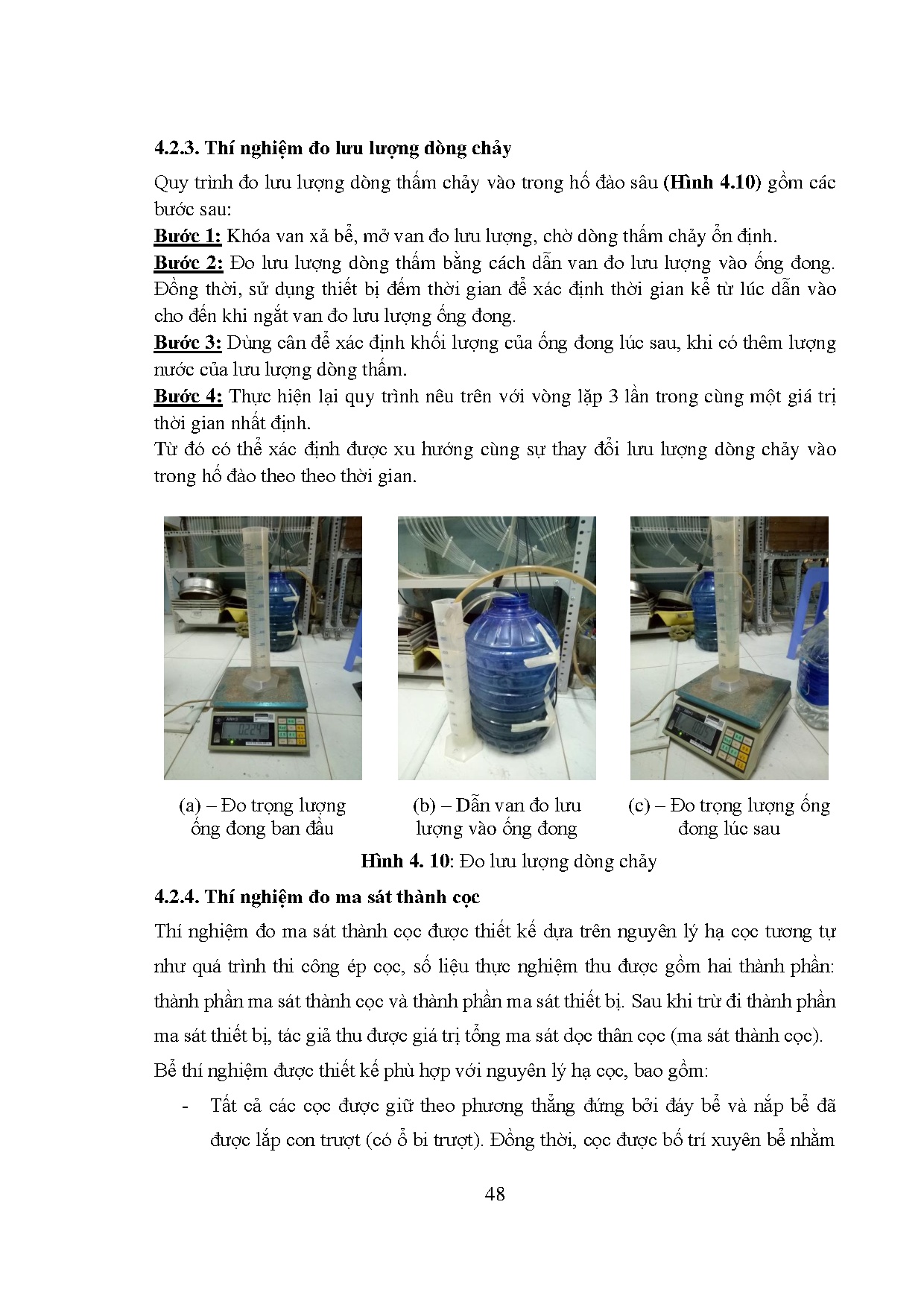 4.2.3. Thí nghiệm đo lưu lượng dòng chảy

Quy trình đo lưu lượng dòng thấm chảy vào trong hố đào sâu (Hình 4.10) gồm các bước sau:

Bước 1: Khóa van xả bể, mở van đo lưu lượng, chờ dòng thấm chảy ổn định.

Bước 2: Đo lưu lượng dòng thấm bằng cách dẫn van đo lưu lượng vào ống đong. Đồng thời, sử dụng thiết bị đếm thời gian để xác định thời gian kể từ lúc dẫn vào cho đến khi ngắt van đo lưu lượng ống đong.

Bước 3: Dùng cân để xác định khối lượng của ống đong lúc sau, khi có thêm lượng nước của lưu lượng dòng thấm.

Bước 4: Thực hiện lại quy trình nêu trên với vòng lặp 3 lần trong cùng một giá trị thời gian nhất định.

Từ đó có thể xác định được xu hướng cùng sự thay đổi lưu lượng dòng chảy vào trong hố đào theo theo thời gian.

(a) – Đo trọng lượng ống đong ban đầu

(b) – Dẫn van đo lưu lượng vào ống đong

(c) – Đo trọng lượng ống đong lúc sau

Hình 4. 10: Đo lưu lượng dòng chảy

4.2.4. Thí nghiệm đo ma sát thành cọc

Thí nghiệm đo ma sát thành cọc được thiết kế dựa trên nguyên lý hạ cọc tương tự như quá trình thi công ép cọc, số liệu thực nghiệm thu được gồm hai thành phần: thành phần ma sát thành cọc và thành phần ma sát thiết bị. Sau khi trừ đi thành phần ma sát thiết bị, tác giả thu được giá trị tổng ma sát dọc thân cọc (ma sát thành cọc).

Bể thí nghiệm được thiết kế phù hợp với nguyên lý hạ cọc, bao gồm:

- Tất cả các cọc được giữ theo phương thẳng đứng bởi đáy bể và nắp bể đã được lắp con trượt (có ổ bi trượt). Đồng thời, cọc được bố trí xuyên bể nhằm

48