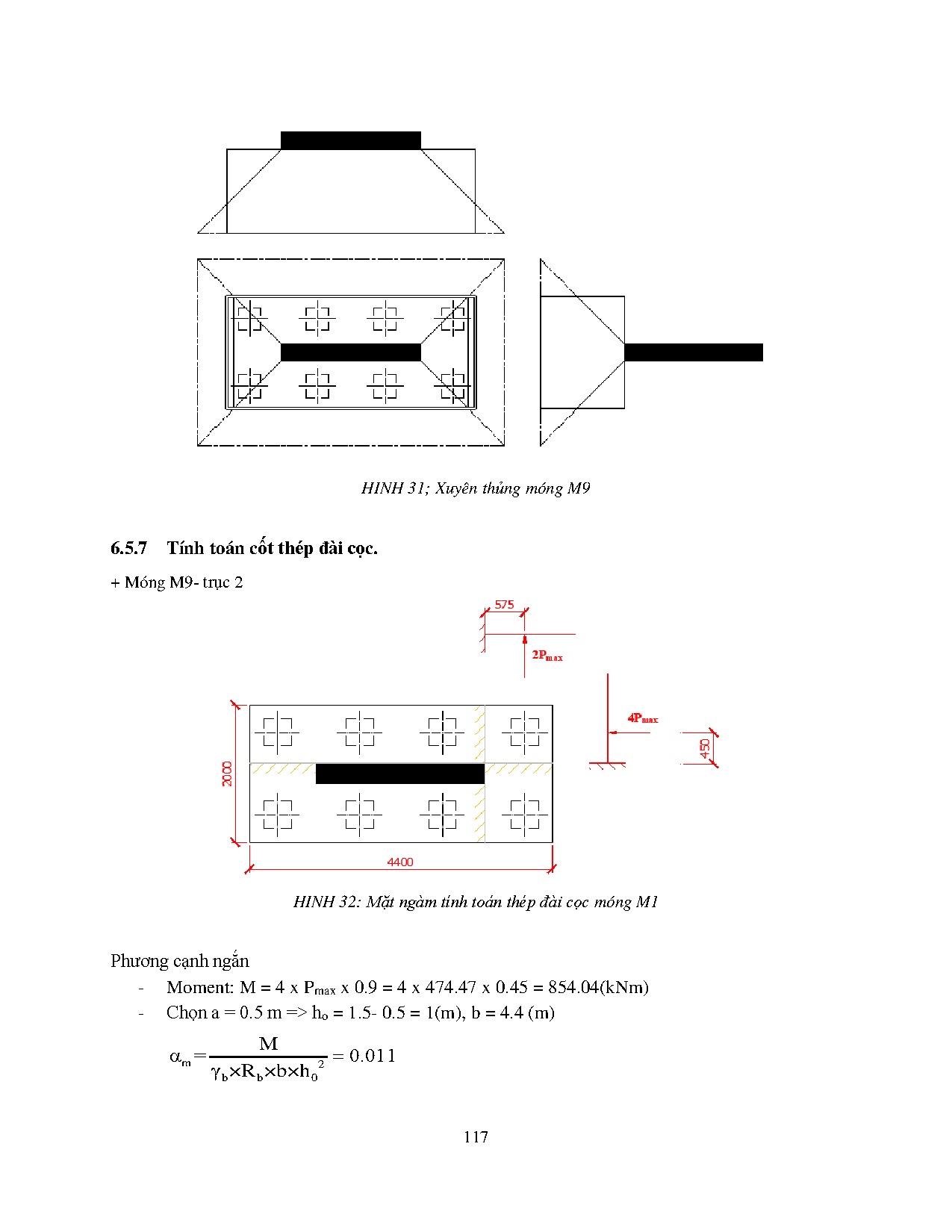 HINH 31; Xuyên thủng móng M9

6.5.7 Tính toán cốt thép đài cọc.

+ Móng M9- trục 2

575

$2P_{max}$

$4P_{max}$

450

2000

4400

HINH 32: Mặt ngàm tính toán thép đài cọc móng M1

Phương cạnh ngắn

- Moment: M = 4 x $P_{max}$ x 0.9 = 4 x 474.47 x 0.45 = 854.04(kNm)
- Chọn a = 0.5 m => $h_o$ = 1.5- 0.5 = 1(m), b = 4.4 (m)

$\alpha_m = \frac{M}{\gamma_b \times R_b \times b \times h_0^2} = 0.011$

117