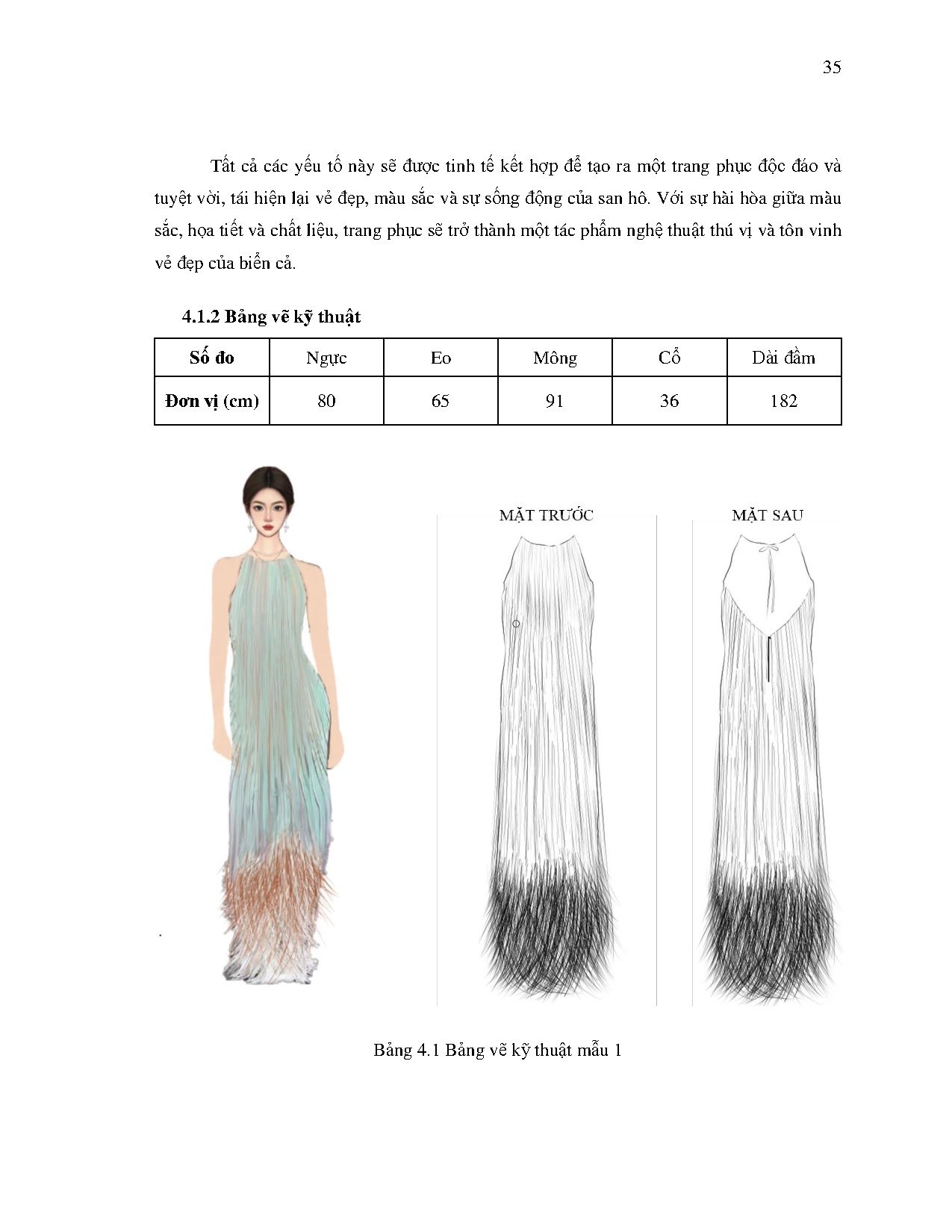 35

Tất cả các yếu tố này sẽ được tinh tế kết hợp để tạo ra một trang phục độc đáo và tuyệt vời, tái hiện lại vẻ đẹp, màu sắc và sự sống động của san hô. Với sự hài hòa giữa màu sắc, họa tiết và chất liệu, trang phục sẽ trở thành một tác phẩm nghệ thuật thú vị và tôn vinh vẻ đẹp của biển cả.

4.1.2 Bảng vẽ kỹ thuật

| Số đo | Ngực | Eo | Mông | Cổ | Dài đầm |
|---|---|---|---|---|---|
| Đơn vị (cm) | 80 | 65 | 91 | 36 | 182 |

MẶT TRƯỚC

MẶT SAU

Bảng 4.1 Bảng vẽ kỹ thuật mẫu 1