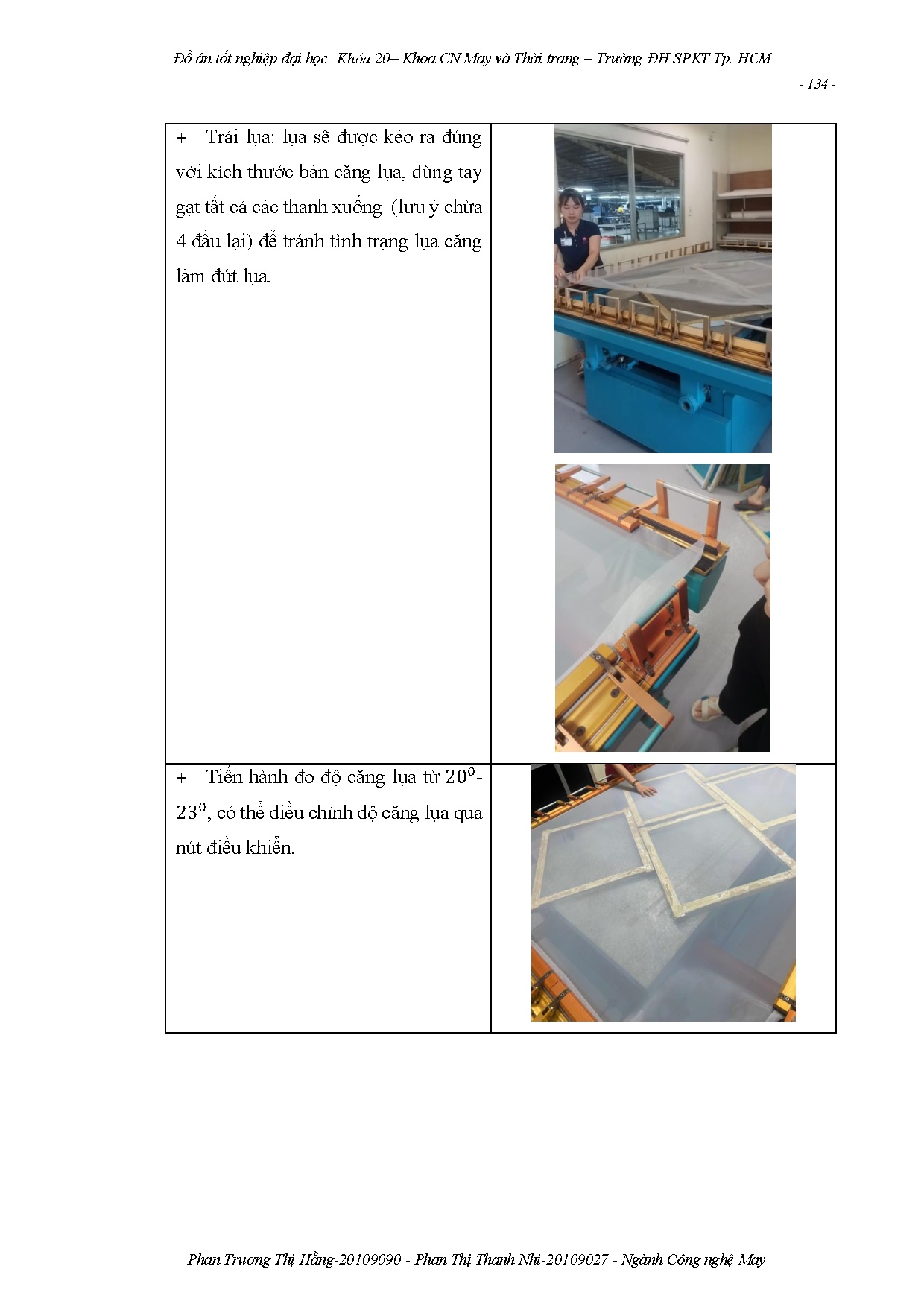 Đồ án tốt nghiệp đại học- Khóa 20– Khoa CN May và Thời trang – Trường ĐH SPKT Tp. HCM

- 134 -

| + Trải lụa: lụa sẽ được kéo ra đúng với kích thước bàn căng lụa, dùng tay gạt tất cả các thanh xuống (lưu ý chừa 4 đầu lại) để tránh tình trạng lụa căng làm đứt lụa. | |
|---|---|
| + Tiến hành đo độ căng lụa từ $20^0$-$23^0$, có thể điều chỉnh độ căng lụa qua nút điều khiển. | |

Phan Trương Thị Hằng-20109090 - Phan Thị Thanh Nhi-20109027 - Ngành Công nghệ May