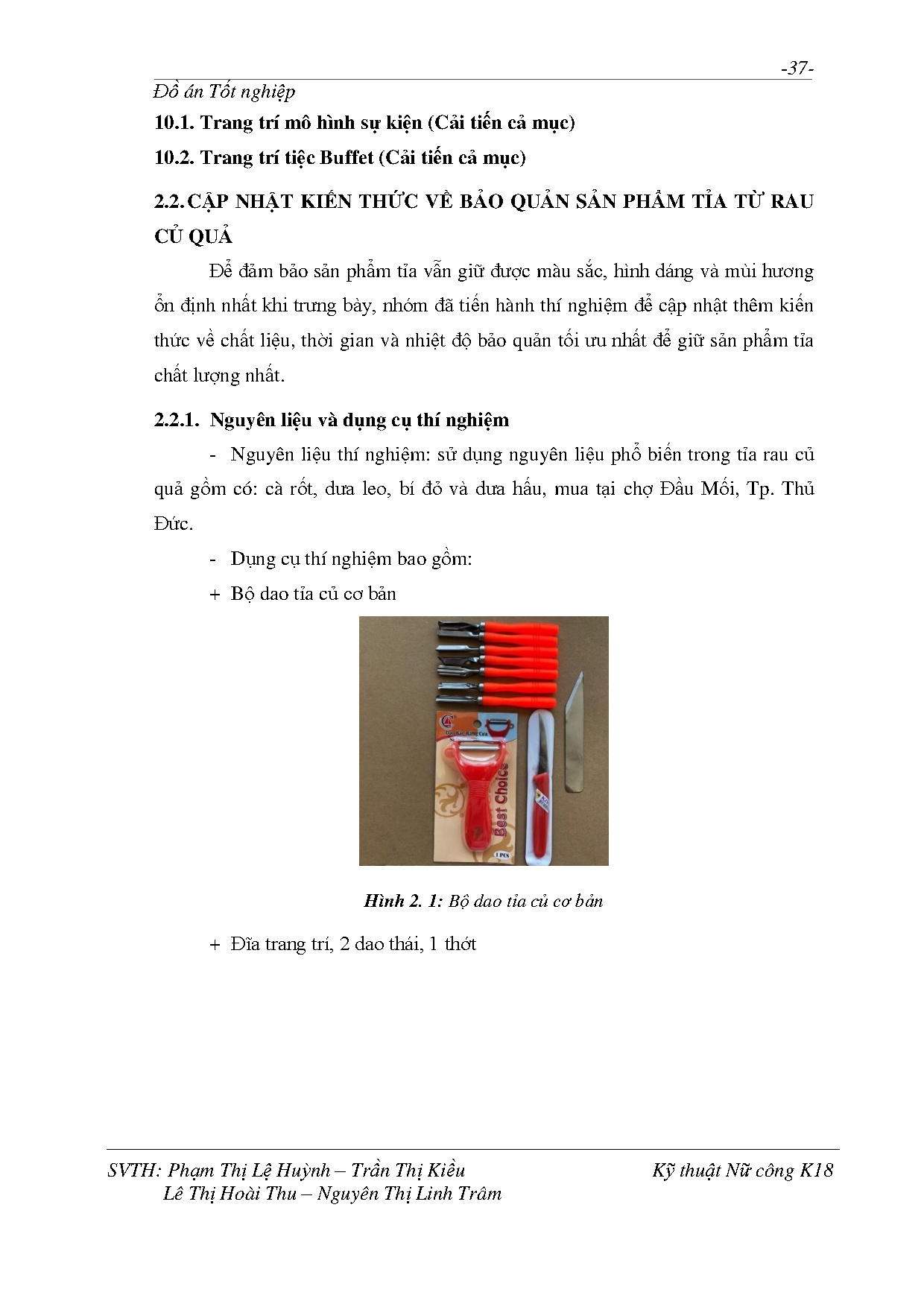 -37-

Đồ án Tốt nghiệp

10.1. Trang trí mô hình sự kiện (Cải tiến cả mục)

10.2. Trang trí tiệc Buffet (Cải tiến cả mục)

2.2. CẬP NHẬT KIẾN THỨC VỀ BẢO QUẢN SẢN PHẨM TỈA TỪ RAU CỦ QUẢ

Để đảm bảo sản phẩm tỉa vẫn giữ được màu sắc, hình dáng và mùi hương ổn định nhất khi trưng bày, nhóm đã tiến hành thí nghiệm để cập nhật thêm kiến thức về chất liệu, thời gian và nhiệt độ bảo quản tối ưu nhất để giữ sản phẩm tỉa chất lượng nhất.

2.2.1. Nguyên liệu và dụng cụ thí nghiệm

- Nguyên liệu thí nghiệm: sử dụng nguyên liệu phổ biến trong tỉa rau củ quả gồm có: cà rốt, dưa leo, bí đỏ và dưa hấu, mua tại chợ Đầu Mối, Tp. Thủ Đức.

- Dụng cụ thí nghiệm bao gồm:

+ Bộ dao tỉa củ cơ bản

Best Choice

1 PCS

Hình 2. 1: Bộ dao tỉa củ cơ bản

+ Đĩa trang trí, 2 dao thái, 1 thớt

SVTH: Phạm Thị Lệ Huỳnh – Trần Thị Kiều
Lê Thị Hoài Thu – Nguyên Thị Linh Trâm

Kỹ thuật Nữ công K18