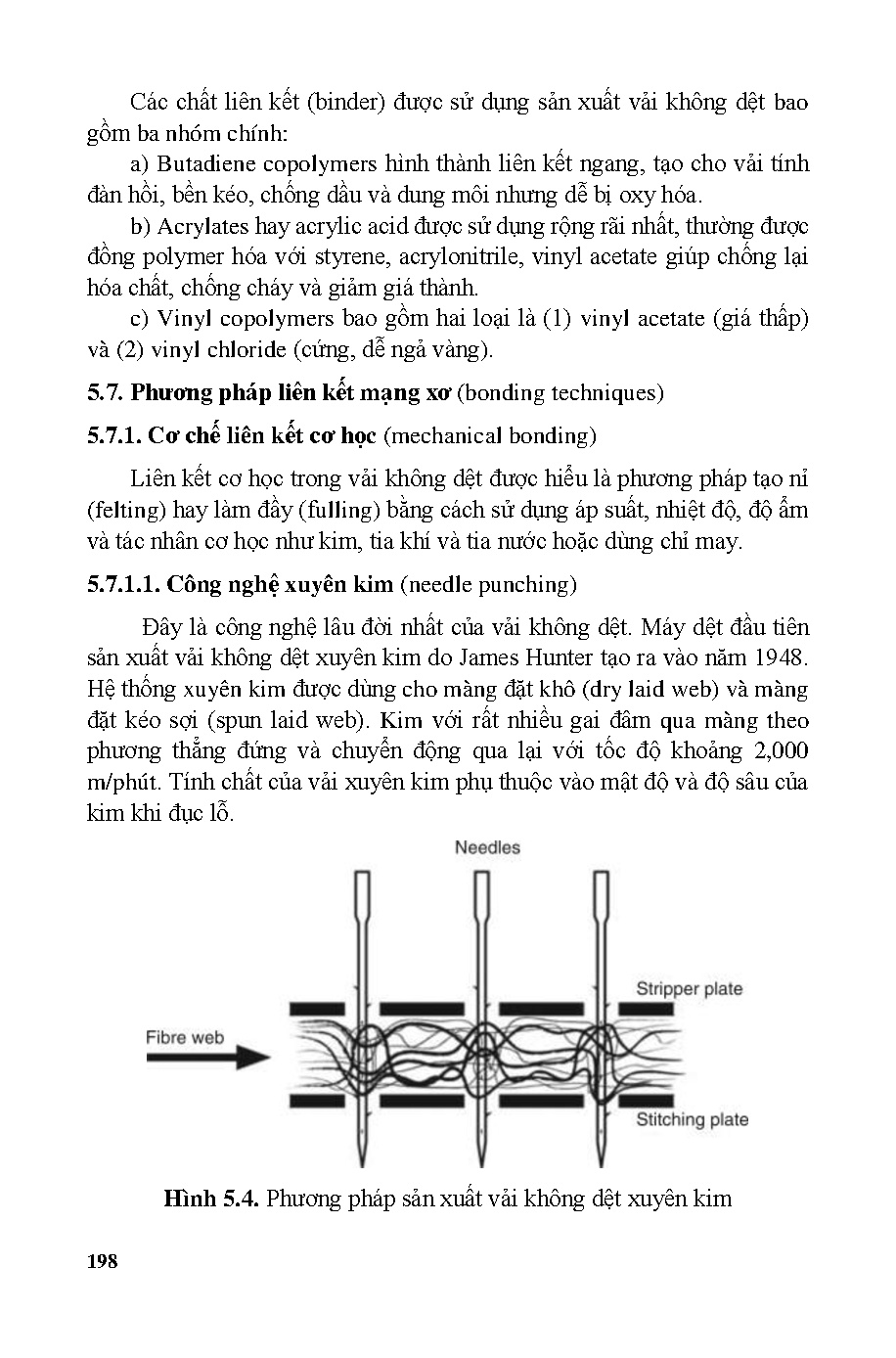 Các chất liên kết (binder) được sử dụng sản xuất vải không dệt bao gồm ba nhóm chính:

a) Butadiene copolymers hình thành liên kết ngang, tạo cho vải tính đàn hồi, bền kéo, chống dầu và dung môi nhưng dễ bị oxy hóa.

b) Acrylates hay acrylic acid được sử dụng rộng rãi nhất, thường được đồng polymer hóa với styrene, acrylonitrile, vinyl acetate giúp chống lại hóa chất, chống cháy và giảm giá thành.

c) Vinyl copolymers bao gồm hai loại là (1) vinyl acetate (giá thấp) và (2) vinyl chloride (cứng, dễ ngả vàng).

5.7. Phương pháp liên kết mạng xơ (bonding techniques)

5.7.1. Cơ chế liên kết cơ học (mechanical bonding)

Liên kết cơ học trong vải không dệt được hiểu là phương pháp tạo nỉ (felting) hay làm đầy (fulling) bằng cách sử dụng áp suất, nhiệt độ, độ ẩm và tác nhân cơ học như kim, tia khí và tia nước hoặc dùng chỉ may.

5.7.1.1. Công nghệ xuyên kim (needle punching)

Đây là công nghệ lâu đời nhất của vải không dệt. Máy dệt đầu tiên sản xuất vải không dệt xuyên kim do James Hunter tạo ra vào năm 1948. Hệ thống xuyên kim được dùng cho màng đặt khô (dry laid web) và màng đặt kéo sợi (spun laid web). Kim với rất nhiều gai đâm qua màng theo phương thẳng đứng và chuyển động qua lại với tốc độ khoảng 2,000 m/phút. Tính chất của vải xuyên kim phụ thuộc vào mật độ và độ sâu của kim khi đục lỗ.

Needles

Stripper plate

Fibre web

Stitching plate

Hình 5.4. Phương pháp sản xuất vải không dệt xuyên kim

198