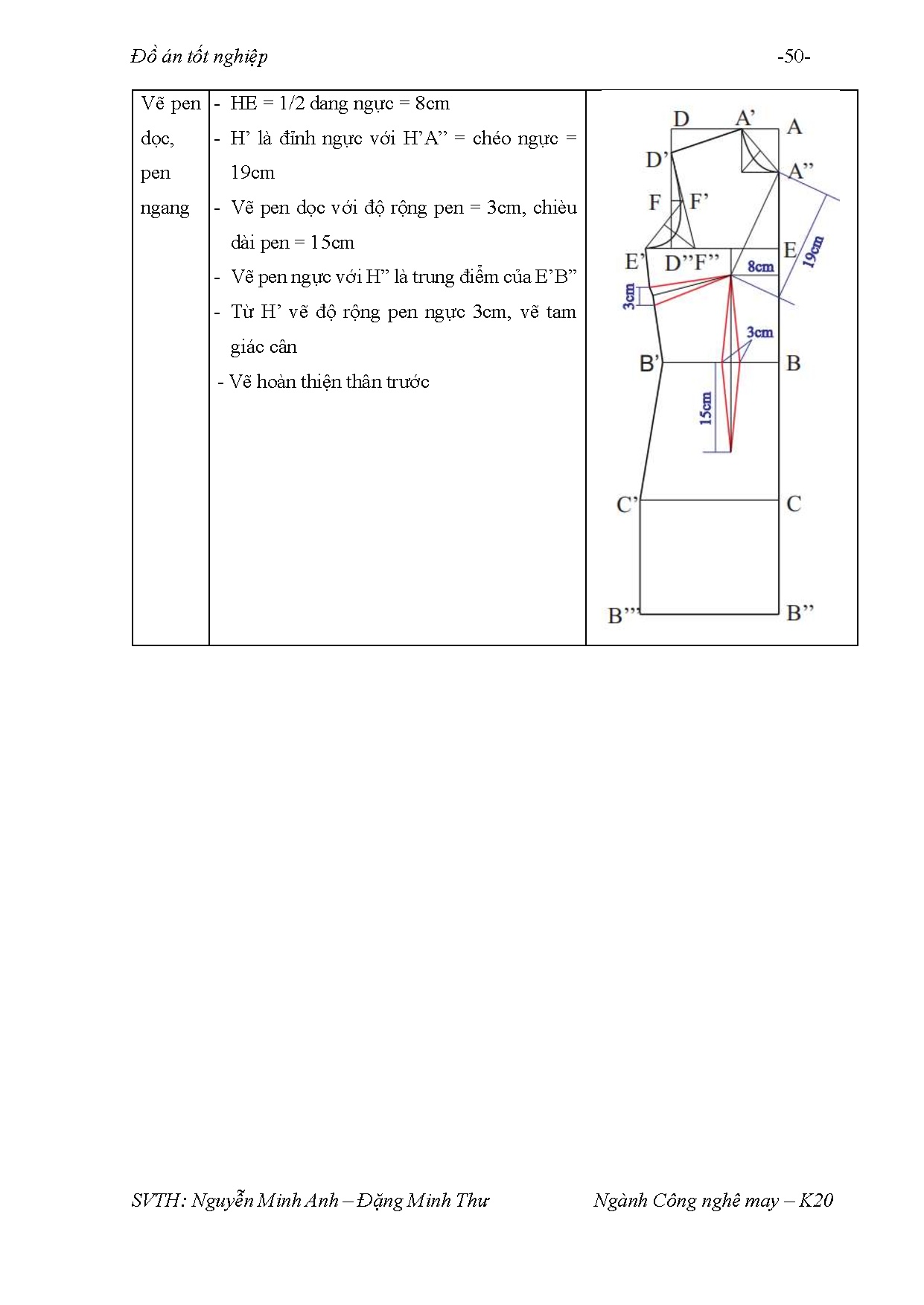 Đồ án tốt nghiệp -50-

| Vẽ pen dọc, pen ngang | - HE = 1/2 dang ngực = 8cm<br>- H' là đỉnh ngực với H'A" = chéo ngực = 19cm<br>- Vẽ pen dọc với độ rộng pen = 3cm, chiều dài pen = 15cm<br>- Vẽ pen ngực với H" là trung điểm của E'B"<br>- Từ H' vẽ độ rộng pen ngực 3cm, vẽ tam giác cân<br>- Vẽ hoàn thiện thân trước | D A' A D' A" F F' 19cm E' D"F" 8cm E 3cm 3cm B' B 15cm C' C B"' B" |

SVTH: Nguyễn Minh Anh – Đặng Minh Thư Ngành Công nghệ may – K20