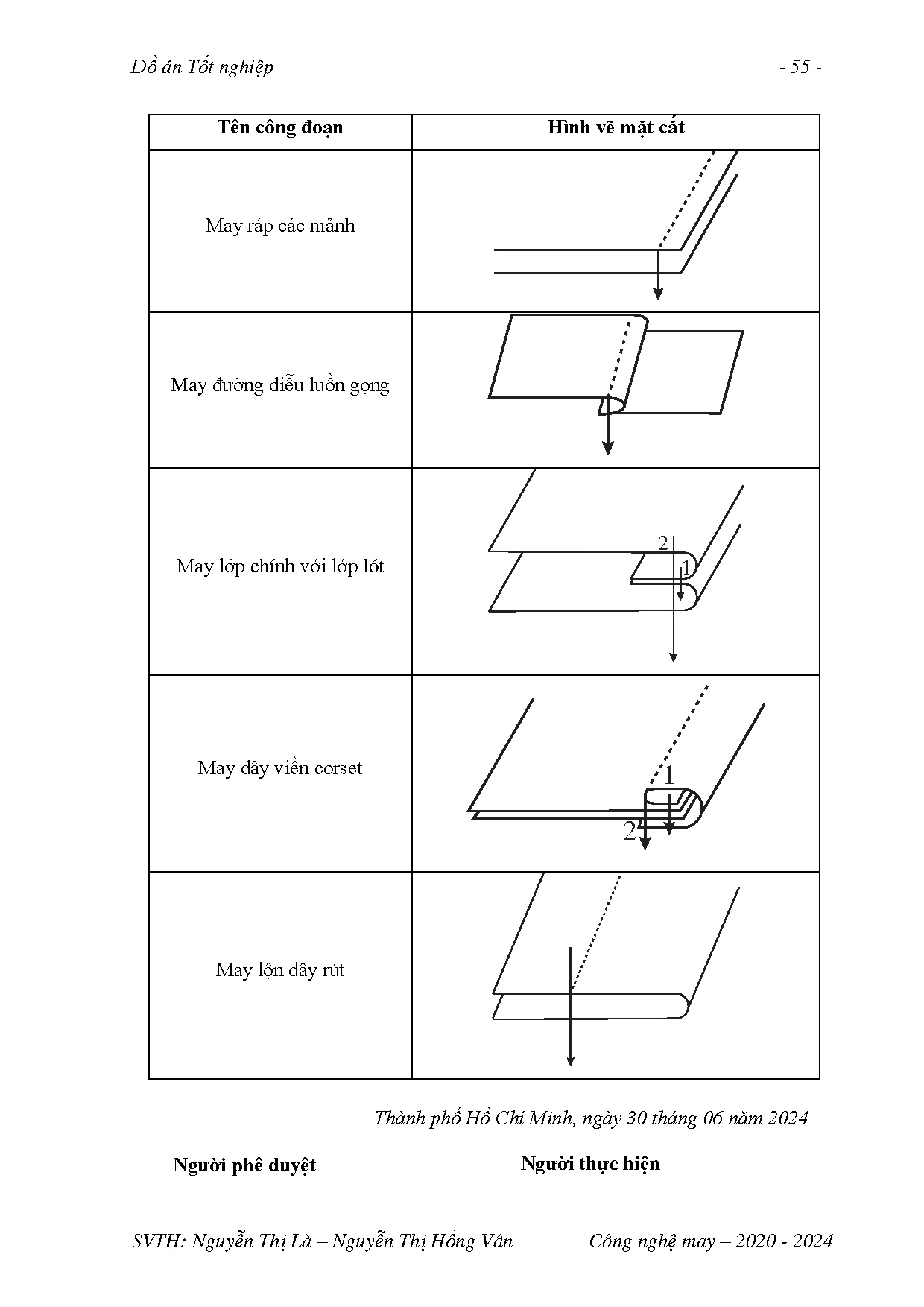 Đồ án Tốt nghiệp - 55 -

| Tên công đoạn | Hình vẽ mặt cắt |
|---|---|
| May ráp các mảnh | |
| May đường diễu luồn gọng | |
| May lớp chính với lớp lót | 2 1 |
| May dây viền corset | 1 2 |
| May lộn dây rút | |

Thành phố Hồ Chí Minh, ngày 30 tháng 06 năm 2024

Người phê duyệt

Người thực hiện

SVTH: Nguyễn Thị Là – Nguyễn Thị Hồng Vân Công nghệ may – 2020 - 2024