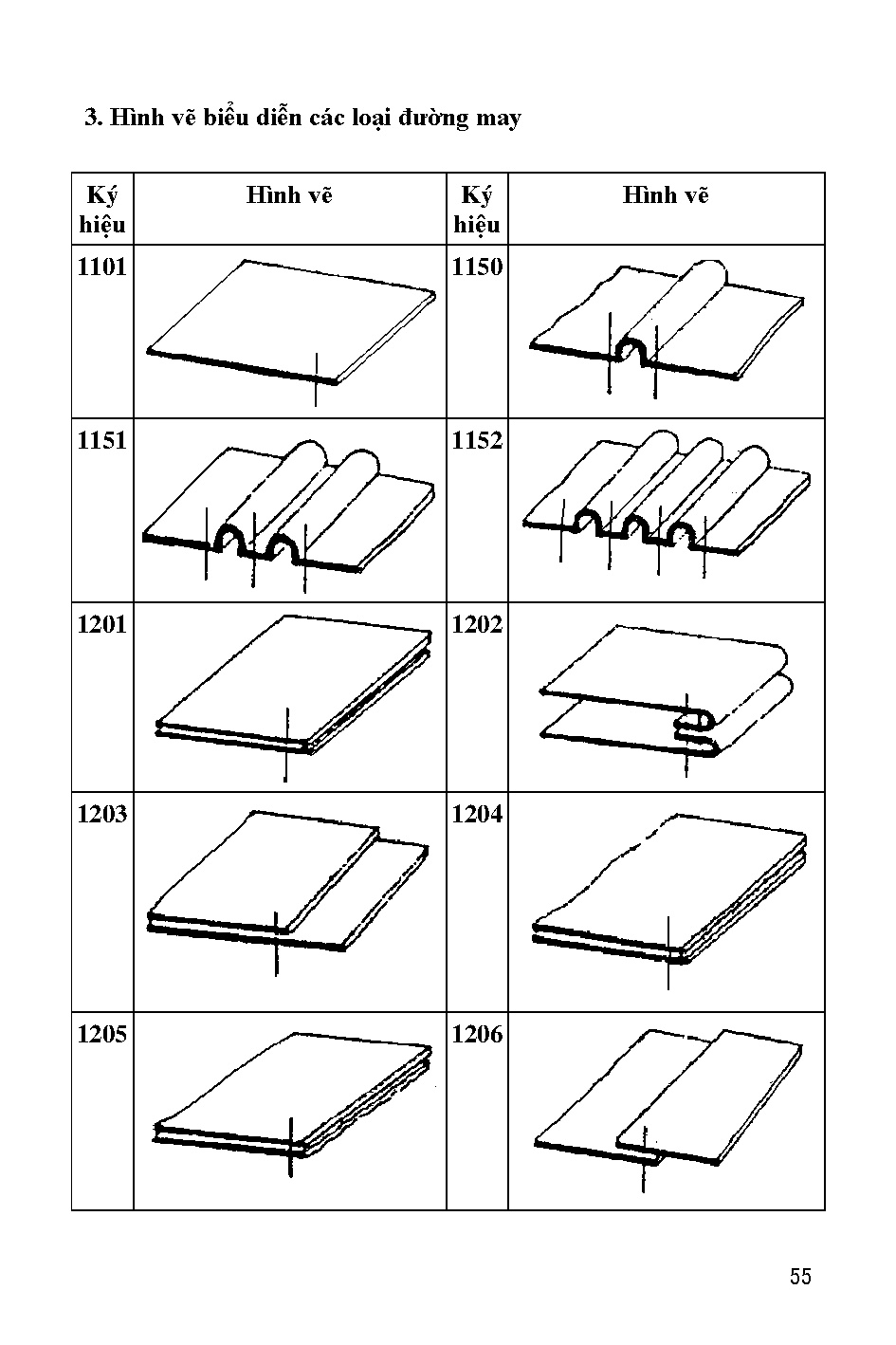 3. Hình vẽ biểu diễn các loại đường may

| Ký hiệu | Hình vẽ | Ký hiệu | Hình vẽ |
|---|---|---|---|
| 1101 | | 1150 | |
| 1151 | | 1152 | |
| 1201 | | 1202 | |
| 1203 | | 1204 | |
| 1205 | | 1206 | |

55