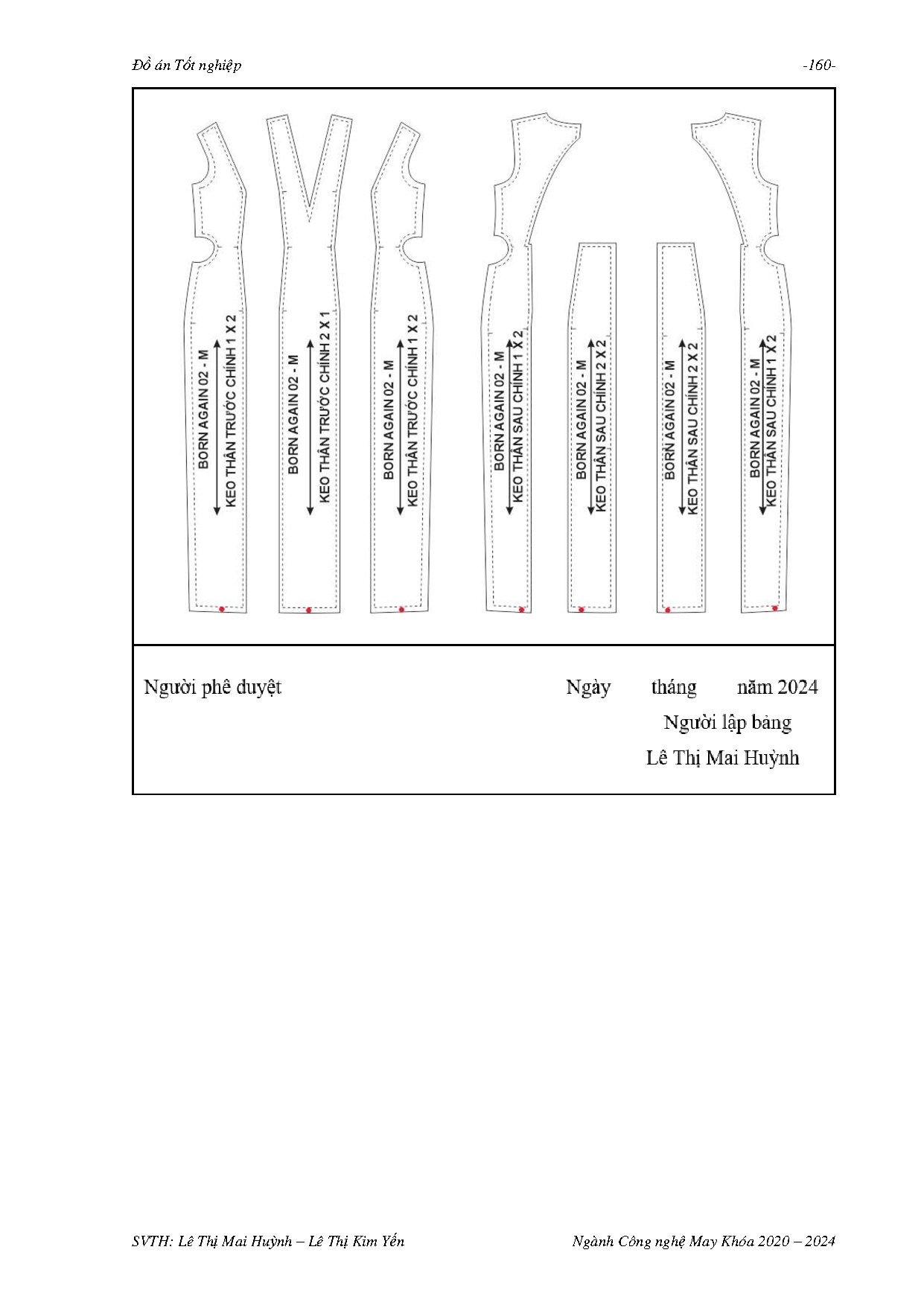 Đồ án Tốt nghiệp -160-

BORN AGAIN 02 - M
KEO THÂN TRƯỚC CHÍNH 1 X 2

BORN AGAIN 02 - M
KEO THÂN TRƯỚC CHÍNH 2 X 1

BORN AGAIN 02 - M
KEO THÂN TRƯỚC CHÍNH 1 X 2

BORN AGAIN 02 - M
KEO THÂN SAU CHÍNH 1 X 2

BORN AGAIN 02 - M
KEO THÂN SAU CHÍNH 2 X 2

BORN AGAIN 02 - M
KEO THÂN SAU CHÍNH 2 X 2

BORN AGAIN 02 - M
KEO THÂN SAU CHÍNH 1 X 2

Người phê duyệt

Ngày tháng năm 2024
Người lập bảng
Lê Thị Mai Huỳnh

SVTH: Lê Thị Mai Huỳnh – Lê Thị Kim Yến Ngành Công nghệ May Khóa 2020 – 2024