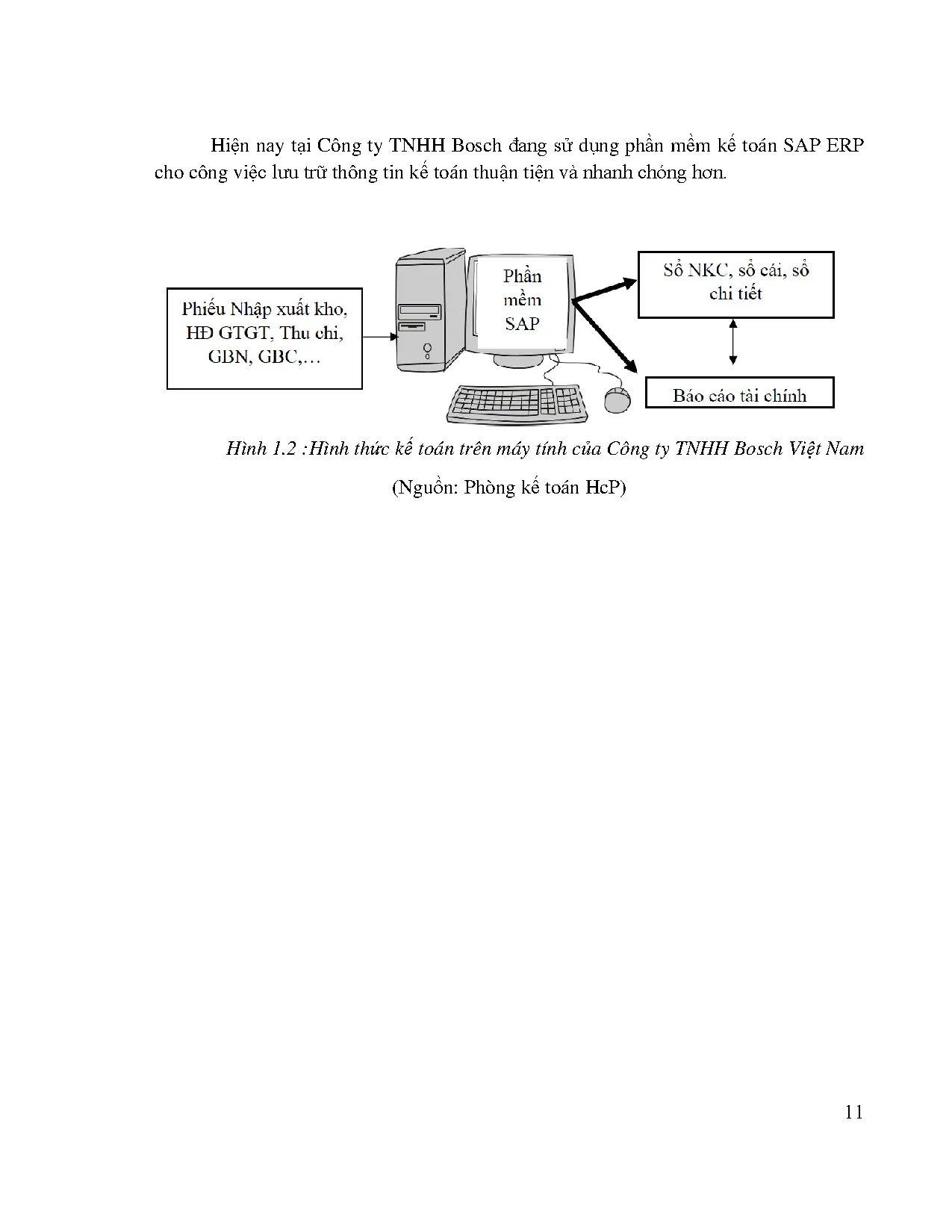 Hiện nay tại Công ty TNHH Bosch đang sử dụng phần mềm kế toán SAP ERP cho công việc lưu trữ thông tin kế toán thuận tiện và nhanh chóng hơn.

Phiếu Nhập xuất kho, HĐ GTGT, Thu chi, GBN, GBC,…

Phần mềm SAP

Sổ NKC, sổ cái, sổ chi tiết

Báo cáo tài chính

Hình 1.2 :Hình thức kế toán trên máy tính của Công ty TNHH Bosch Việt Nam

(Nguồn: Phòng kế toán HcP)

11