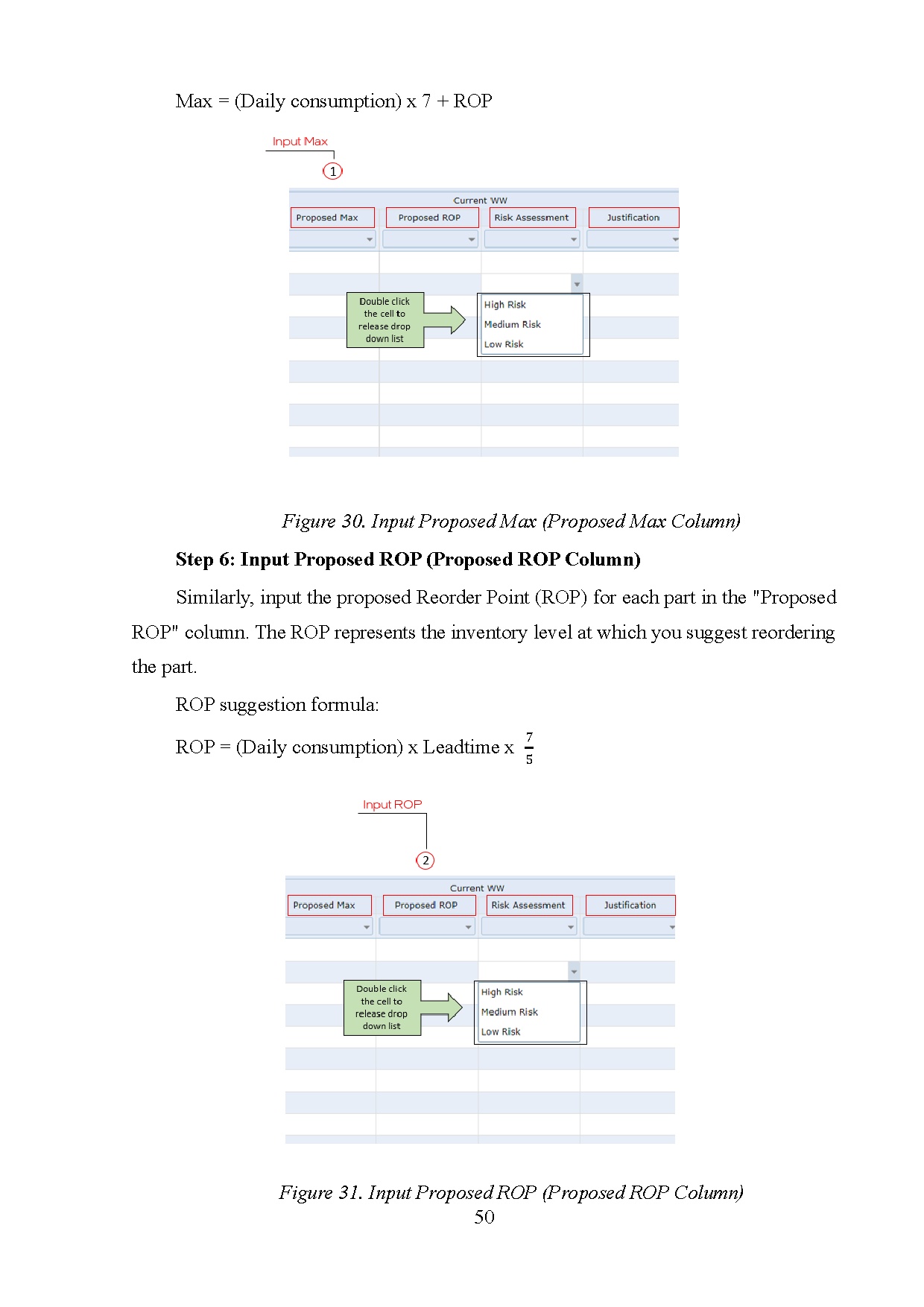 Max = (Daily consumption) x 7 + ROP

Input Max

1

Current WW

Proposed Max

Proposed ROP

Risk Assessment

Justification

Double click the cell to release drop down list

High Risk

Medium Risk

Low Risk

Figure 30. Input Proposed Max (Proposed Max Column)

Step 6: Input Proposed ROP (Proposed ROP Column)

Similarly, input the proposed Reorder Point (ROP) for each part in the "Proposed ROP" column. The ROP represents the inventory level at which you suggest reordering the part.

ROP suggestion formula:

ROP = (Daily consumption) x Leadtime x $\frac{7}{5}$

Input ROP

2

Current WW

Proposed Max

Proposed ROP

Risk Assessment

Justification

Double click the cell to release drop down list

High Risk

Medium Risk

Low Risk

Figure 31. Input Proposed ROP (Proposed ROP Column)

50