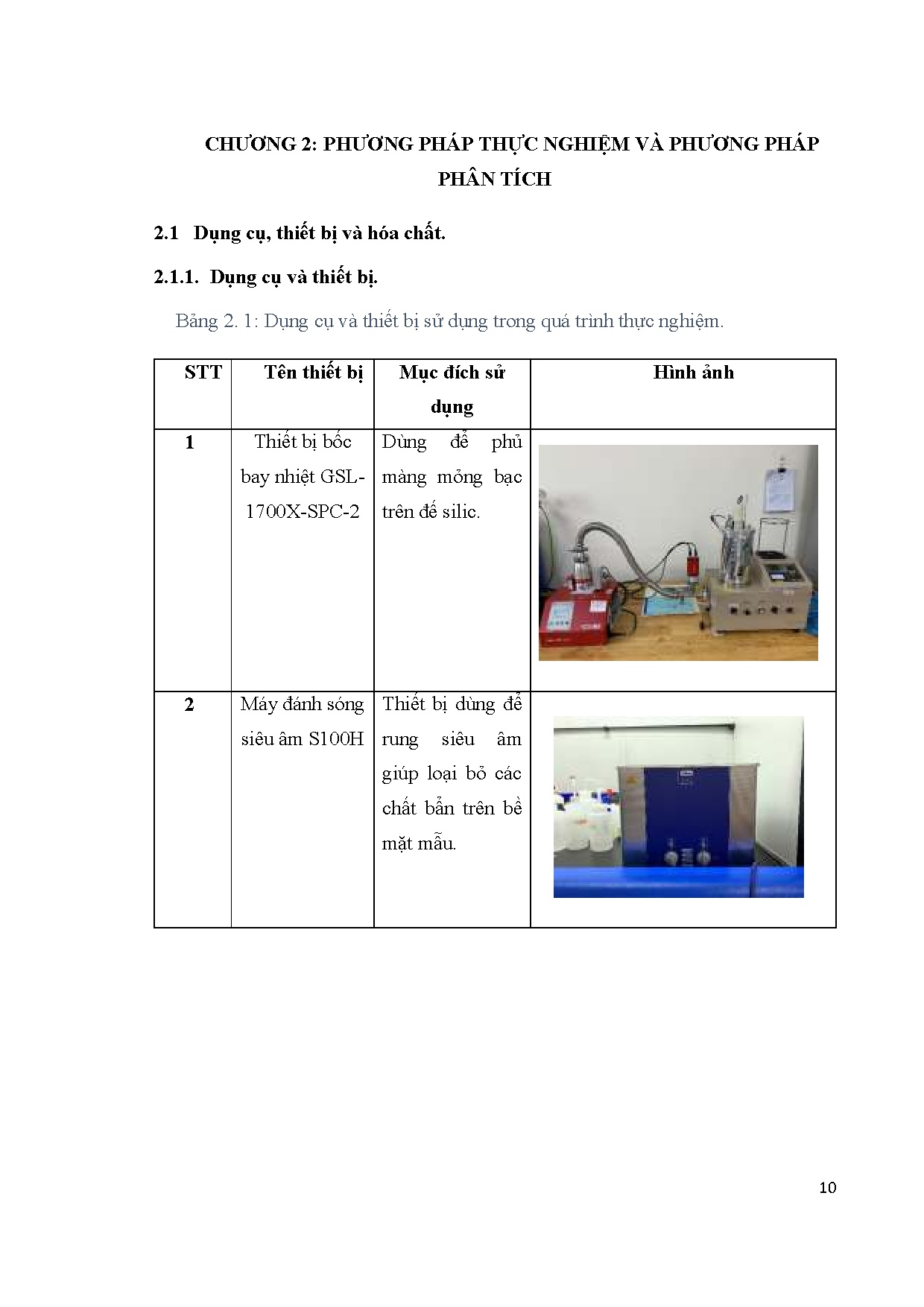 CHƯƠNG 2: PHƯƠNG PHÁP THỰC NGHIỆM VÀ PHƯƠNG PHÁP PHÂN TÍCH

2.1 Dụng cụ, thiết bị và hóa chất.

2.1.1. Dụng cụ và thiết bị.

Bảng 2. 1: Dụng cụ và thiết bị sử dụng trong quá trình thực nghiệm.

| STT | Tên thiết bị | Mục đích sử dụng | Hình ảnh |
|---|---|---|---|
| 1 | Thiết bị bốc bay nhiệt GSL-1700X-SPC-2 | Dùng để phủ màng mỏng bạc trên đế silic. | |
| 2 | Máy đánh sóng siêu âm S100H | Thiết bị dùng để rung siêu âm giúp loại bỏ các chất bẩn trên bề mặt mẫu. | |

10