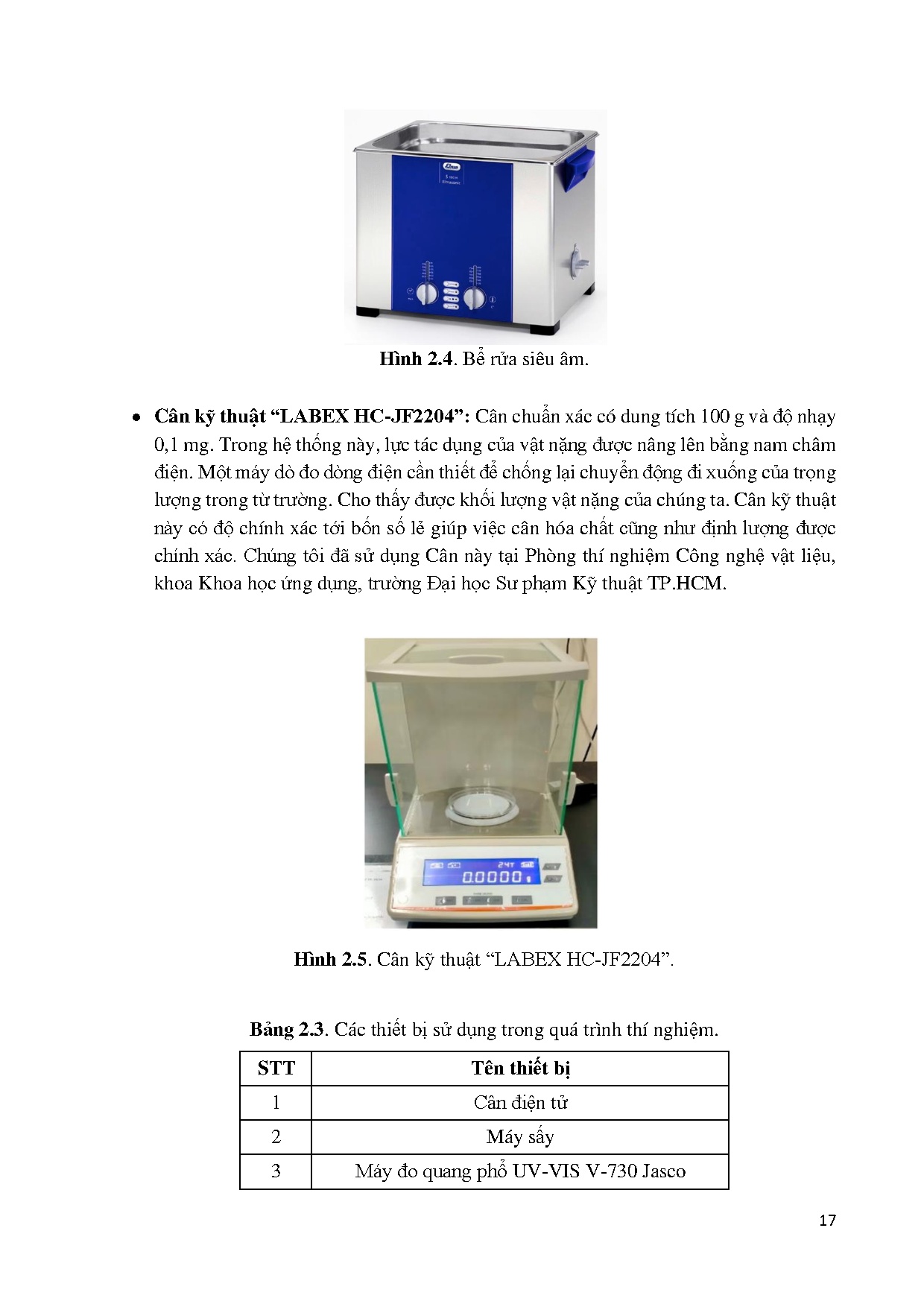 Hình 2.4. Bể rửa siêu âm.

• Cân kỹ thuật “LABEX HC-JF2204”: Cân chuẩn xác có dung tích 100 g và độ nhạy 0,1 mg. Trong hệ thống này, lực tác dụng của vật nặng được nâng lên bằng nam châm điện. Một máy dò đo dòng điện cần thiết để chống lại chuyển động đi xuống của trọng lượng trong từ trường. Cho thấy được khối lượng vật nặng của chúng ta. Cân kỹ thuật này có độ chính xác tới bốn số lẻ giúp việc cân hóa chất cũng như định lượng được chính xác. Chúng tôi đã sử dụng Cân này tại Phòng thí nghiệm Công nghệ vật liệu, khoa Khoa học ứng dụng, trường Đại học Sư phạm Kỹ thuật TP.HCM.

0.0000

Hình 2.5. Cân kỹ thuật “LABEX HC-JF2204”.

Bảng 2.3. Các thiết bị sử dụng trong quá trình thí nghiệm.

| STT | Tên thiết bị |
|---|---|
| 1 | Cân điện tử |
| 2 | Máy sấy |
| 3 | Máy đo quang phổ UV-VIS V-730 Jasco |

17