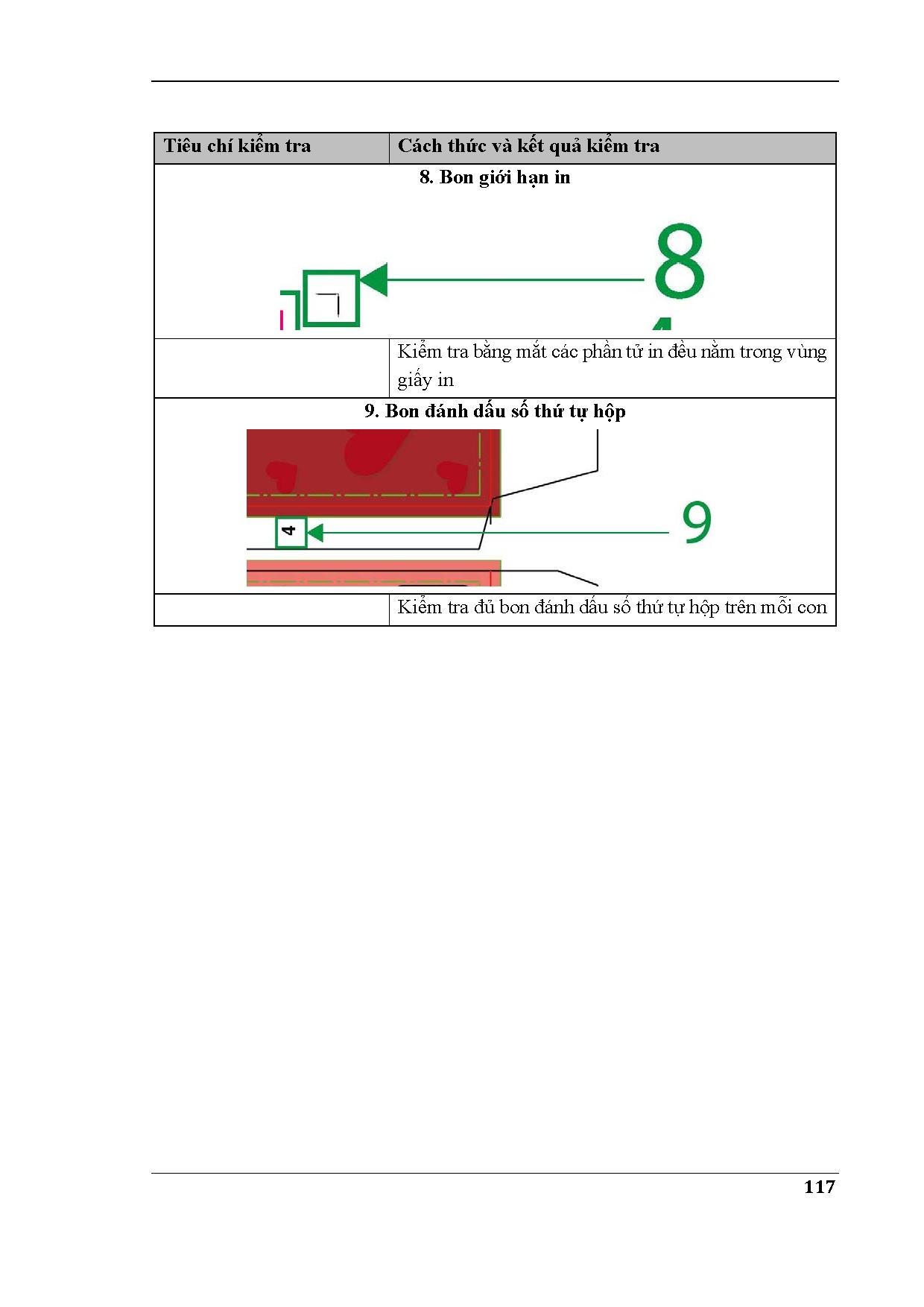 | Tiêu chí kiểm tra | Cách thức và kết quả kiểm tra |
|---|---|
| 8. Bon giới hạn in 8 | |
| | Kiểm tra bằng mắt các phần tử in đều nằm trong vùng giấy in |
| 9. Bon đánh dấu số thứ tự hộp 4 9 | |
| | Kiểm tra đủ bon đánh dấu số thứ tự hộp trên mỗi con |

117