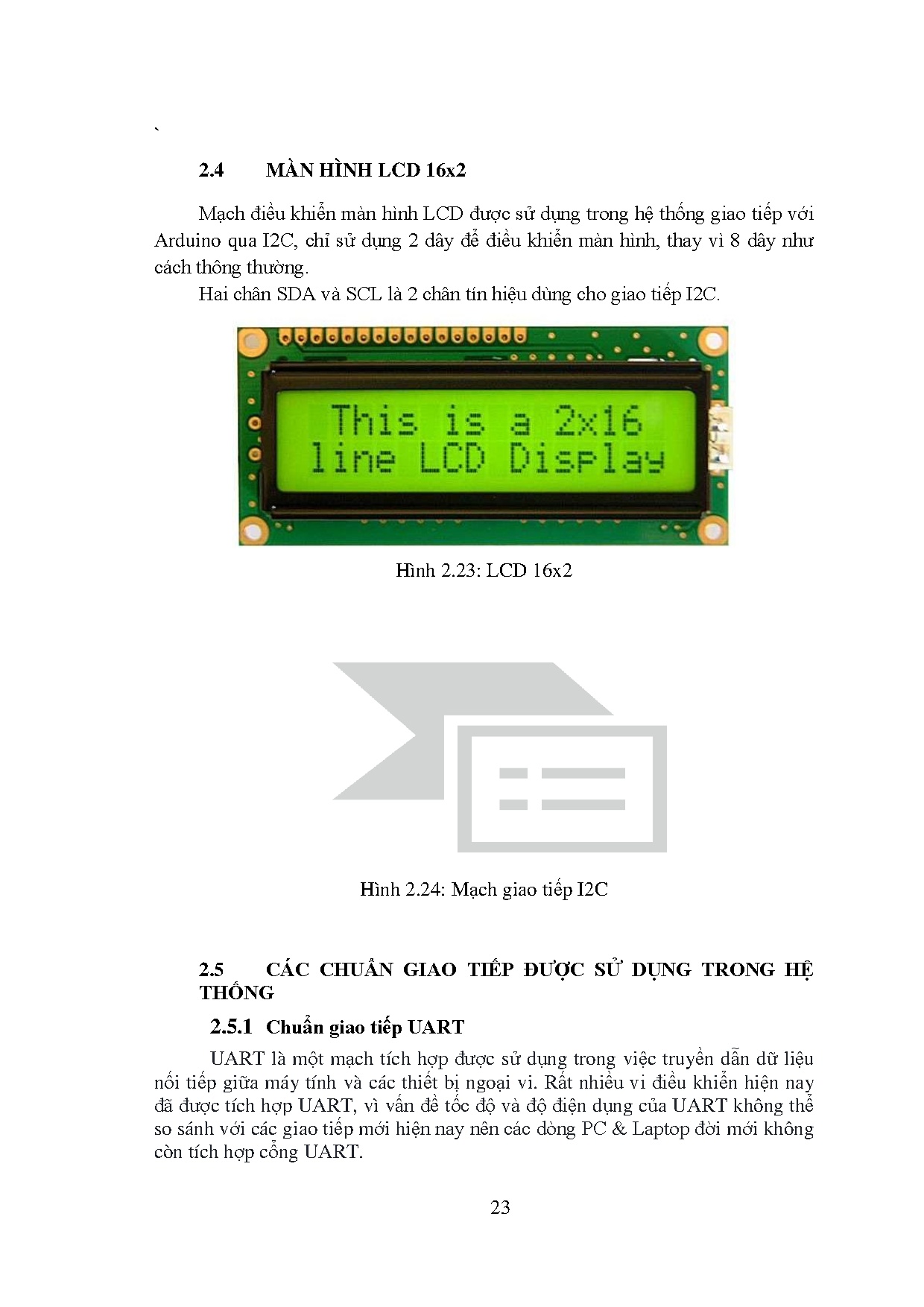 `

2.4 MÀN HÌNH LCD 16x2

Mạch điều khiển màn hình LCD được sử dụng trong hệ thống giao tiếp với Arduino qua I2C, chỉ sử dụng 2 dây để điều khiển màn hình, thay vì 8 dây như cách thông thường.

Hai chân SDA và SCL là 2 chân tín hiệu dùng cho giao tiếp I2C.

This is a 2x16
line LCD Display

Hình 2.23: LCD 16x2

Hình 2.24: Mạch giao tiếp I2C

2.5 CÁC CHUẨN GIAO TIẾP ĐƯỢC SỬ DỤNG TRONG HỆ THỐNG

2.5.1 Chuẩn giao tiếp UART

UART là một mạch tích hợp được sử dụng trong việc truyền dẫn dữ liệu nối tiếp giữa máy tính và các thiết bị ngoại vi. Rất nhiều vi điều khiển hiện nay đã được tích hợp UART, vì vấn đề tốc độ và độ điện dụng của UART không thể so sánh với các giao tiếp mới hiện nay nên các dòng PC & Laptop đời mới không còn tích hợp cổng UART.

23