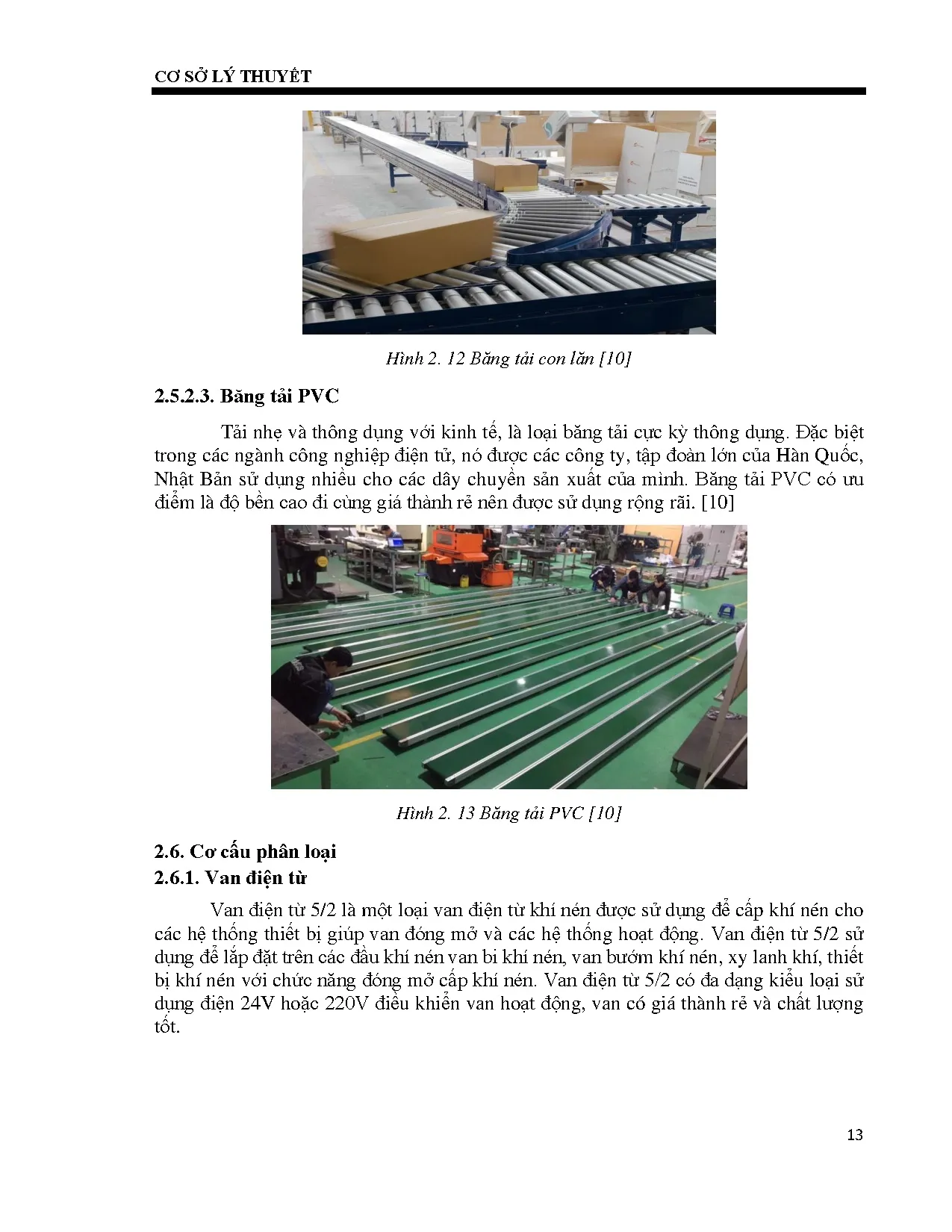 CƠ SỞ LÝ THUYẾT

Hình 2. 12 Băng tải con lăn [10]

2.5.2.3. Băng tải PVC

Tải nhẹ và thông dụng với kinh tế, là loại băng tải cực kỳ thông dụng. Đặc biệt trong các ngành công nghiệp điện tử, nó được các công ty, tập đoàn lớn của Hàn Quốc, Nhật Bản sử dụng nhiều cho các dây chuyền sản xuất của mình. Băng tải PVC có ưu điểm là độ bền cao đi cùng giá thành rẻ nên được sử dụng rộng rãi. [10]

Hình 2. 13 Băng tải PVC [10]

2.6. Cơ cấu phân loại
2.6.1. Van điện từ

Van điện từ 5/2 là một loại van điện từ khí nén được sử dụng để cấp khí nén cho các hệ thống thiết bị giúp van đóng mở và các hệ thống hoạt động. Van điện từ 5/2 sử dụng để lắp đặt trên các đầu khí nén van bi khí nén, van bướm khí nén, xy lanh khí, thiết bị khí nén với chức năng đóng mở cấp khí nén. Van điện từ 5/2 có đa dạng kiểu loại sử dụng điện 24V hoặc 220V điều khiển van hoạt động, van có giá thành rẻ và chất lượng tốt.

13