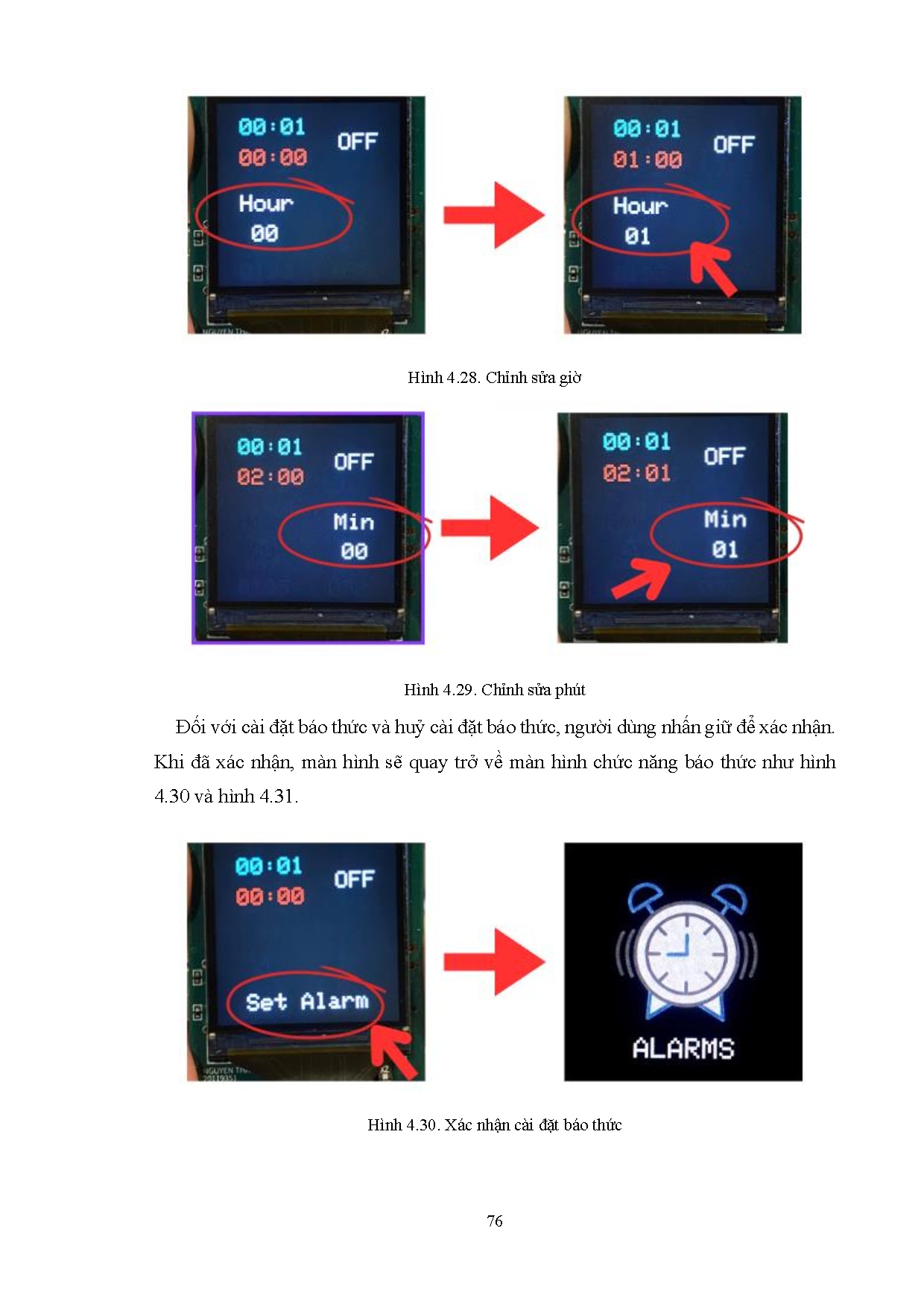 00:01
00:00
OFF
Hour
00

00:01
01:00
OFF
Hour
01

Hình 4.28. Chỉnh sửa giờ

00:01
02:00
OFF
Min
00

00:01
02:01
OFF
Min
01

Hình 4.29. Chỉnh sửa phút

Đối với cài đặt báo thức và huỷ cài đặt báo thức, người dùng nhấn giữ để xác nhận. Khi đã xác nhận, màn hình sẽ quay trở về màn hình chức năng báo thức như hình 4.30 và hình 4.31.

00:01
00:00
OFF
Set Alarm

ALARMS

Hình 4.30. Xác nhận cài đặt báo thức

76