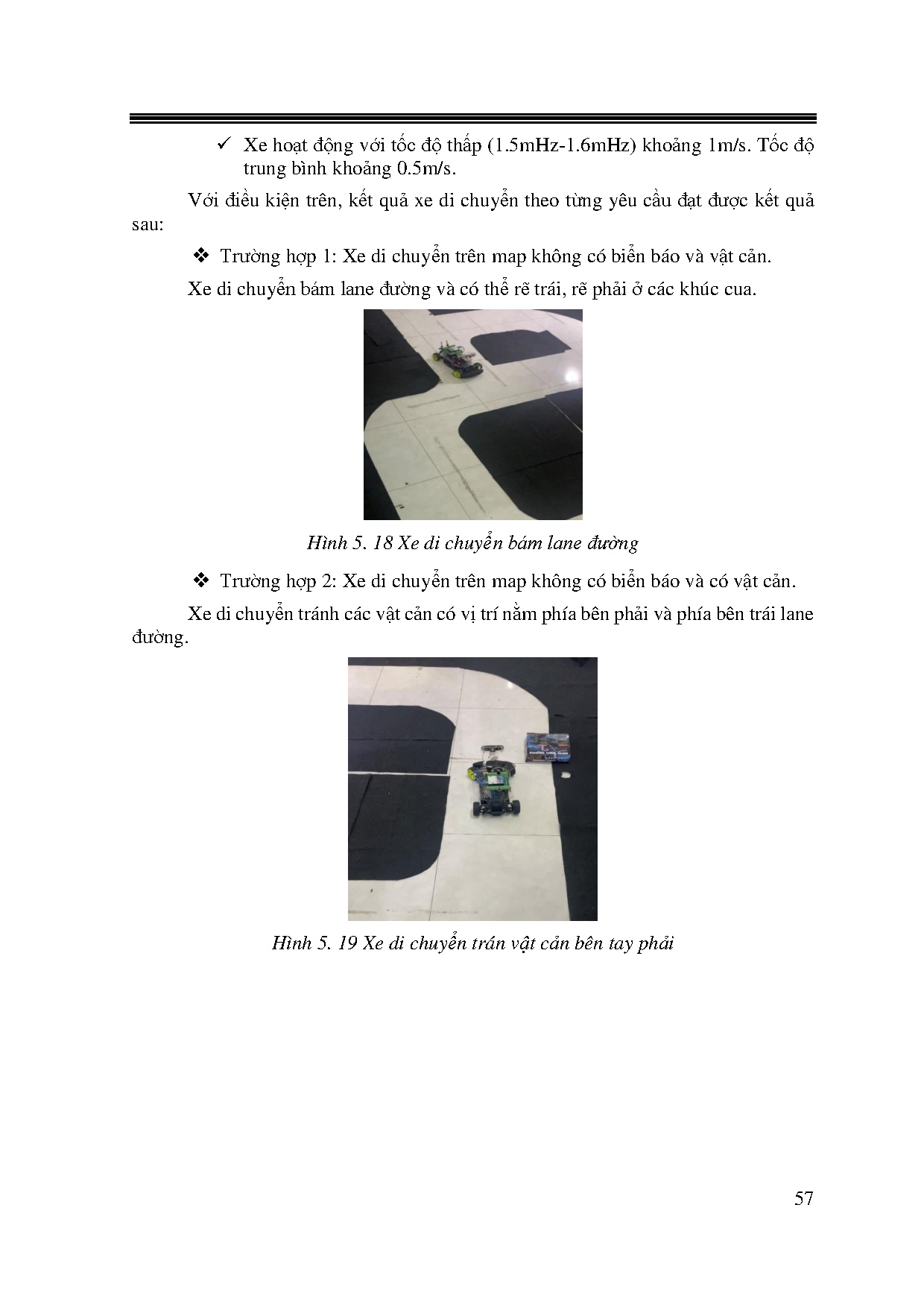 ✓ Xe hoạt động với tốc độ thấp (1.5mHz-1.6mHz) khoảng 1m/s. Tốc độ trung bình khoảng 0.5m/s.

Với điều kiện trên, kết quả xe di chuyển theo từng yêu cầu đạt được kết quả sau:

❖ Trường hợp 1: Xe di chuyển trên map không có biển báo và vật cản.

Xe di chuyển bám lane đường và có thể rẽ trái, rẽ phải ở các khúc cua.

Hình 5. 18 Xe di chuyển bám lane đường

❖ Trường hợp 2: Xe di chuyển trên map không có biển báo và có vật cản.

Xe di chuyển tránh các vật cản có vị trí nằm phía bên phải và phía bên trái lane đường.

Hình 5. 19 Xe di chuyển trán vật cản bên tay phải

57