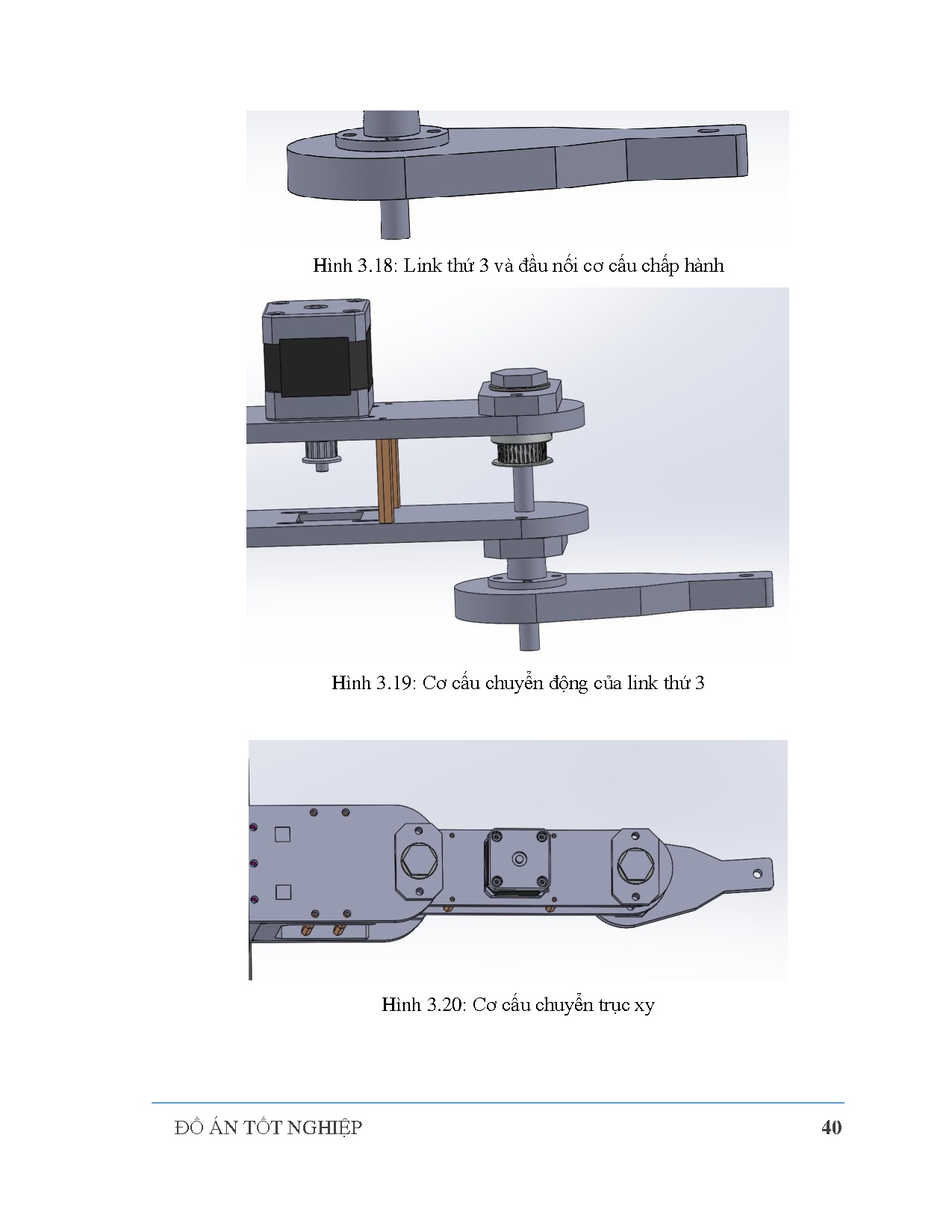 Hình 3.18: Link thứ 3 và đầu nối cơ cấu chấp hành

Hình 3.19: Cơ cấu chuyển động của link thứ 3

Hình 3.20: Cơ cấu chuyển trục xy

ĐỒ ÁN TỐT NGHIỆP 40