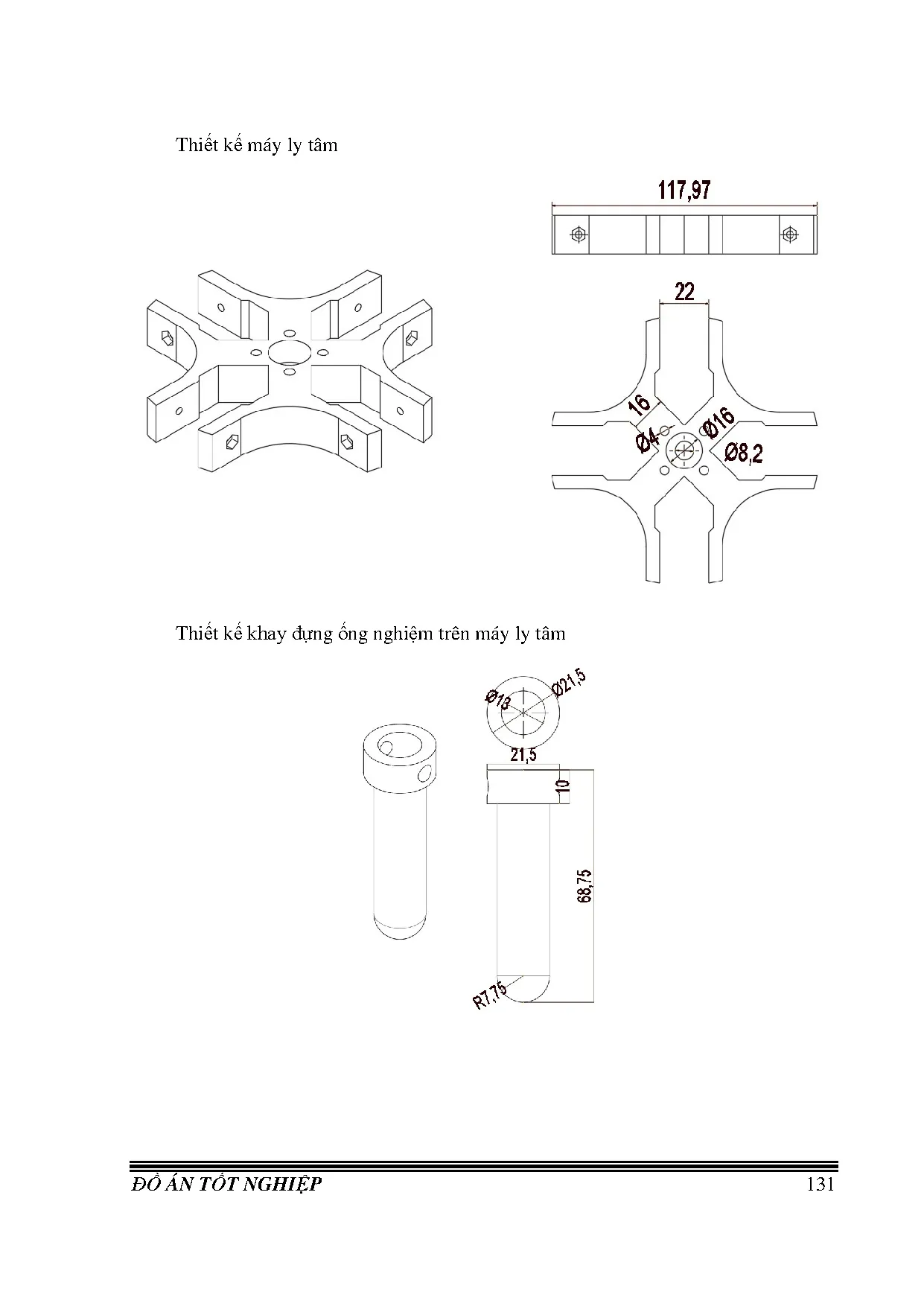 Thiết kế máy ly tâm

117,97

22

16

Ø4

Ø16

Ø8,2

Thiết kế khay đựng ống nghiệm trên máy ly tâm

Ø13

Ø21,5

21,5

10

68,75

R7,75

ĐỒ ÁN TỐT NGHIỆP 131