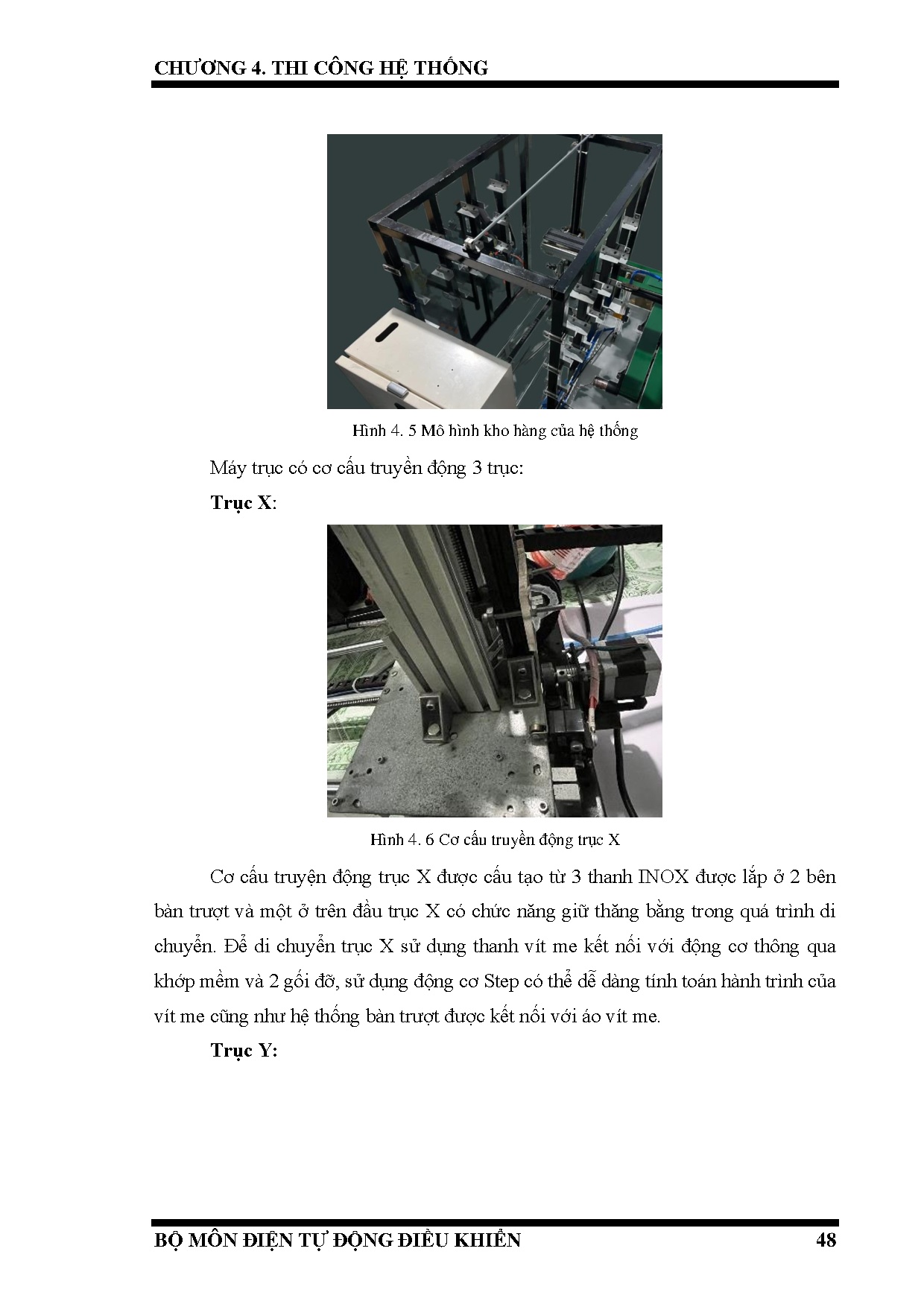 CHƯƠNG 4. THI CÔNG HỆ THỐNG

Hình 4. 5 Mô hình kho hàng của hệ thống

Máy trục có cơ cấu truyền động 3 trục:

**Trục X**:

Hình 4. 6 Cơ cấu truyền động trục X

Cơ cấu truyện động trục X được cấu tạo từ 3 thanh INOX được lắp ở 2 bên bàn trượt và một ở trên đầu trục X có chức năng giữ thăng bằng trong quá trình di chuyển. Để di chuyển trục X sử dụng thanh vít me kết nối với động cơ thông qua khớp mềm và 2 gối đỡ, sử dụng động cơ Step có thể dễ dàng tính toán hành trình của vít me cũng như hệ thống bàn trượt được kết nối với áo vít me.

**Trục Y:**

BỘ MÔN ĐIỆN TỰ ĐỘNG ĐIỀU KHIỂN 48