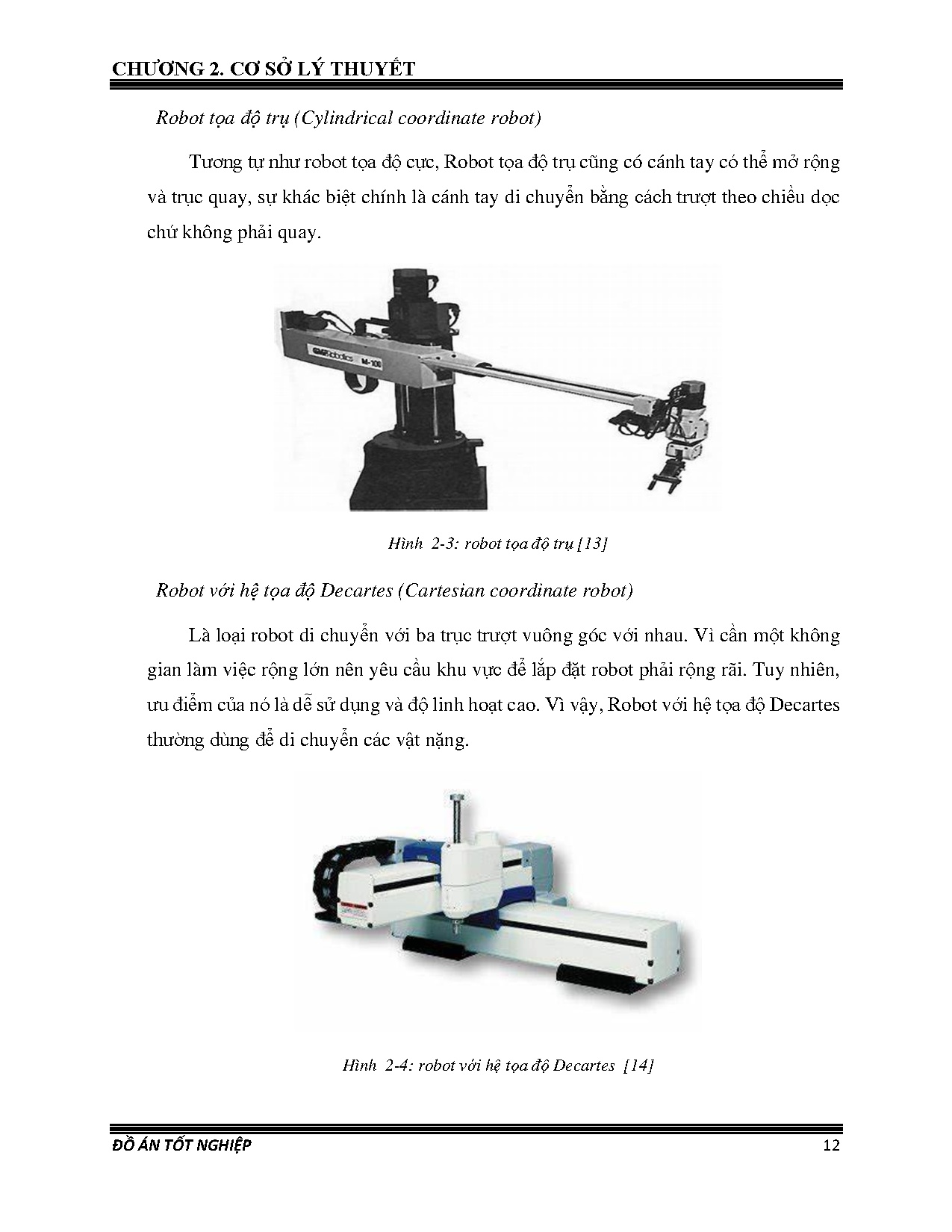 CHƯƠNG 2. CƠ SỞ LÝ THUYẾT

Robot tọa độ trụ (Cylindrical coordinate robot)

Tương tự như robot tọa độ cực, Robot tọa độ trụ cũng có cánh tay có thể mở rộng và trục quay, sự khác biệt chính là cánh tay di chuyển bằng cách trượt theo chiều dọc chứ không phải quay.

GMFRobotics M-100

Hình 2-3: robot tọa độ trụ [13]

Robot với hệ tọa độ Decartes (Cartesian coordinate robot)

Là loại robot di chuyển với ba trục trượt vuông góc với nhau. Vì cần một không gian làm việc rộng lớn nên yêu cầu khu vực để lắp đặt robot phải rộng rãi. Tuy nhiên, ưu điểm của nó là dễ sử dụng và độ linh hoạt cao. Vì vậy, Robot với hệ tọa độ Decartes thường dùng để di chuyển các vật nặng.

Hình 2-4: robot với hệ tọa độ Decartes [14]

ĐỒ ÁN TỐT NGHIỆP 12