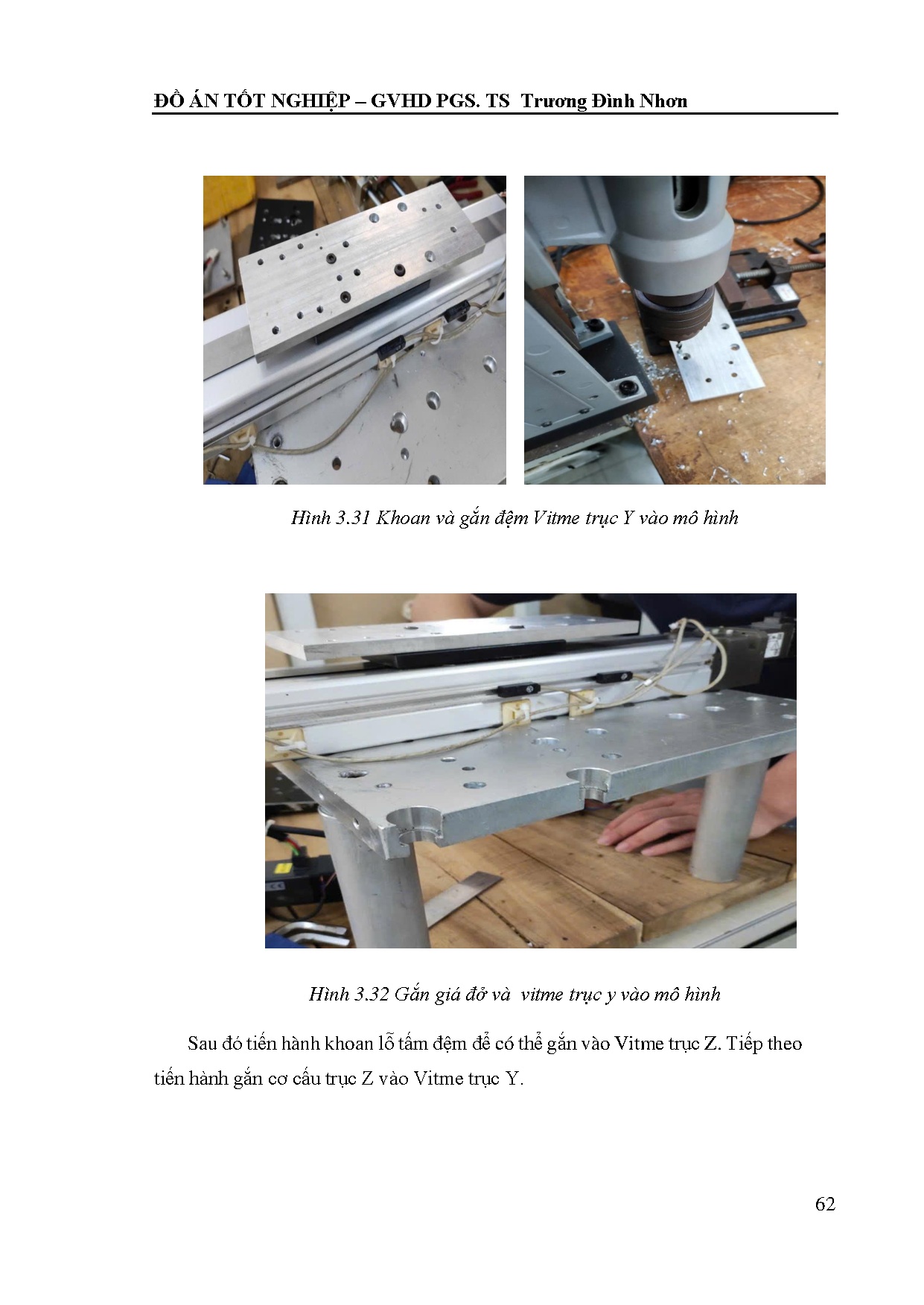 ĐỒ ÁN TỐT NGHIỆP – GVHD PGS. TS Trương Đình Nhơn

Hình 3.31 Khoan và gắn đệm Vitme trục Y vào mô hình

Hình 3.32 Gắn giá đở và vitme trục y vào mô hình

Sau đó tiến hành khoan lỗ tấm đệm để có thể gắn vào Vitme trục Z. Tiếp theo tiến hành gắn cơ cấu trục Z vào Vitme trục Y.

62