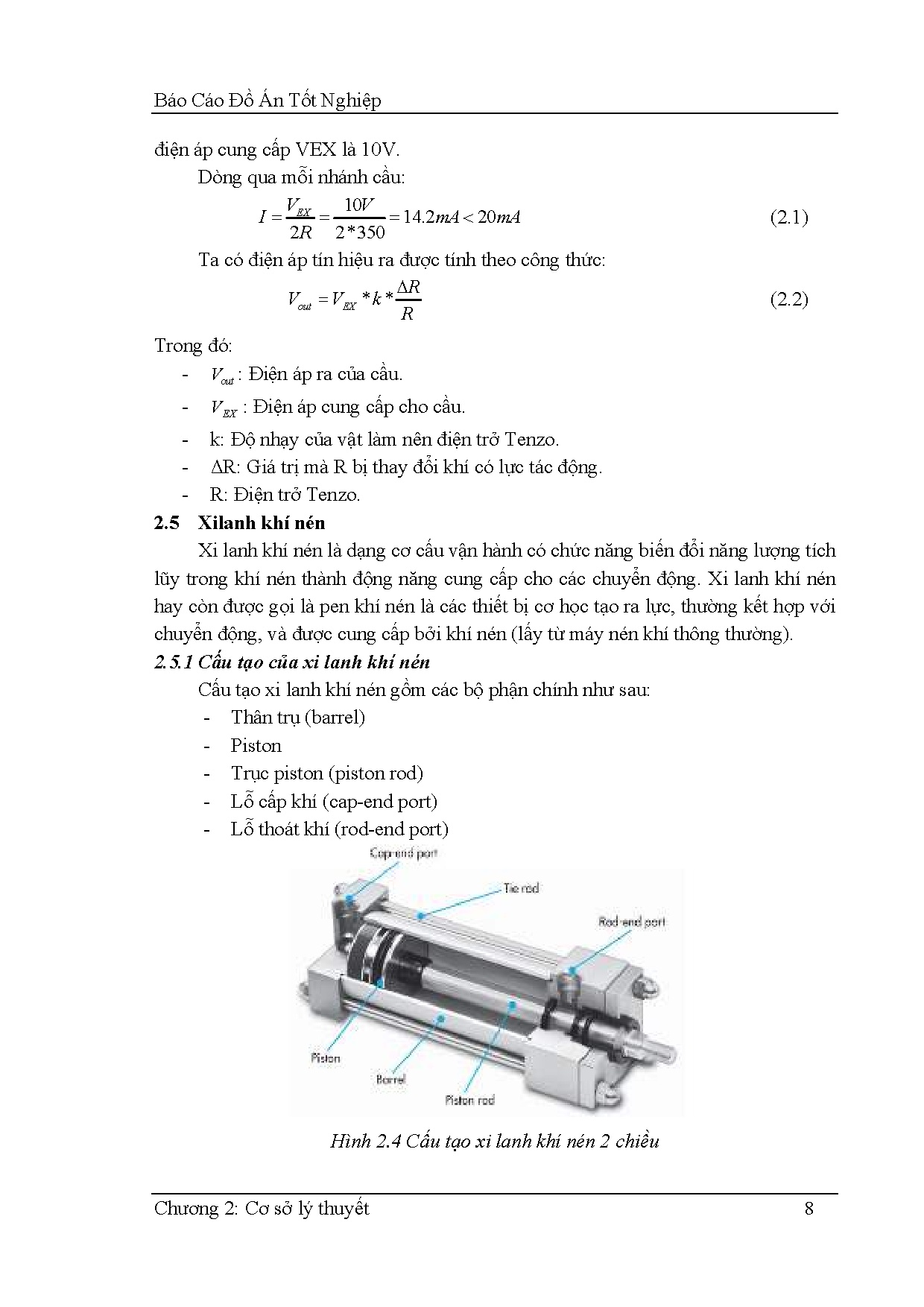 Báo Cáo Đồ Án Tốt Nghiệp

điện áp cung cấp VEX là 10V.

Dòng qua mỗi nhánh cầu:

$I = \frac{V_{EX}}{2R} = \frac{10V}{2*350} = 14.2mA < 20mA$ (2.1)

Ta có điện áp tín hiệu ra được tính theo công thức:

$V_{out} = V_{EX} * k * \frac{\Delta R}{R}$ (2.2)

Trong đó:

- $V_{out}$ : Điện áp ra của cầu.
- $V_{EX}$ : Điện áp cung cấp cho cầu.
- k: Độ nhạy của vật làm nên điện trở Tenzo.
- ΔR: Giá trị mà R bị thay đổi khí có lực tác động.
- R: Điện trở Tenzo.

2.5 Xilanh khí nén

Xi lanh khí nén là dạng cơ cấu vận hành có chức năng biến đổi năng lượng tích lũy trong khí nén thành động năng cung cấp cho các chuyển động. Xi lanh khí nén hay còn được gọi là pen khí nén là các thiết bị cơ học tạo ra lực, thường kết hợp với chuyển động, và được cung cấp bởi khí nén (lấy từ máy nén khí thông thường).

2.5.1 Cấu tạo của xi lanh khí nén

Cấu tạo xi lanh khí nén gồm các bộ phận chính như sau:

- Thân trụ (barrel)
- Piston
- Trục piston (piston rod)
- Lỗ cấp khí (cap-end port)
- Lỗ thoát khí (rod-end port)

Cap-end port
Tie rod
Rod-end port
Piston
Barrel
Piston rod

Hình 2.4 Cấu tạo xi lanh khí nén 2 chiều

Chương 2: Cơ sở lý thuyết 8