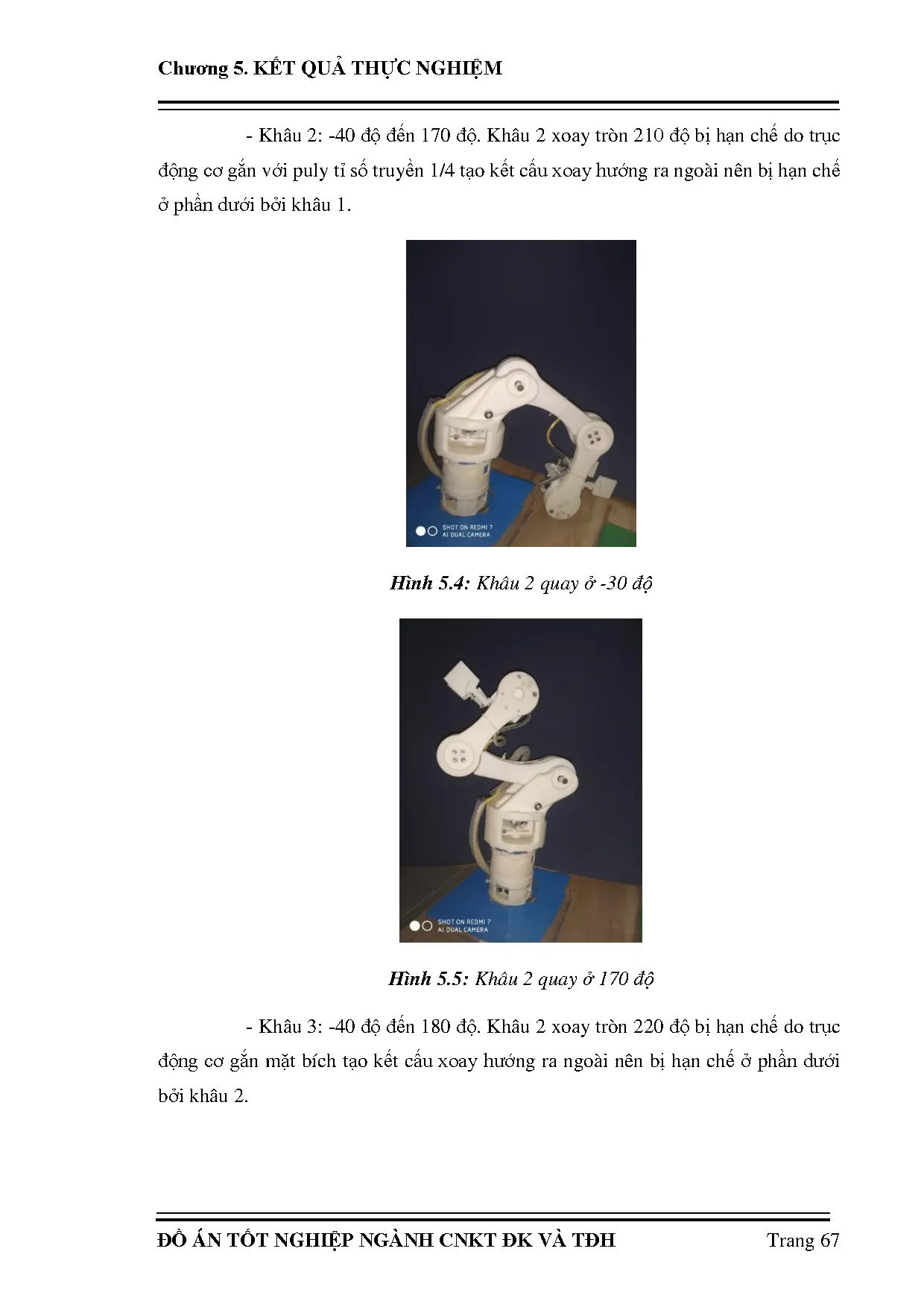 Chương 5. KẾT QUẢ THỰC NGHIỆM

- Khâu 2: -40 độ đến 170 độ. Khâu 2 xoay tròn 210 độ bị hạn chế do trục động cơ gắn với puly tỉ số truyền 1/4 tạo kết cấu xoay hướng ra ngoài nên bị hạn chế ở phần dưới bởi khâu 1.

SHOT ON REDMI 7
AI DUAL CAMERA

Hình 5.4: Khâu 2 quay ở -30 độ

SHOT ON REDMI 7
AI DUAL CAMERA

Hình 5.5: Khâu 2 quay ở 170 độ

- Khâu 3: -40 độ đến 180 độ. Khâu 2 xoay tròn 220 độ bị hạn chế do trục động cơ gắn mặt bích tạo kết cấu xoay hướng ra ngoài nên bị hạn chế ở phần dưới bởi khâu 2.

ĐỒ ÁN TỐT NGHIỆP NGÀNH CNKT ĐK VÀ TĐH Trang 67