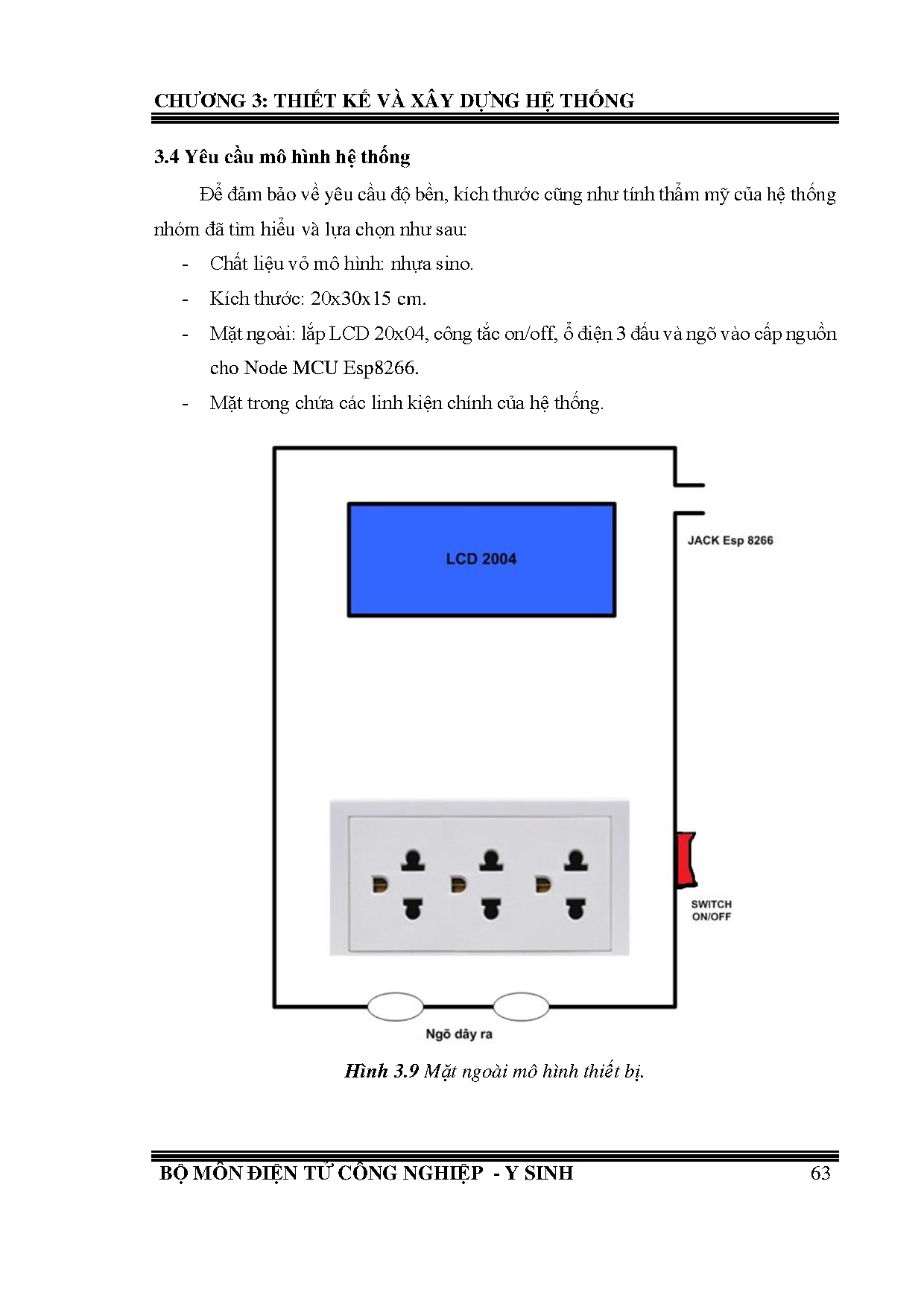 CHƯƠNG 3: THIẾT KẾ VÀ XÂY DỰNG HỆ THỐNG

3.4 Yêu cầu mô hình hệ thống

Để đảm bảo về yêu cầu độ bền, kích thước cũng như tính thẩm mỹ của hệ thống nhóm đã tìm hiểu và lựa chọn như sau:

- Chất liệu vỏ mô hình: nhựa sino.
- Kích thước: 20x30x15 cm.
- Mặt ngoài: lắp LCD 20x04, công tắc on/off, ổ điện 3 đầu và ngõ vào cấp nguồn cho Node MCU Esp8266.
- Mặt trong chứa các linh kiện chính của hệ thống.

LCD 2004

JACK Esp 8266

SWITCH ON/OFF

Ngõ dây ra

Hình 3.9 Mặt ngoài mô hình thiết bị.

BỘ MÔN ĐIỆN TỬ CÔNG NGHIỆP - Y SINH 63