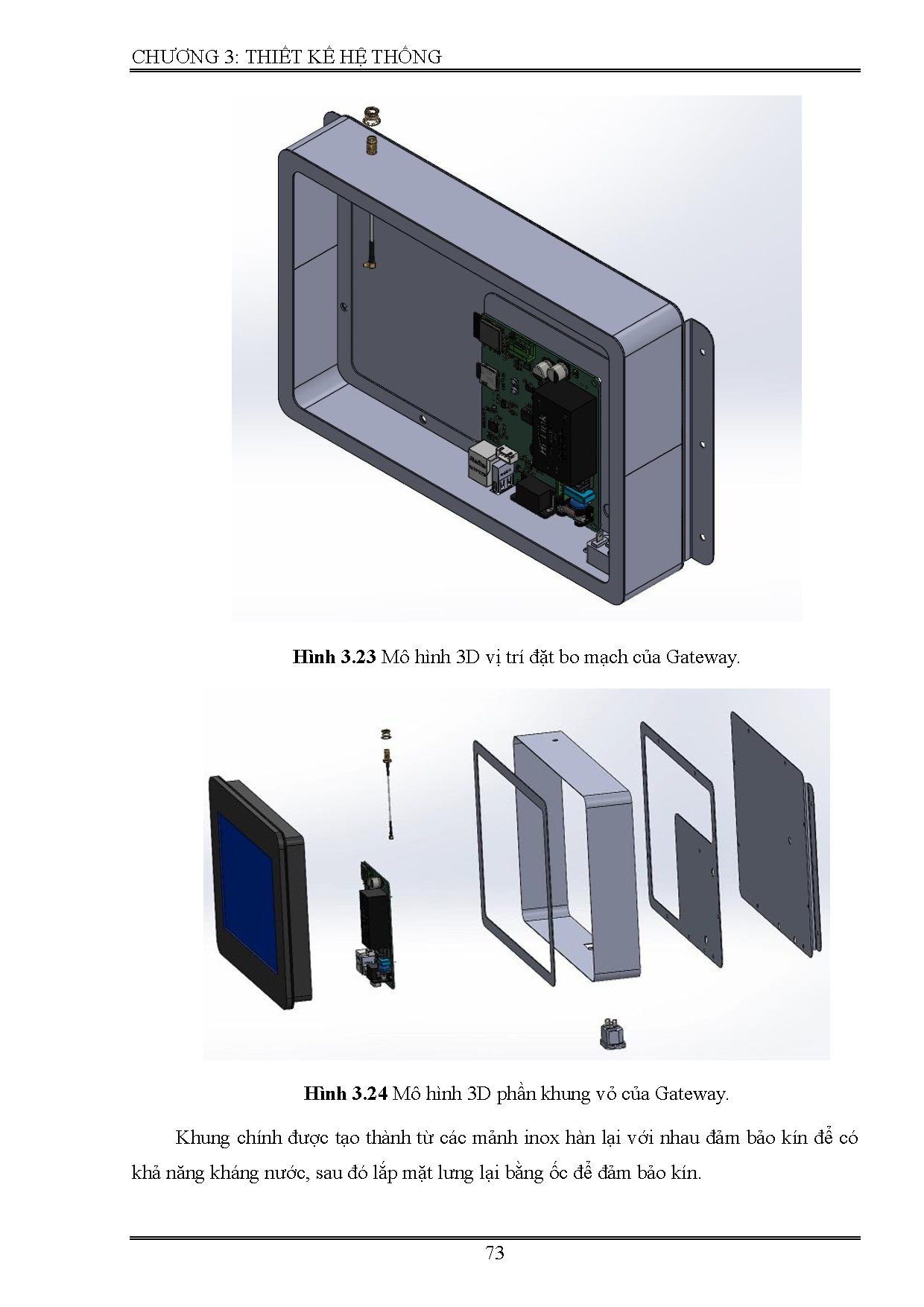 CHƯƠNG 3: THIẾT KẾ HỆ THỐNG

Hình 3.23 Mô hình 3D vị trí đặt bo mạch của Gateway.

Hình 3.24 Mô hình 3D phần khung vỏ của Gateway.

Khung chính được tạo thành từ các mảnh inox hàn lại với nhau đảm bảo kín để có khả năng kháng nước, sau đó lắp mặt lưng lại bằng ốc để đảm bảo kín.

73