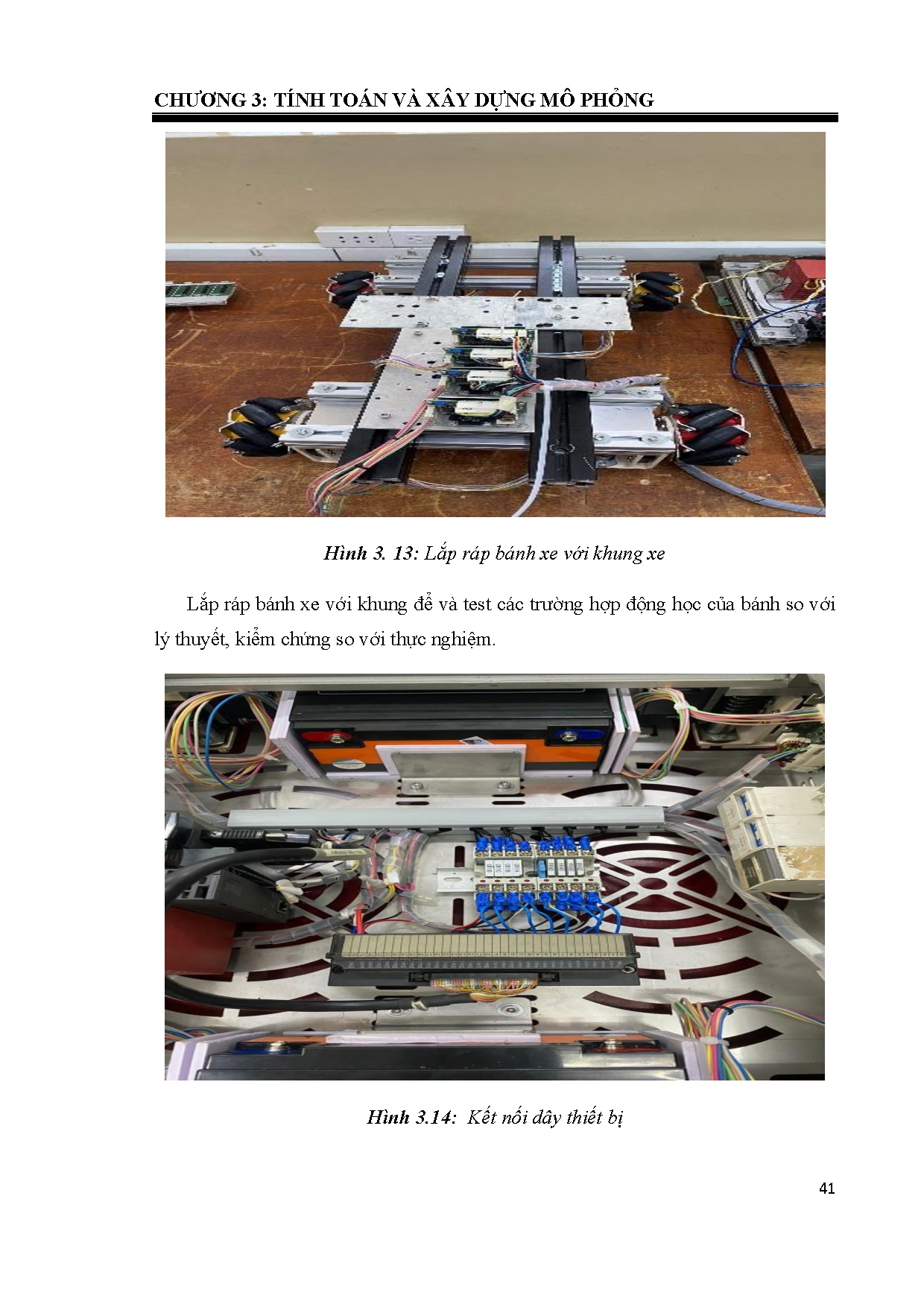 CHƯƠNG 3: TÍNH TOÁN VÀ XÂY DỰNG MÔ PHỎNG

Hình 3. 13: Lắp ráp bánh xe với khung xe

Lắp ráp bánh xe với khung để và test các trường hợp động học của bánh so với lý thuyết, kiểm chứng so với thực nghiệm.

Hình 3.14: Kết nối dây thiết bị

41