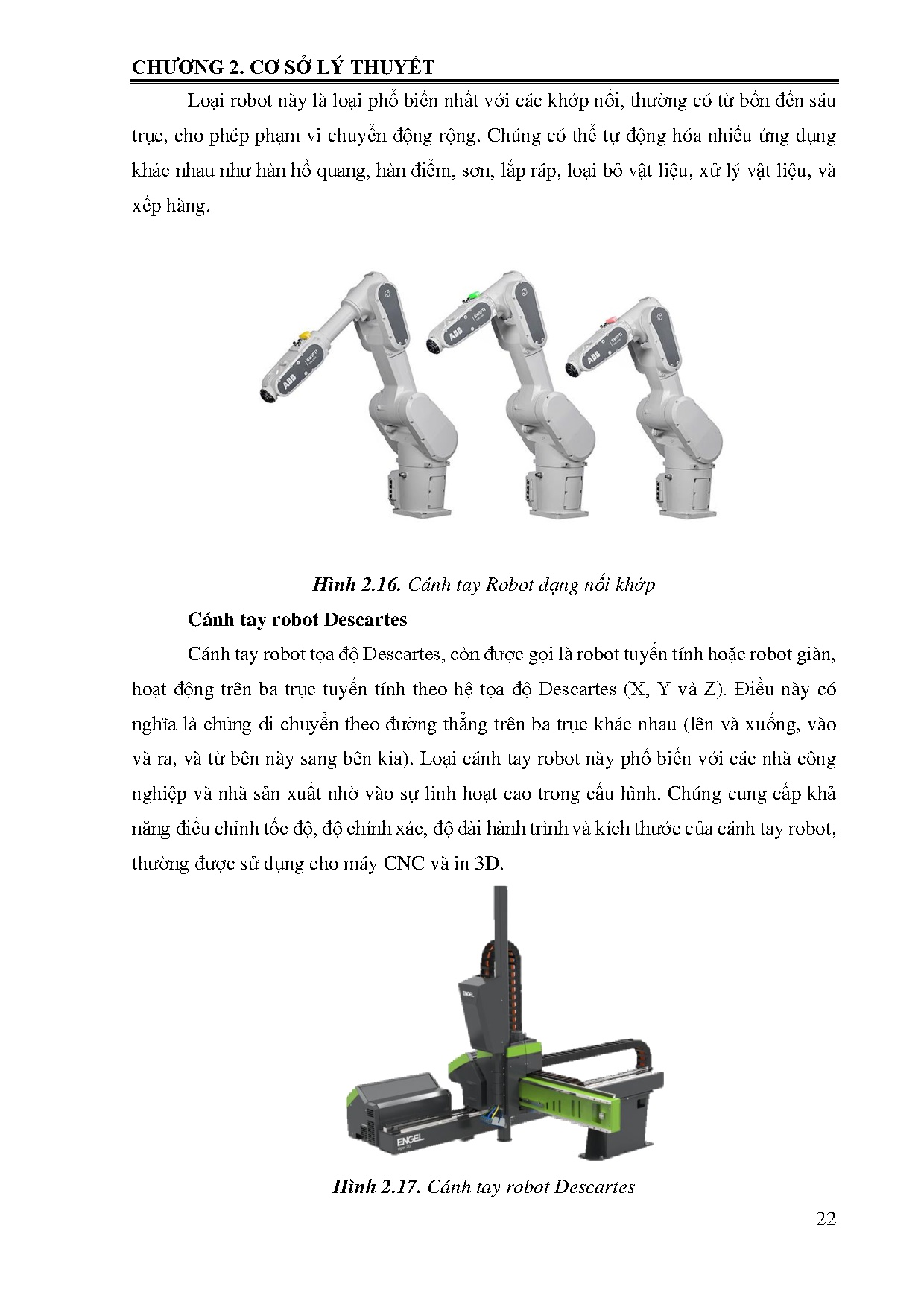 CHƯƠNG 2. CƠ SỞ LÝ THUYẾT

Loại robot này là loại phổ biến nhất với các khớp nối, thường có từ bốn đến sáu trục, cho phép phạm vi chuyển động rộng. Chúng có thể tự động hóa nhiều ứng dụng khác nhau như hàn hồ quang, hàn điểm, sơn, lắp ráp, loại bỏ vật liệu, xử lý vật liệu, và xếp hàng.

ABB SWIFTI ABB SWIFTI ABB SWIFTI

Hình 2.16. Cánh tay Robot dạng nối khớp

Cánh tay robot Descartes

Cánh tay robot tọa độ Descartes, còn được gọi là robot tuyến tính hoặc robot giàn, hoạt động trên ba trục tuyến tính theo hệ tọa độ Descartes (X, Y và Z). Điều này có nghĩa là chúng di chuyển theo đường thẳng trên ba trục khác nhau (lên và xuống, vào và ra, và từ bên này sang bên kia). Loại cánh tay robot này phổ biến với các nhà công nghiệp và nhà sản xuất nhờ vào sự linh hoạt cao trong cấu hình. Chúng cung cấp khả năng điều chỉnh tốc độ, độ chính xác, độ dài hành trình và kích thước của cánh tay robot, thường được sử dụng cho máy CNC và in 3D.

ENGEL ENGEL

Hình 2.17. Cánh tay robot Descartes

22