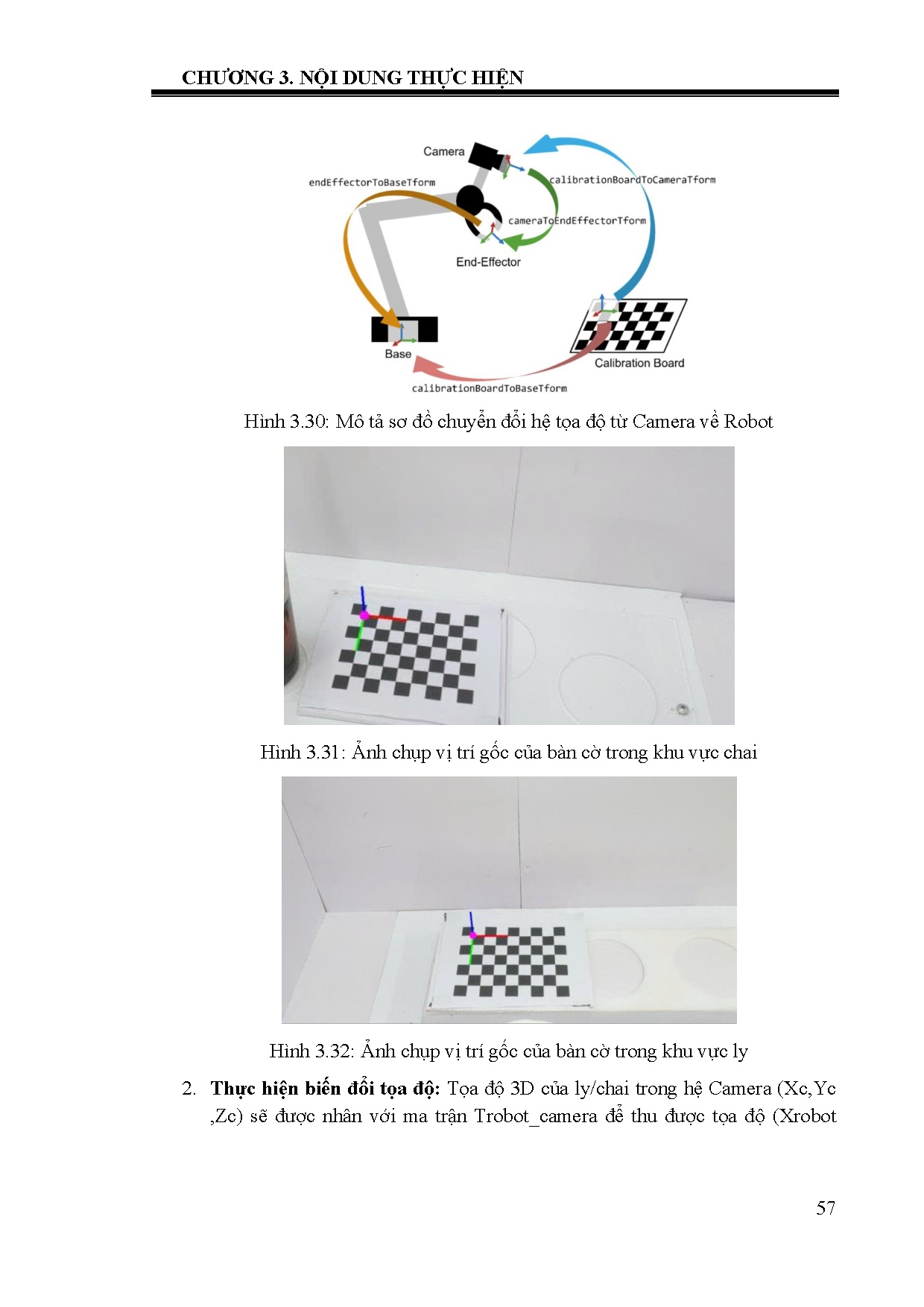 CHƯƠNG 3. NỘI DUNG THỰC HIỆN

Camera

endEffectorToBaseTform

calibrationBoardToCameraTform

cameraToEndEffectorTform

End-Effector

Base

Calibration Board

calibrationBoardToBaseTform

Hình 3.30: Mô tả sơ đồ chuyển đổi hệ tọa độ từ Camera về Robot

Hình 3.31: Ảnh chụp vị trí gốc của bàn cờ trong khu vực chai

Hình 3.32: Ảnh chụp vị trí gốc của bàn cờ trong khu vực ly

2. **Thực hiện biến đổi tọa độ:** Tọa độ 3D của ly/chai trong hệ Camera (Xc,Yc ,Zc) sẽ được nhân với ma trận Trobot_camera để thu được tọa độ (Xrobot

57