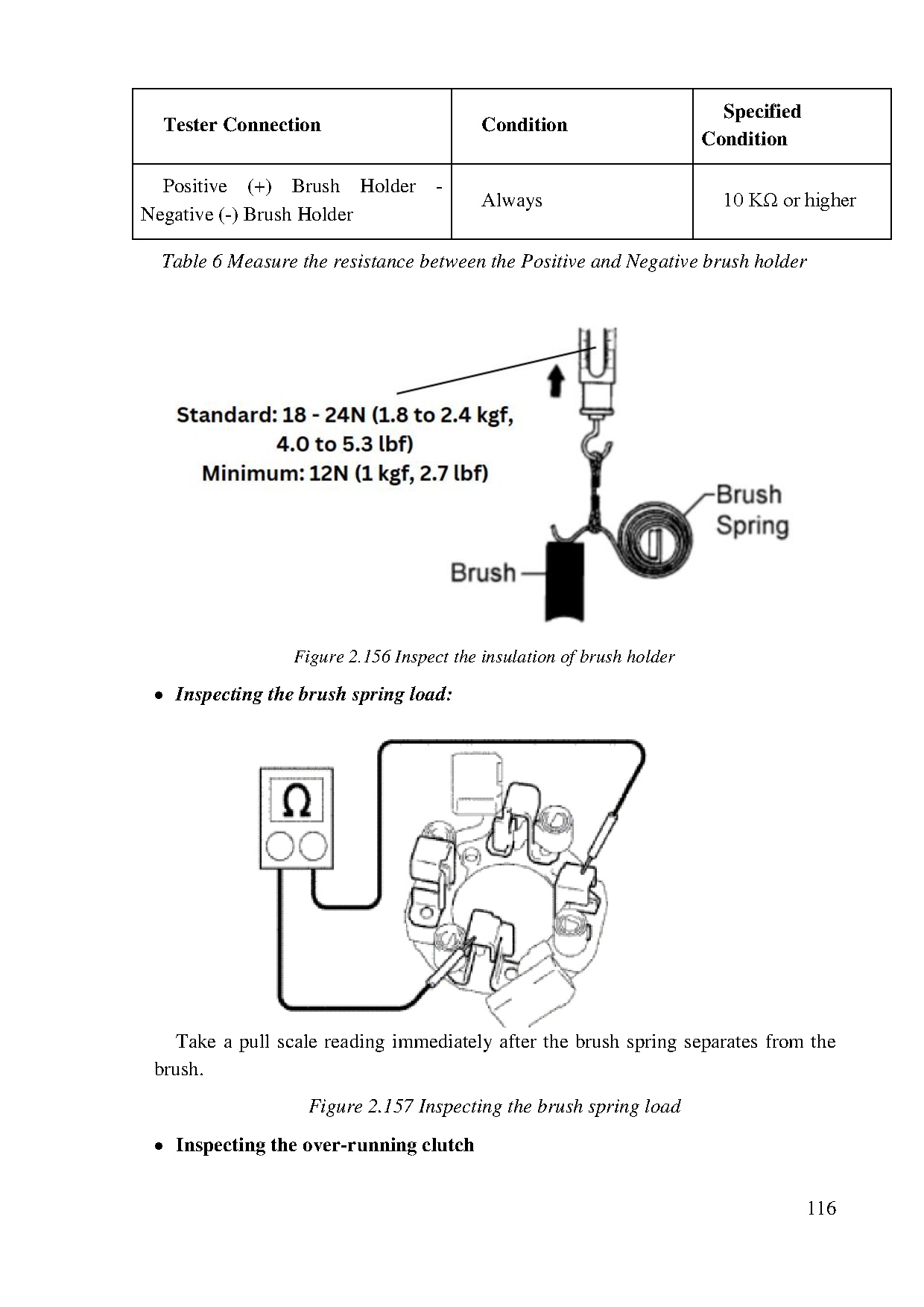 | Tester Connection | Condition | Specified Condition |
|---|---|---|
| Positive (+) Brush Holder - Negative (-) Brush Holder | Always | 10 KΩ or higher |

Table 6 Measure the resistance between the Positive and Negative brush holder

Standard: 18 - 24N (1.8 to 2.4 kgf, 4.0 to 5.3 lbf)
Minimum: 12N (1 kgf, 2.7 lbf)

Brush Spring

Brush

Figure 2.156 Inspect the insulation of brush holder

• Inspecting the brush spring load:

Ω

Take a pull scale reading immediately after the brush spring separates from the brush.

Figure 2.157 Inspecting the brush spring load

• Inspecting the over-running clutch

116