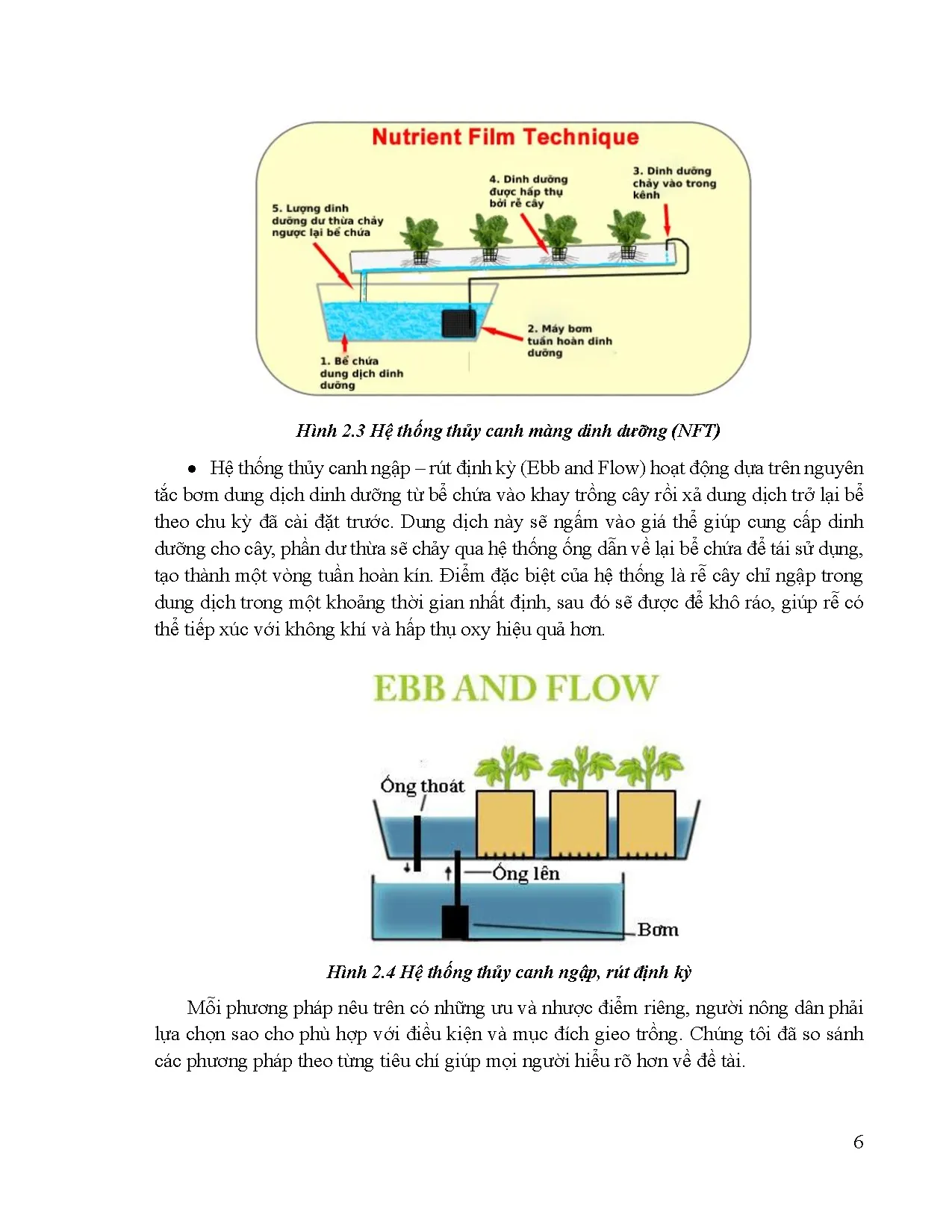 Nutrient Film Technique

5. Lượng dinh dưỡng dư thừa chảy ngược lại bể chứa

4. Dinh dưỡng được hấp thụ bởi rễ cây

3. Dinh dưỡng chảy vào trong kênh

2. Máy bơm tuần hoàn dinh dưỡng

1. Bể chứa dung dịch dinh dưỡng

Hình 2.3 Hệ thống thủy canh màng dinh dưỡng (NFT)

• Hệ thống thủy canh ngập – rút định kỳ (Ebb and Flow) hoạt động dựa trên nguyên tắc bơm dung dịch dinh dưỡng từ bể chứa vào khay trồng cây rồi xả dung dịch trở lại bể theo chu kỳ đã cài đặt trước. Dung dịch này sẽ ngấm vào giá thể giúp cung cấp dinh dưỡng cho cây, phần dư thừa sẽ chảy qua hệ thống ống dẫn về lại bể chứa để tái sử dụng, tạo thành một vòng tuần hoàn kín. Điểm đặc biệt của hệ thống là rễ cây chỉ ngập trong dung dịch trong một khoảng thời gian nhất định, sau đó sẽ được để khô ráo, giúp rễ có thể tiếp xúc với không khí và hấp thụ oxy hiệu quả hơn.

EBB AND FLOW

Ống thoát

Ống lên

Bơm

Hình 2.4 Hệ thống thủy canh ngập, rút định kỳ

Mỗi phương pháp nêu trên có những ưu và nhược điểm riêng, người nông dân phải lựa chọn sao cho phù hợp với điều kiện và mục đích gieo trồng. Chúng tôi đã so sánh các phương pháp theo từng tiêu chí giúp mọi người hiểu rõ hơn về đề tài.

6