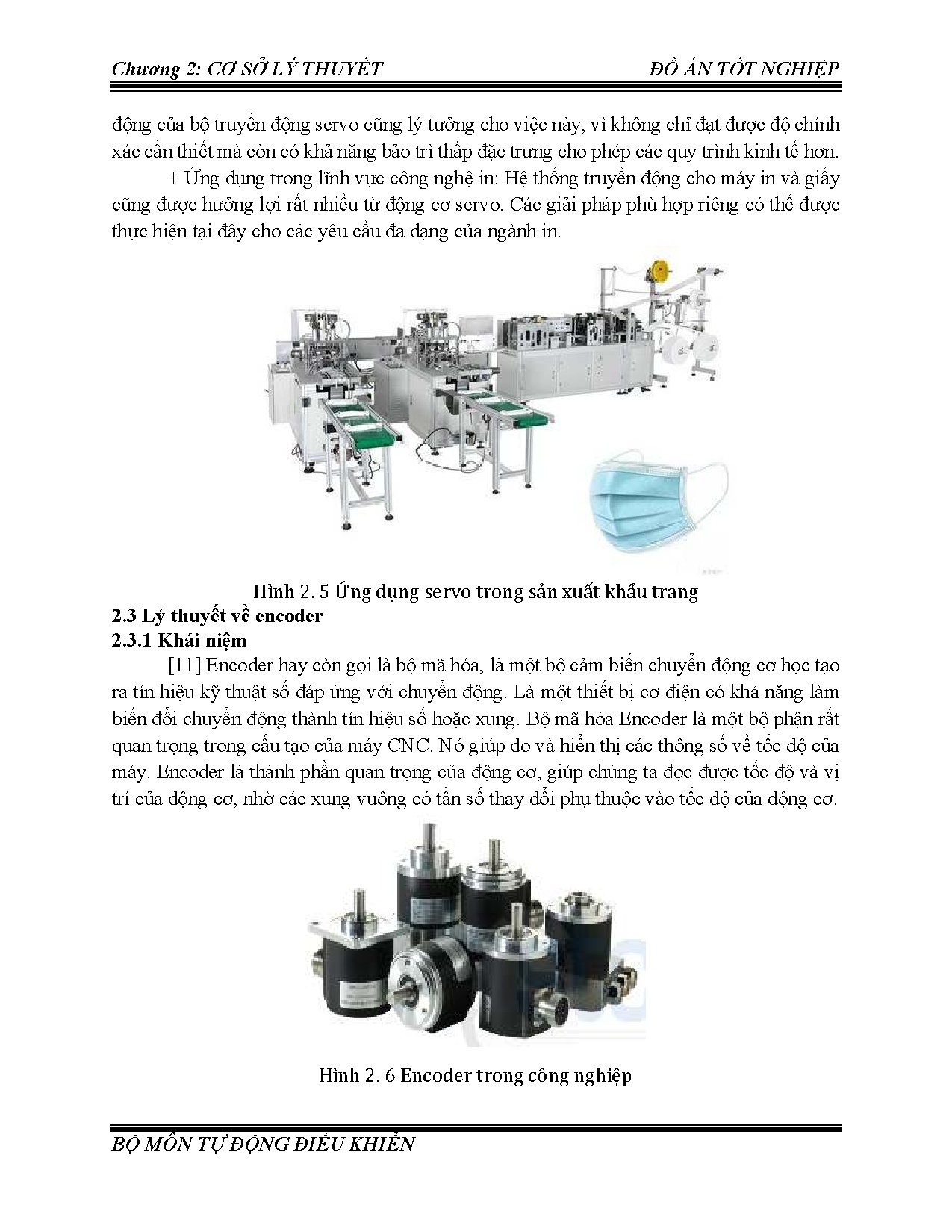 Chương 2: CƠ SỞ LÝ THUYẾT

ĐỒ ÁN TỐT NGHIỆP

động của bộ truyền động servo cũng lý tưởng cho việc này, vì không chỉ đạt được độ chính xác cần thiết mà còn có khả năng bảo trì thấp đặc trưng cho phép các quy trình kinh tế hơn.

+ Ứng dụng trong lĩnh vực công nghệ in: Hệ thống truyền động cho máy in và giấy cũng được hưởng lợi rất nhiều từ động cơ servo. Các giải pháp phù hợp riêng có thể được thực hiện tại đây cho các yêu cầu đa dạng của ngành in.

Hình 2. 5 Ứng dụng servo trong sản xuất khẩu trang

2.3 Lý thuyết về encoder

2.3.1 Khái niệm

[11] Encoder hay còn gọi là bộ mã hóa, là một bộ cảm biến chuyển động cơ học tạo ra tín hiệu kỹ thuật số đáp ứng với chuyển động. Là một thiết bị cơ điện có khả năng làm biến đổi chuyển động thành tín hiệu số hoặc xung. Bộ mã hóa Encoder là một bộ phận rất quan trọng trong cấu tạo của máy CNC. Nó giúp đo và hiển thị các thông số về tốc độ của máy. Encoder là thành phần quan trọng của động cơ, giúp chúng ta đọc được tốc độ và vị trí của động cơ, nhờ các xung vuông có tần số thay đổi phụ thuộc vào tốc độ của động cơ.

Hình 2. 6 Encoder trong công nghiệp

BỘ MÔN TỰ ĐỘNG ĐIỀU KHIỂN