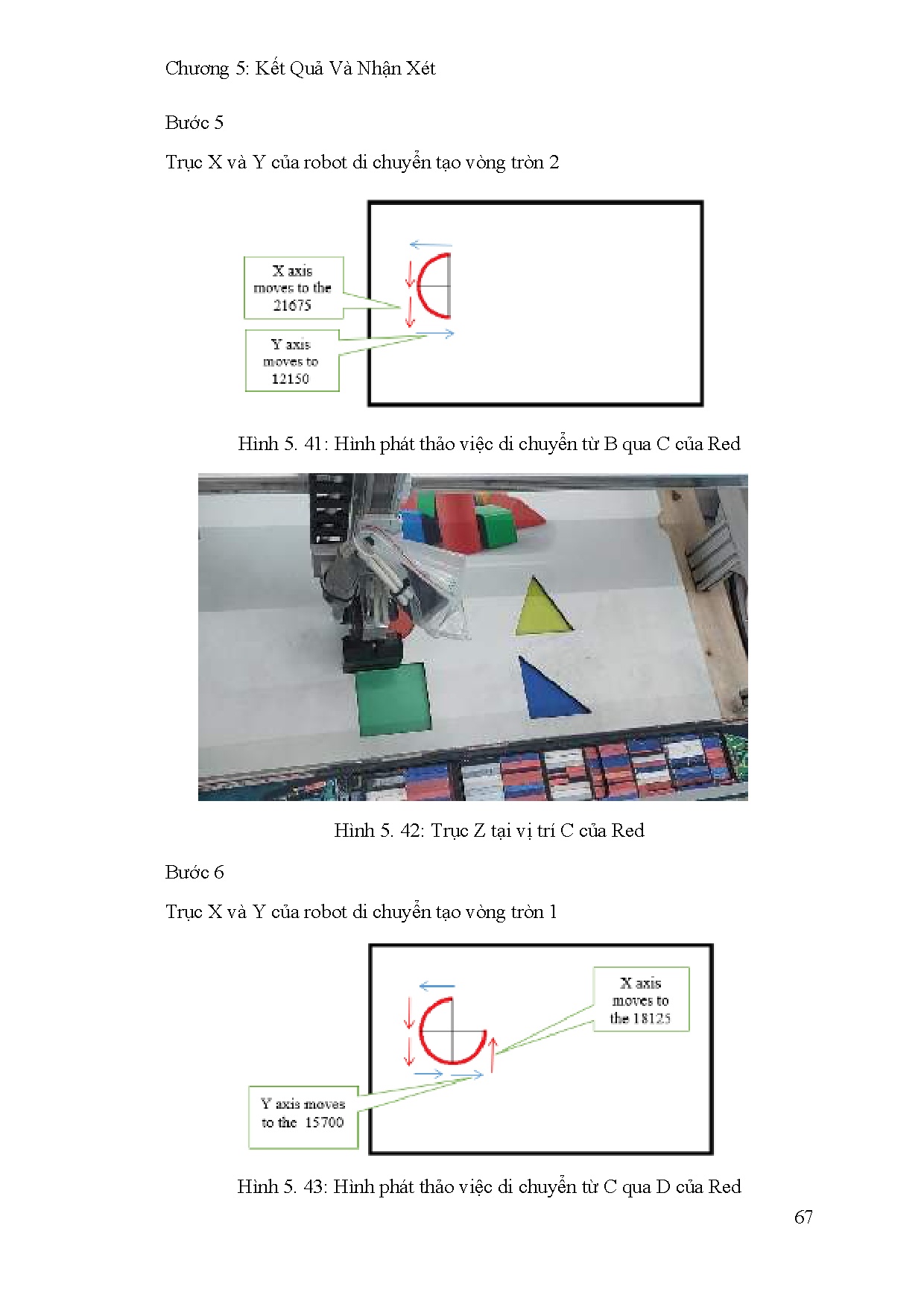 Chương 5: Kết Quả Và Nhận Xét

Bước 5

Trục X và Y của robot di chuyển tạo vòng tròn 2

X axis moves to the 21675

Y axis moves to 12150

Hình 5. 41: Hình phát thảo việc di chuyển từ B qua C của Red

Hình 5. 42: Trục Z tại vị trí C của Red

Bước 6

Trục X và Y của robot di chuyển tạo vòng tròn 1

X axis moves to the 18125

Y axis moves to the 15700

Hình 5. 43: Hình phát thảo việc di chuyển từ C qua D của Red

67