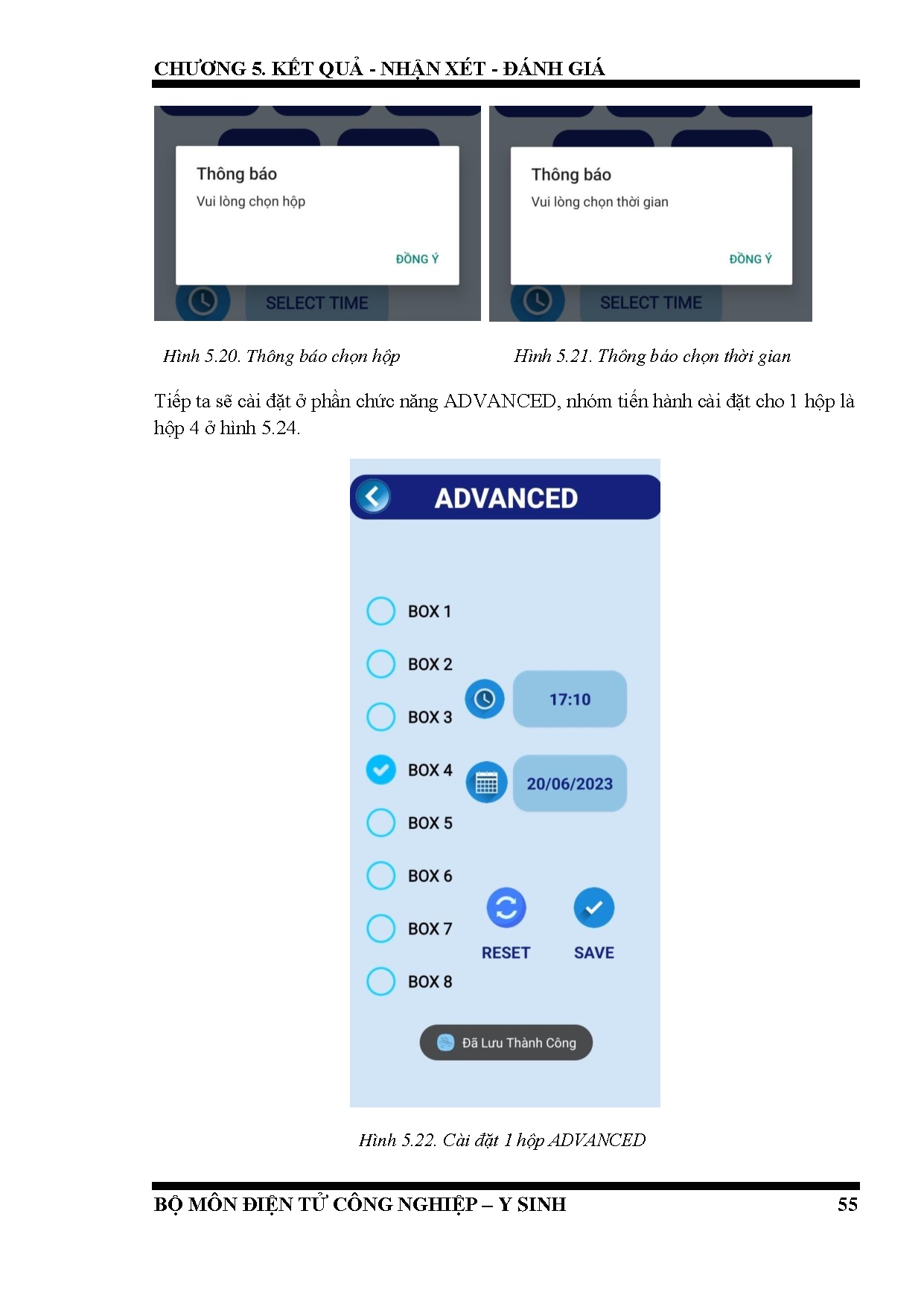 CHƯƠNG 5. KẾT QUẢ - NHẬN XÉT - ĐÁNH GIÁ

Thông báo

Vui lòng chọn hộp

ĐỒNG Ý

SELECT TIME

Thông báo

Vui lòng chọn thời gian

ĐỒNG Ý

SELECT TIME

Hình 5.20. Thông báo chọn hộp

Hình 5.21. Thông báo chọn thời gian

Tiếp ta sẽ cài đặt ở phần chức năng ADVANCED, nhóm tiến hành cài đặt cho 1 hộp là hộp 4 ở hình 5.24.

ADVANCED

BOX 1

BOX 2

BOX 3

BOX 4

BOX 5

BOX 6

BOX 7

BOX 8

17:10

20/06/2023

RESET

SAVE

Đã Lưu Thành Công

Hình 5.22. Cài đặt 1 hộp ADVANCED

BỘ MÔN ĐIỆN TỬ CÔNG NGHIỆP – Y SINH

55