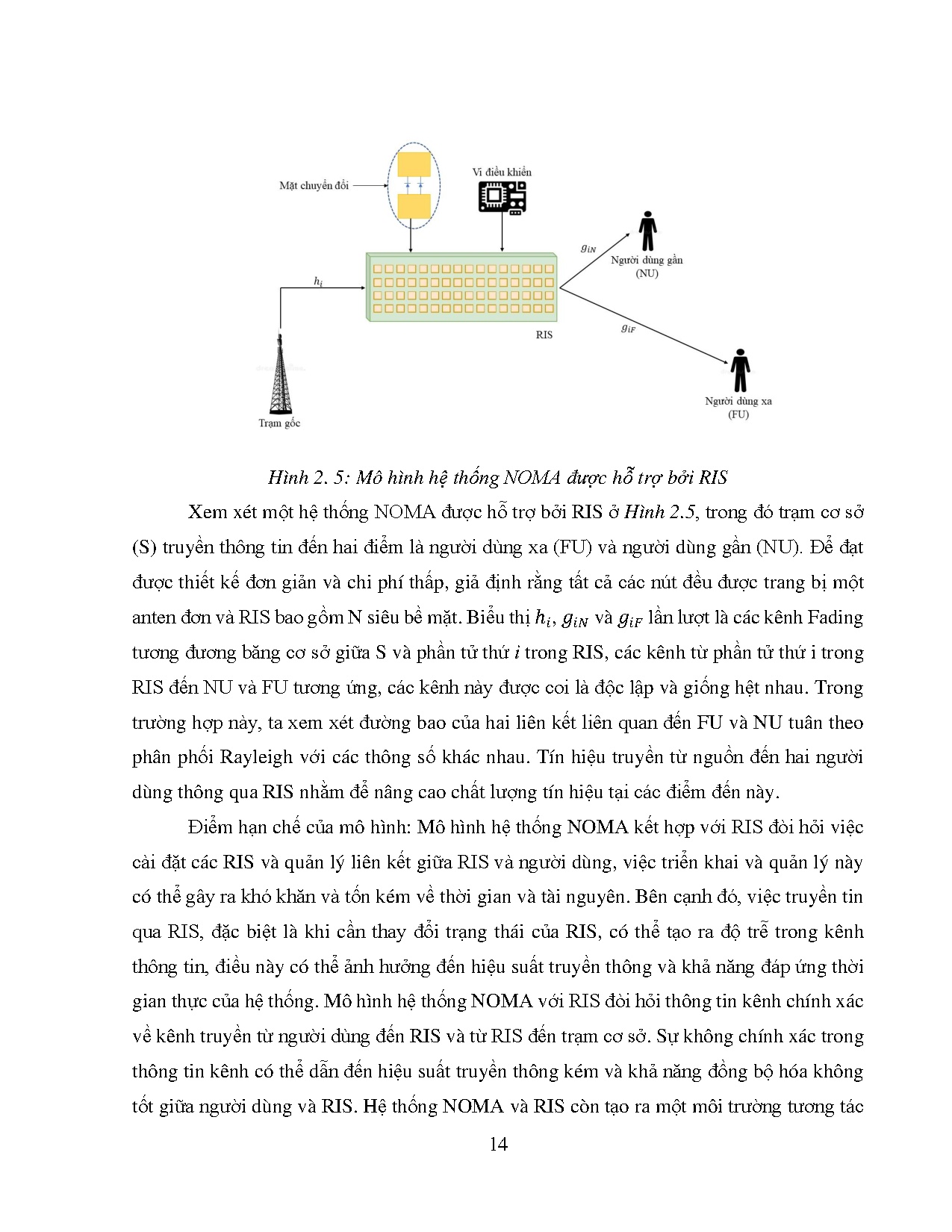 Mặt chuyển đổi

Vi điều khiển

$g_{iN}$

Người dùng gần (NU)

$h_i$

RIS

$g_{iF}$

Người dùng xa (FU)

Trạm gốc

Hình 2. 5: Mô hình hệ thống NOMA được hỗ trợ bởi RIS

Xem xét một hệ thống NOMA được hỗ trợ bởi RIS ở Hình 2.5, trong đó trạm cơ sở (S) truyền thông tin đến hai điểm là người dùng xa (FU) và người dùng gần (NU). Để đạt được thiết kế đơn giản và chi phí thấp, giả định rằng tất cả các nút đều được trang bị một anten đơn và RIS bao gồm N siêu bề mặt. Biểu thị $h_i$, $g_{iN}$ và $g_{iF}$ lần lượt là các kênh Fading tương đương băng cơ sở giữa S và phần tử thứ $i$ trong RIS, các kênh từ phần tử thứ i trong RIS đến NU và FU tương ứng, các kênh này được coi là độc lập và giống hệt nhau. Trong trường hợp này, ta xem xét đường bao của hai liên kết liên quan đến FU và NU tuân theo phân phối Rayleigh với các thông số khác nhau. Tín hiệu truyền từ nguồn đến hai người dùng thông qua RIS nhằm để nâng cao chất lượng tín hiệu tại các điểm đến này.

Điểm hạn chế của mô hình: Mô hình hệ thống NOMA kết hợp với RIS đòi hỏi việc cài đặt các RIS và quản lý liên kết giữa RIS và người dùng, việc triển khai và quản lý này có thể gây ra khó khăn và tốn kém về thời gian và tài nguyên. Bên cạnh đó, việc truyền tin qua RIS, đặc biệt là khi cần thay đổi trạng thái của RIS, có thể tạo ra độ trễ trong kênh thông tin, điều này có thể ảnh hưởng đến hiệu suất truyền thông và khả năng đáp ứng thời gian thực của hệ thống. Mô hình hệ thống NOMA với RIS đòi hỏi thông tin kênh chính xác về kênh truyền từ người dùng đến RIS và từ RIS đến trạm cơ sở. Sự không chính xác trong thông tin kênh có thể dẫn đến hiệu suất truyền thông kém và khả năng đồng bộ hóa không tốt giữa người dùng và RIS. Hệ thống NOMA và RIS còn tạo ra một môi trường tương tác

14