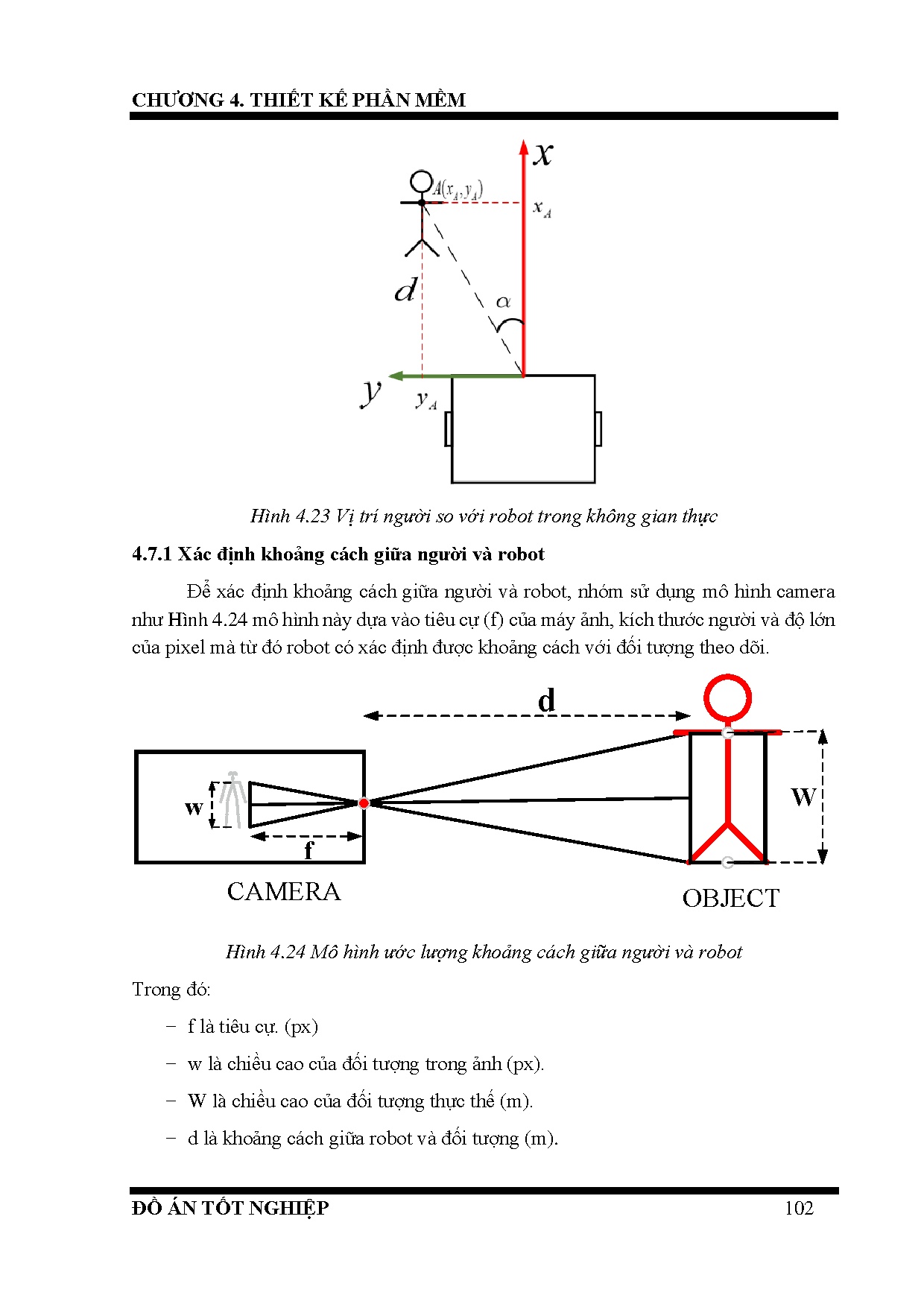 CHƯƠNG 4. THIẾT KẾ PHẦN MỀM

$x$

$A(x_A, y_A)$

$x_A$

$d$

$\alpha$

$y$

$y_A$

Hình 4.23 Vị trí người so với robot trong không gian thực

4.7.1 Xác định khoảng cách giữa người và robot

Để xác định khoảng cách giữa người và robot, nhóm sử dụng mô hình camera như Hình 4.24 mô hình này dựa vào tiêu cự (f) của máy ảnh, kích thước người và độ lớn của pixel mà từ đó robot có xác định được khoảng cách với đối tượng theo dõi.

d

w

f

W

CAMERA

OBJECT

Hình 4.24 Mô hình ước lượng khoảng cách giữa người và robot

Trong đó:

− f là tiêu cự. (px)

− w là chiều cao của đối tượng trong ảnh (px).

− W là chiều cao của đối tượng thực thế (m).

− d là khoảng cách giữa robot và đối tượng (m).

ĐỒ ÁN TỐT NGHIỆP

102