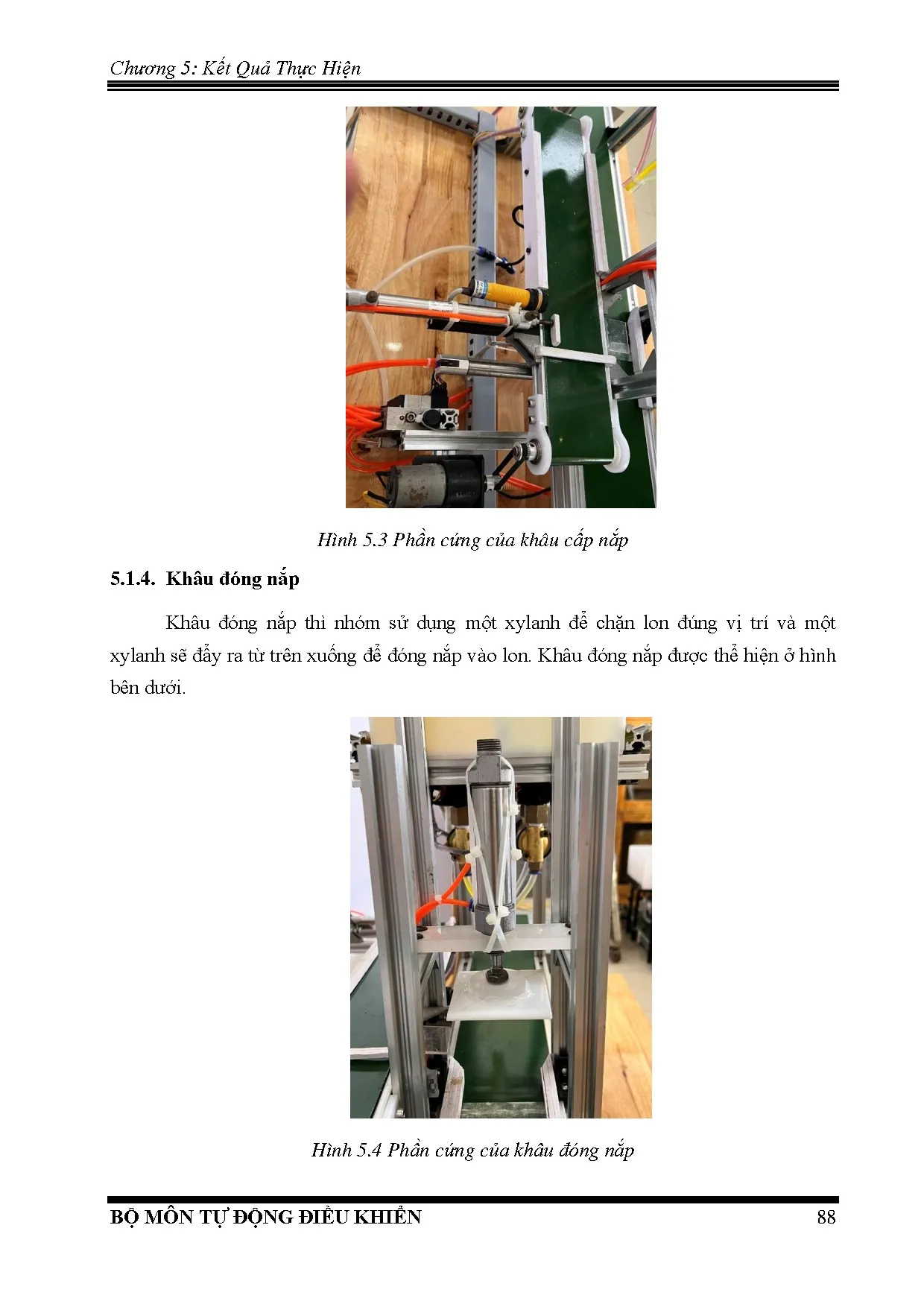 Chương 5: Kết Quả Thực Hiện

Hình 5.3 Phần cứng của khâu cấp nắp

5.1.4. Khâu đóng nắp

Khâu đóng nắp thì nhóm sử dụng một xylanh để chặn lon đúng vị trí và một xylanh sẽ đẩy ra từ trên xuống để đóng nắp vào lon. Khâu đóng nắp được thể hiện ở hình bên dưới.

Hình 5.4 Phần cứng của khâu đóng nắp

BỘ MÔN TỰ ĐỘNG ĐIỀU KHIỂN 88