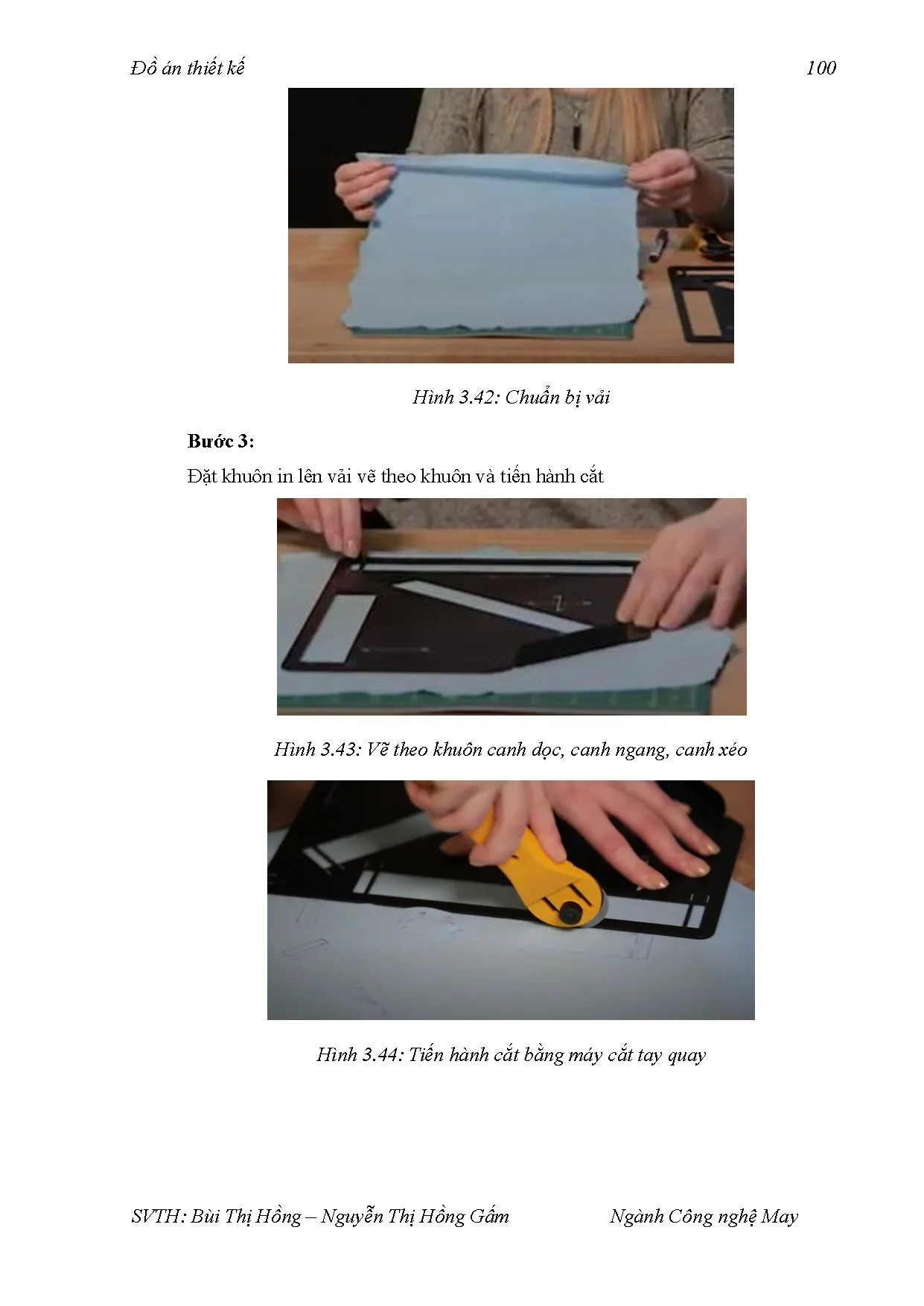 Đồ án thiết kế 100

Hình 3.42: Chuẩn bị vải

Bước 3:

Đặt khuôn in lên vải vẽ theo khuôn và tiến hành cắt

Hình 3.43: Vẽ theo khuôn canh dọc, canh ngang, canh xéo

Hình 3.44: Tiến hành cắt bằng máy cắt tay quay

SVTH: Bùi Thị Hồng – Nguyễn Thị Hồng Gấm Ngành Công nghệ May