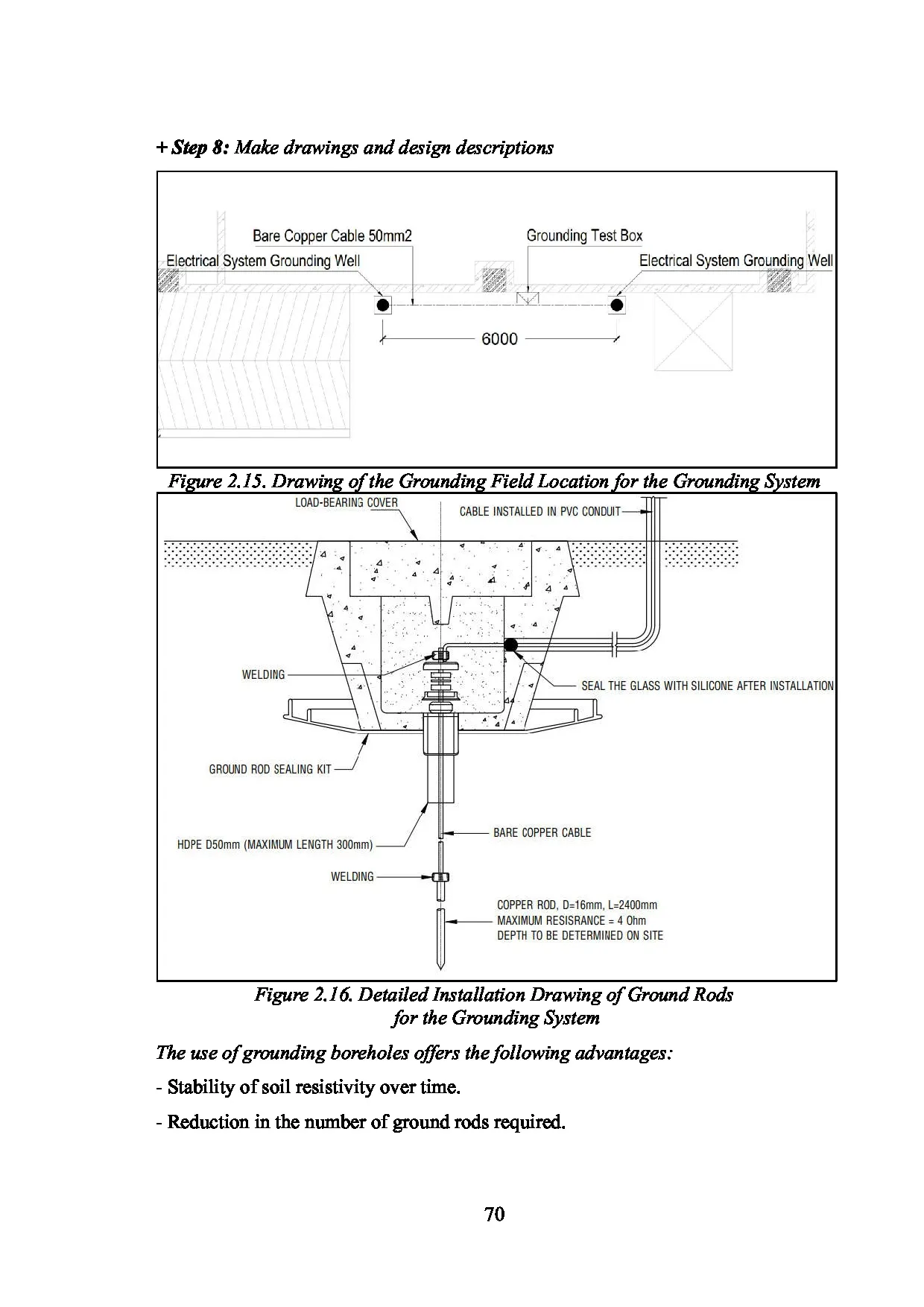 + Step 8: Make drawings and design descriptions

Bare Copper Cable 50mm2
Grounding Test Box
Electrical System Grounding Well
Electrical System Grounding Well
6000

Figure 2.15. Drawing of the Grounding Field Location for the Grounding System

LOAD-BEARING COVER
CABLE INSTALLED IN PVC CONDUIT
WELDING
SEAL THE GLASS WITH SILICONE AFTER INSTALLATION
GROUND ROD SEALING KIT
HDPE D50mm (MAXIMUM LENGTH 300mm)
BARE COPPER CABLE
WELDING
COPPER ROD, D=16mm, L=2400mm
MAXIMUM RESISRANCE = 4 Ohm
DEPTH TO BE DETERMINED ON SITE

Figure 2.16. Detailed Installation Drawing of Ground Rods for the Grounding System

The use of grounding boreholes offers the following advantages:

- Stability of soil resistivity over time.

- Reduction in the number of ground rods required.

70