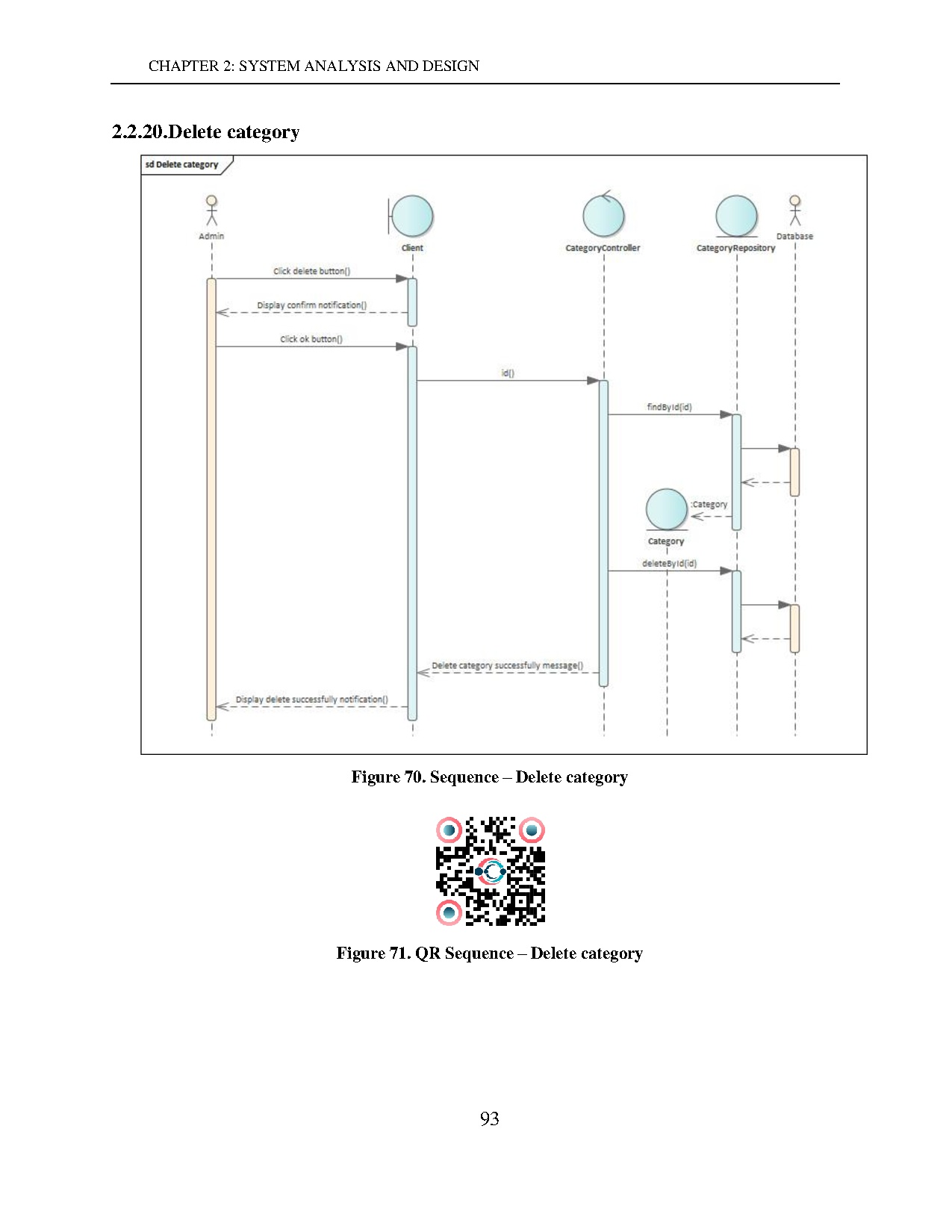 CHAPTER 2: SYSTEM ANALYSIS AND DESIGN

2.2.20.Delete category

sd Delete category

Admin

Client

CategoryController

CategoryRepository

Database

Click delete button()

Display confirm notification()

Click ok button()

id()

findById(id)

:Category

Category

deleteById(id)

Delete category successfully message()

Display delete successfully notification()

Figure 70. Sequence – Delete category

Figure 71. QR Sequence – Delete category

93