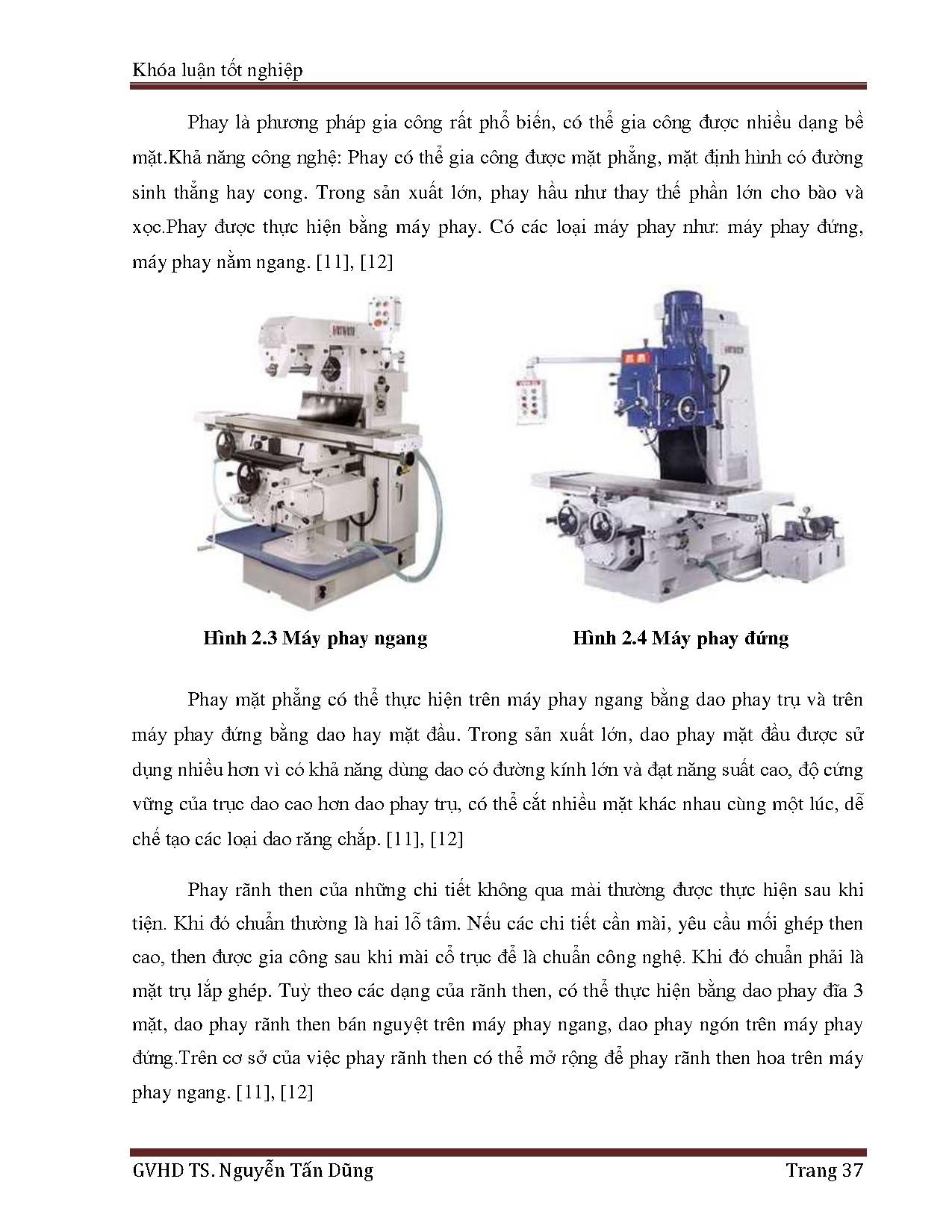 Khóa luận tốt nghiệp

Phay là phương pháp gia công rất phổ biến, có thể gia công được nhiều dạng bề mặt.Khả năng công nghệ: Phay có thể gia công được mặt phẳng, mặt định hình có đường sinh thẳng hay cong. Trong sản xuất lớn, phay hầu như thay thế phần lớn cho bào và xọc.Phay được thực hiện bằng máy phay. Có các loại máy phay như: máy phay đứng, máy phay nằm ngang. [11], [12]

Hình 2.3 Máy phay ngang

Hình 2.4 Máy phay đứng

Phay mặt phẳng có thể thực hiện trên máy phay ngang bằng dao phay trụ và trên máy phay đứng bằng dao hay mặt đầu. Trong sản xuất lớn, dao phay mặt đầu được sử dụng nhiều hơn vì có khả năng dùng dao có đường kính lớn và đạt năng suất cao, độ cứng vững của trục dao cao hơn dao phay trụ, có thể cắt nhiều mặt khác nhau cùng một lúc, dễ chế tạo các loại dao răng chắp. [11], [12]

Phay rãnh then của những chi tiết không qua mài thường được thực hiện sau khi tiện. Khi đó chuẩn thường là hai lỗ tâm. Nếu các chi tiết cần mài, yêu cầu mối ghép then cao, then được gia công sau khi mài cổ trục để là chuẩn công nghệ. Khi đó chuẩn phải là mặt trụ lắp ghép. Tuỳ theo các dạng của rãnh then, có thể thực hiện bằng dao phay đĩa 3 mặt, dao phay rãnh then bán nguyệt trên máy phay ngang, dao phay ngón trên máy phay đứng.Trên cơ sở của việc phay rãnh then có thể mở rộng để phay rãnh then hoa trên máy phay ngang. [11], [12]

GVHD TS. Nguyễn Tấn Dũng

Trang 37