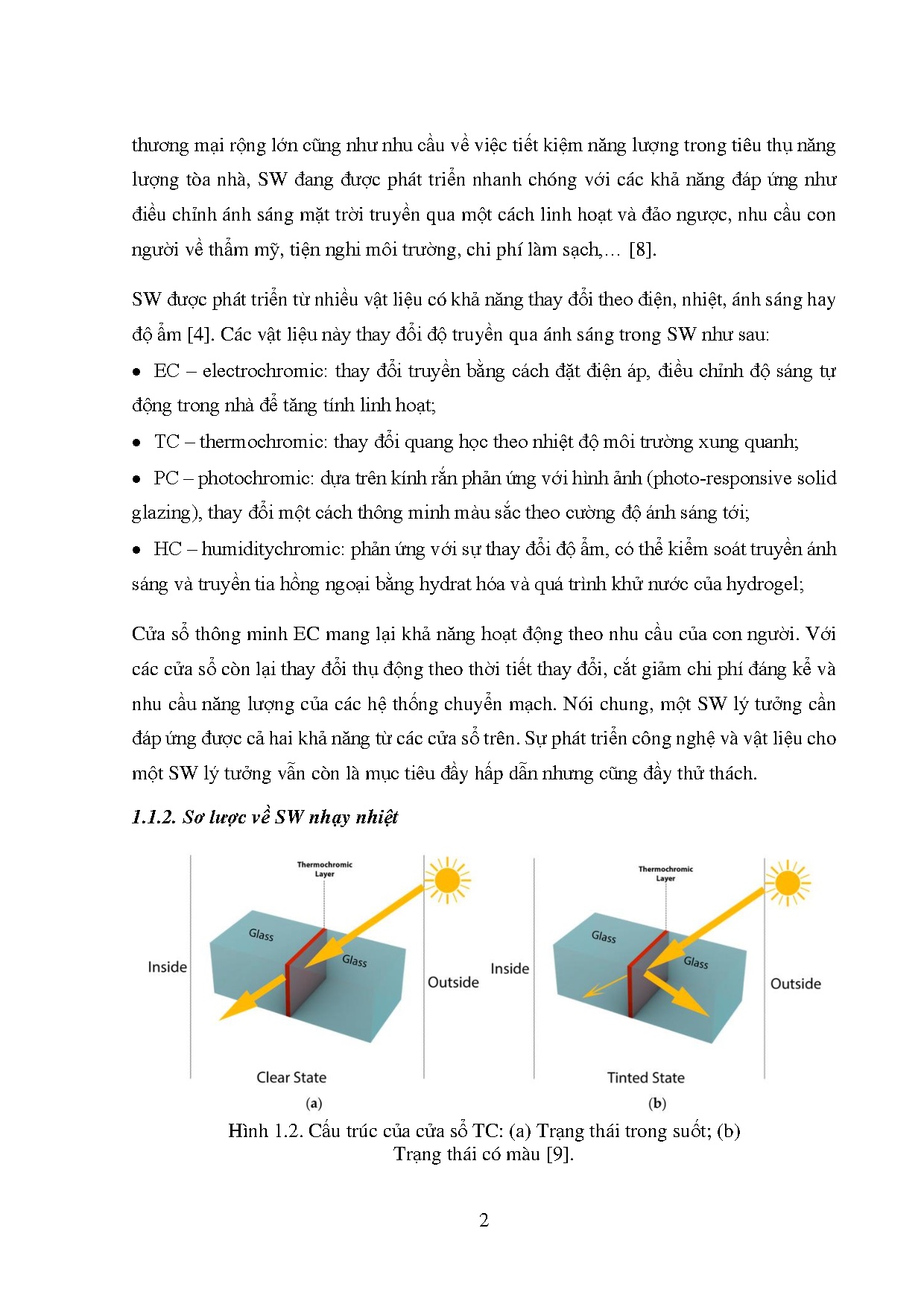 thương mại rộng lớn cũng như nhu cầu về việc tiết kiệm năng lượng trong tiêu thụ năng lượng tòa nhà, SW đang được phát triển nhanh chóng với các khả năng đáp ứng như điều chỉnh ánh sáng mặt trời truyền qua một cách linh hoạt và đảo ngược, nhu cầu con người về thẩm mỹ, tiện nghi môi trường, chi phí làm sạch,… [8].

SW được phát triển từ nhiều vật liệu có khả năng thay đổi theo điện, nhiệt, ánh sáng hay độ ẩm [4]. Các vật liệu này thay đổi độ truyền qua ánh sáng trong SW như sau:

• EC – electrochromic: thay đổi truyền bằng cách đặt điện áp, điều chỉnh độ sáng tự động trong nhà để tăng tính linh hoạt;

• TC – thermochromic: thay đổi quang học theo nhiệt độ môi trường xung quanh;

• PC – photochromic: dựa trên kính rắn phản ứng với hình ảnh (photo-responsive solid glazing), thay đổi một cách thông minh màu sắc theo cường độ ánh sáng tới;

• HC – humiditychromic: phản ứng với sự thay đổi độ ẩm, có thể kiểm soát truyền ánh sáng và truyền tia hồng ngoại bằng hydrat hóa và quá trình khử nước của hydrogel;

Cửa sổ thông minh EC mang lại khả năng hoạt động theo nhu cầu của con người. Với các cửa sổ còn lại thay đổi thụ động theo thời tiết thay đổi, cắt giảm chi phí đáng kể và nhu cầu năng lượng của các hệ thống chuyển mạch. Nói chung, một SW lý tưởng cần đáp ứng được cả hai khả năng từ các cửa sổ trên. Sự phát triển công nghệ và vật liệu cho một SW lý tưởng vẫn còn là mục tiêu đầy hấp dẫn nhưng cũng đầy thử thách.

1.1.2. Sơ lược về SW nhạy nhiệt

Thermochromic Layer
Glass
Glass
Inside
Outside
Clear State
(a)

Thermochromic Layer
Glass
Glass
Inside
Outside
Tinted State
(b)

Hình 1.2. Cấu trúc của cửa sổ TC: (a) Trạng thái trong suốt; (b) Trạng thái có màu [9].

2