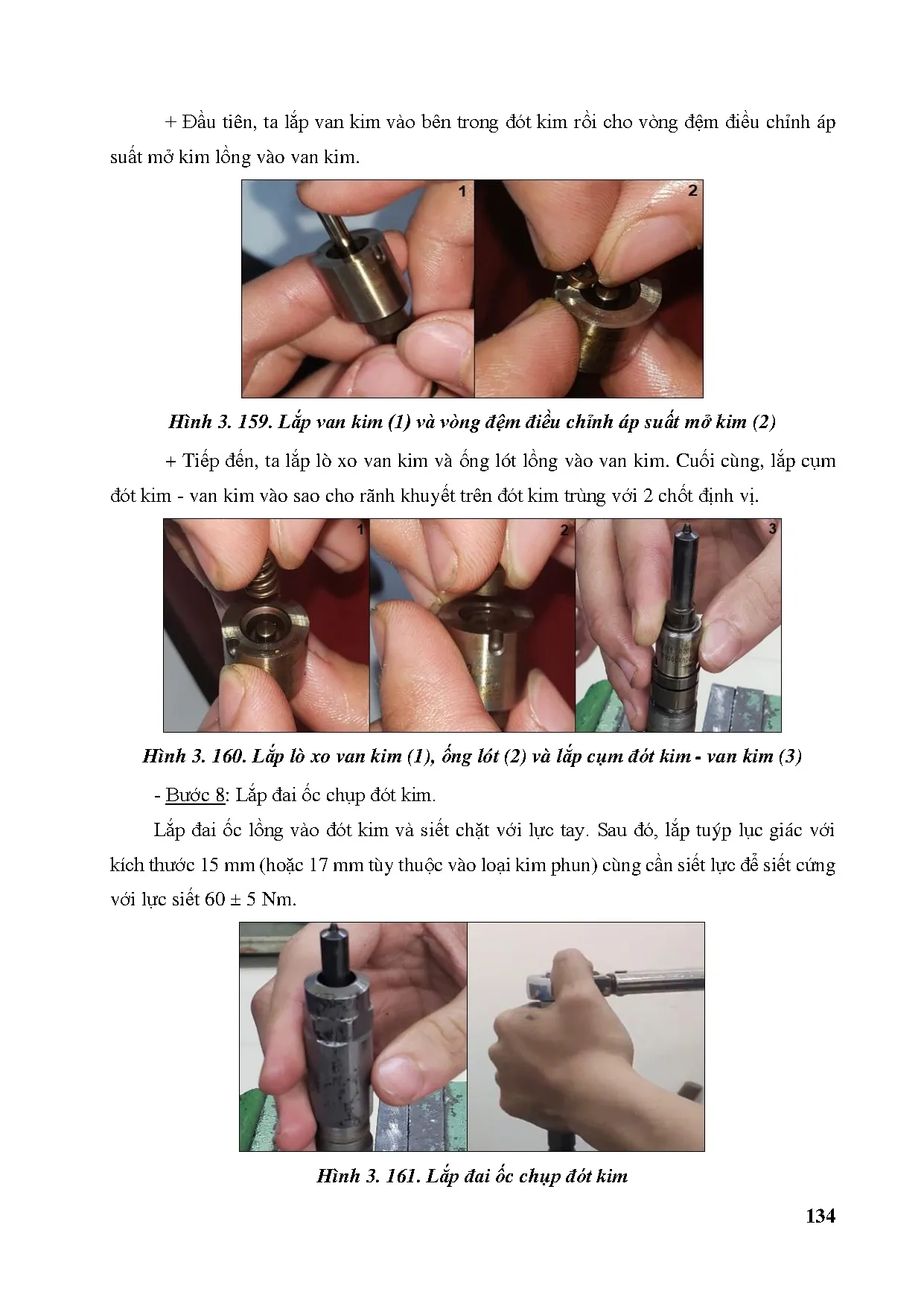 + Đầu tiên, ta lắp van kim vào bên trong đót kim rồi cho vòng đệm điều chỉnh áp suất mở kim lồng vào van kim.

1

2

Hình 3. 159. Lắp van kim (1) và vòng đệm điều chỉnh áp suất mở kim (2)

+ Tiếp đến, ta lắp lò xo van kim và ống lót lồng vào van kim. Cuối cùng, lắp cụm đót kim - van kim vào sao cho rãnh khuyết trên đót kim trùng với 2 chốt định vị.

1

2

3

Hình 3. 160. Lắp lò xo van kim (1), ống lót (2) và lắp cụm đót kim - van kim (3)

- Bước 8: Lắp đai ốc chụp đót kim.

Lắp đai ốc lồng vào đót kim và siết chặt với lực tay. Sau đó, lắp tuýp lục giác với kích thước 15 mm (hoặc 17 mm tùy thuộc vào loại kim phun) cùng cần siết lực để siết cứng với lực siết 60 ± 5 Nm.

Hình 3. 161. Lắp đai ốc chụp đót kim

134