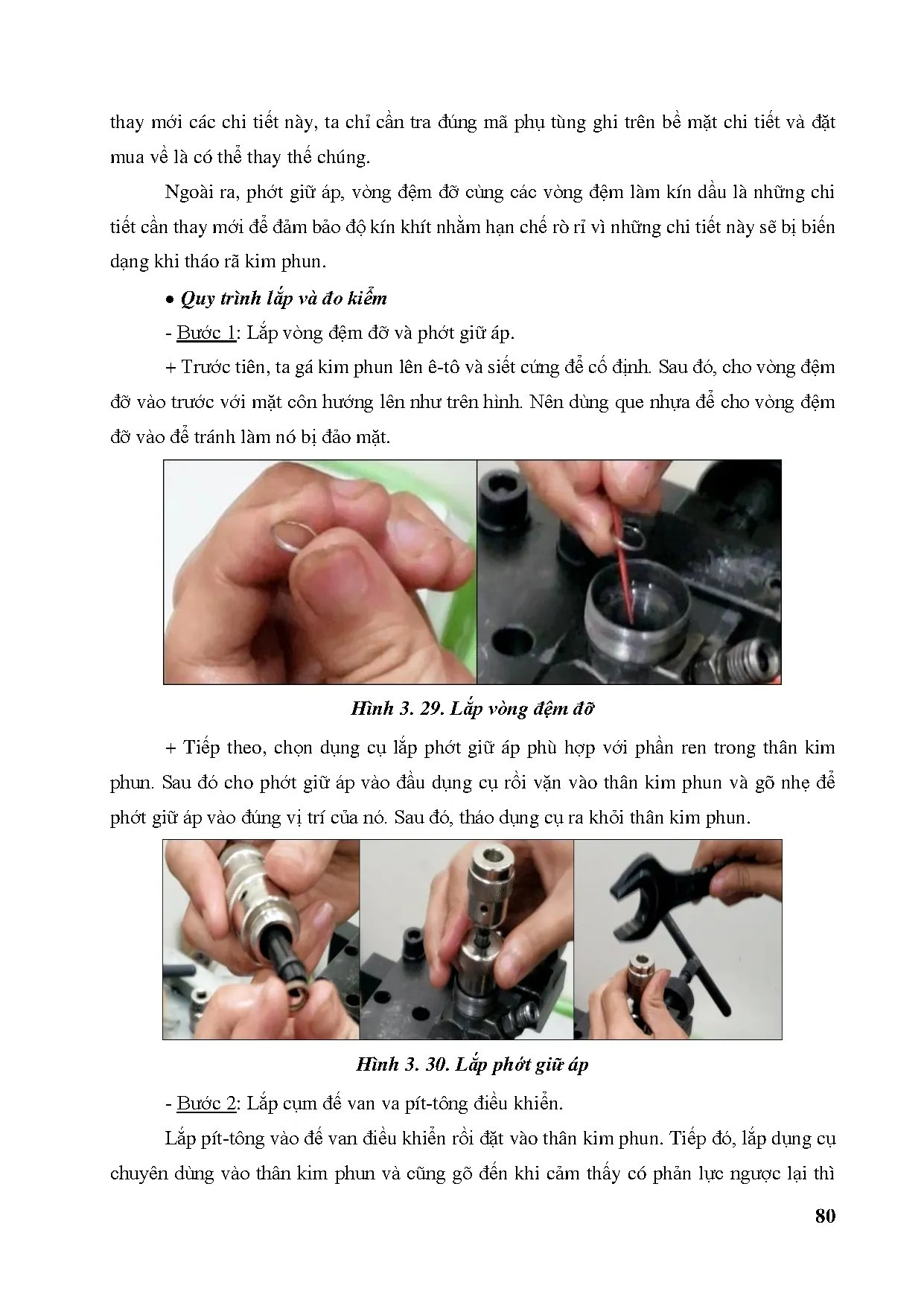 thay mới các chi tiết này, ta chỉ cần tra đúng mã phụ tùng ghi trên bề mặt chi tiết và đặt mua về là có thể thay thế chúng.

Ngoài ra, phớt giữ áp, vòng đệm đỡ cùng các vòng đệm làm kín dầu là những chi tiết cần thay mới để đảm bảo độ kín khít nhằm hạn chế rò rỉ vì những chi tiết này sẽ bị biến dạng khi tháo rã kim phun.

• Quy trình lắp và đo kiểm

- Bước 1: Lắp vòng đệm đỡ và phớt giữ áp.

+ Trước tiên, ta gá kim phun lên ê-tô và siết cứng để cố định. Sau đó, cho vòng đệm đỡ vào trước với mặt côn hướng lên như trên hình. Nên dùng que nhựa để cho vòng đệm đỡ vào để tránh làm nó bị đảo mặt.

Hình 3. 29. Lắp vòng đệm đỡ

+ Tiếp theo, chọn dụng cụ lắp phớt giữ áp phù hợp với phần ren trong thân kim phun. Sau đó cho phớt giữ áp vào đầu dụng cụ rồi vặn vào thân kim phun và gõ nhẹ để phớt giữ áp vào đúng vị trí của nó. Sau đó, tháo dụng cụ ra khỏi thân kim phun.

Hình 3. 30. Lắp phớt giữ áp

- Bước 2: Lắp cụm đế van va pít-tông điều khiển.

Lắp pít-tông vào đế van điều khiển rồi đặt vào thân kim phun. Tiếp đó, lắp dụng cụ chuyên dùng vào thân kim phun và cũng gõ đến khi cảm thấy có phản lực ngược lại thì

80