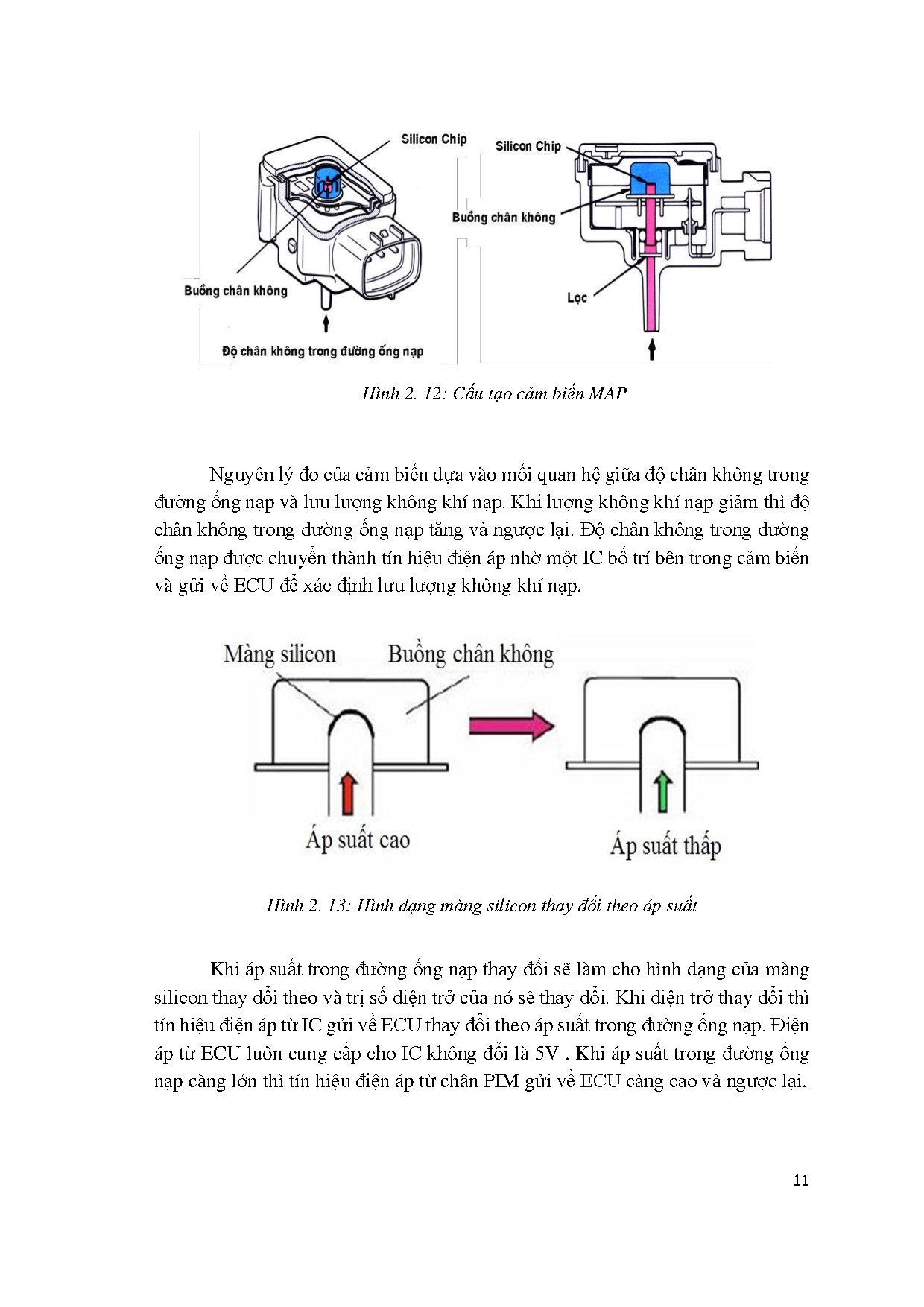 Silicon Chip

Buồng chân không

Độ chân không trong đường ống nạp

Silicon Chip

Buồng chân không

Lọc

Hình 2. 12: Cấu tạo cảm biến MAP

Nguyên lý đo của cảm biến dựa vào mối quan hệ giữa độ chân không trong đường ống nạp và lưu lượng không khí nạp. Khi lượng không khí nạp giảm thì độ chân không trong đường ống nạp tăng và ngược lại. Độ chân không trong đường ống nạp được chuyển thành tín hiệu điện áp nhờ một IC bố trí bên trong cảm biến và gửi về ECU để xác định lưu lượng không khí nạp.

Màng silicon

Buồng chân không

Áp suất cao

Áp suất thấp

Hình 2. 13: Hình dạng màng silicon thay đổi theo áp suất

Khi áp suất trong đường ống nạp thay đổi sẽ làm cho hình dạng của màng silicon thay đổi theo và trị số điện trở của nó sẽ thay đổi. Khi điện trở thay đổi thì tín hiệu điện áp từ IC gửi về ECU thay đổi theo áp suất trong đường ống nạp. Điện áp từ ECU luôn cung cấp cho IC không đổi là 5V . Khi áp suất trong đường ống nạp càng lớn thì tín hiệu điện áp từ chân PIM gửi về ECU càng cao và ngược lại.

11