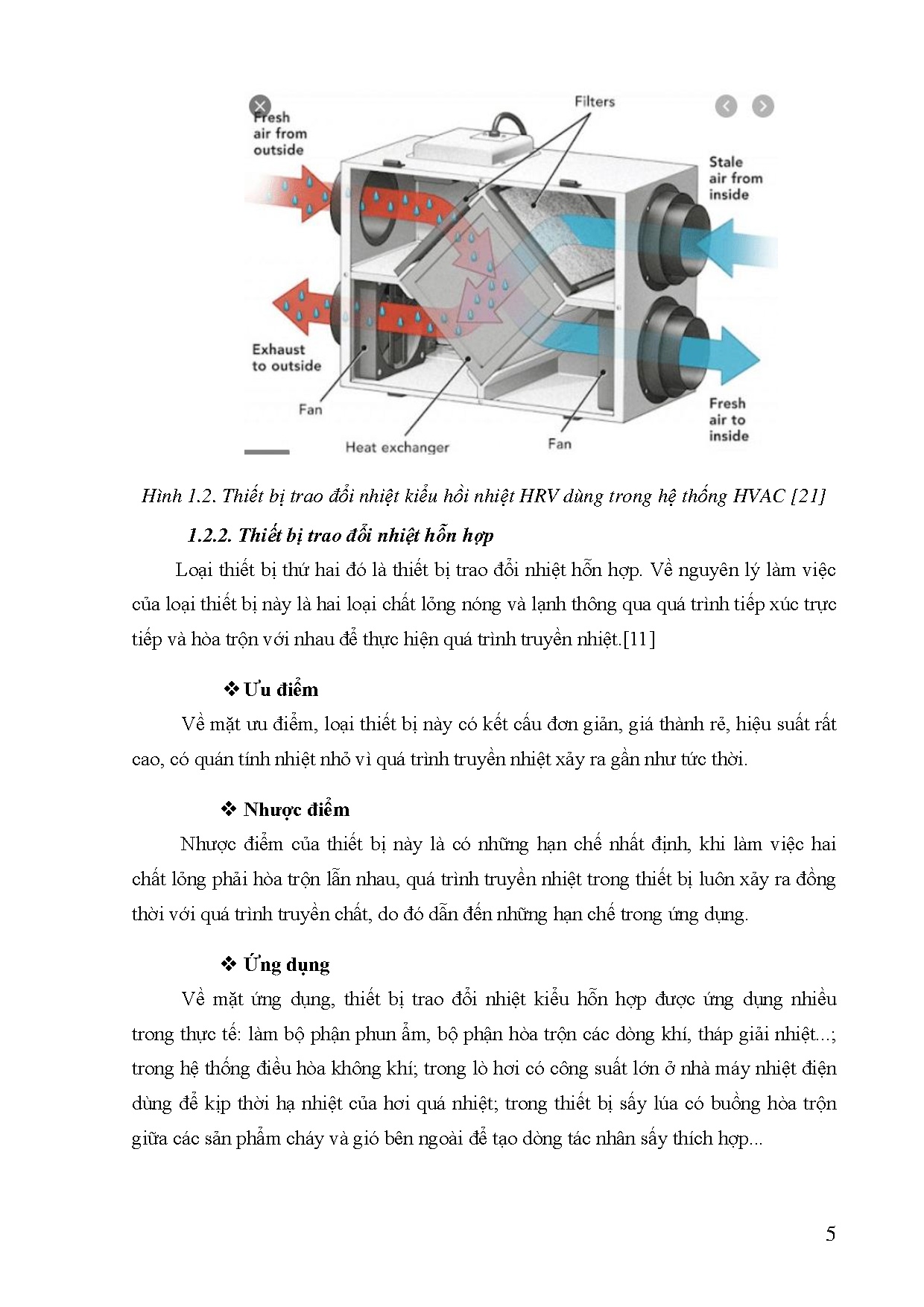 Fresh air from outside

Filters

Stale air from inside

Exhaust to outside

Fan

Heat exchanger

Fan

Fresh air to inside

Hình 1.2. Thiết bị trao đổi nhiệt kiểu hồi nhiệt HRV dùng trong hệ thống HVAC [21]

1.2.2. Thiết bị trao đổi nhiệt hỗn hợp

Loại thiết bị thứ hai đó là thiết bị trao đổi nhiệt hỗn hợp. Về nguyên lý làm việc của loại thiết bị này là hai loại chất lỏng nóng và lạnh thông qua quá trình tiếp xúc trực tiếp và hòa trộn với nhau để thực hiện quá trình truyền nhiệt.[11]

❖ Ưu điểm

Về mặt ưu điểm, loại thiết bị này có kết cấu đơn giản, giá thành rẻ, hiệu suất rất cao, có quán tính nhiệt nhỏ vì quá trình truyền nhiệt xảy ra gần như tức thời.

❖ Nhược điểm

Nhược điểm của thiết bị này là có những hạn chế nhất định, khi làm việc hai chất lỏng phải hòa trộn lẫn nhau, quá trình truyền nhiệt trong thiết bị luôn xảy ra đồng thời với quá trình truyền chất, do đó dẫn đến những hạn chế trong ứng dụng.

❖ Ứng dụng

Về mặt ứng dụng, thiết bị trao đổi nhiệt kiểu hỗn hợp được ứng dụng nhiều trong thực tế: làm bộ phận phun ẩm, bộ phận hòa trộn các dòng khí, tháp giải nhiệt...; trong hệ thống điều hòa không khí; trong lò hơi có công suất lớn ở nhà máy nhiệt điện dùng để kịp thời hạ nhiệt của hơi quá nhiệt; trong thiết bị sấy lúa có buồng hòa trộn giữa các sản phẩm cháy và gió bên ngoài để tạo dòng tác nhân sấy thích hợp...

5