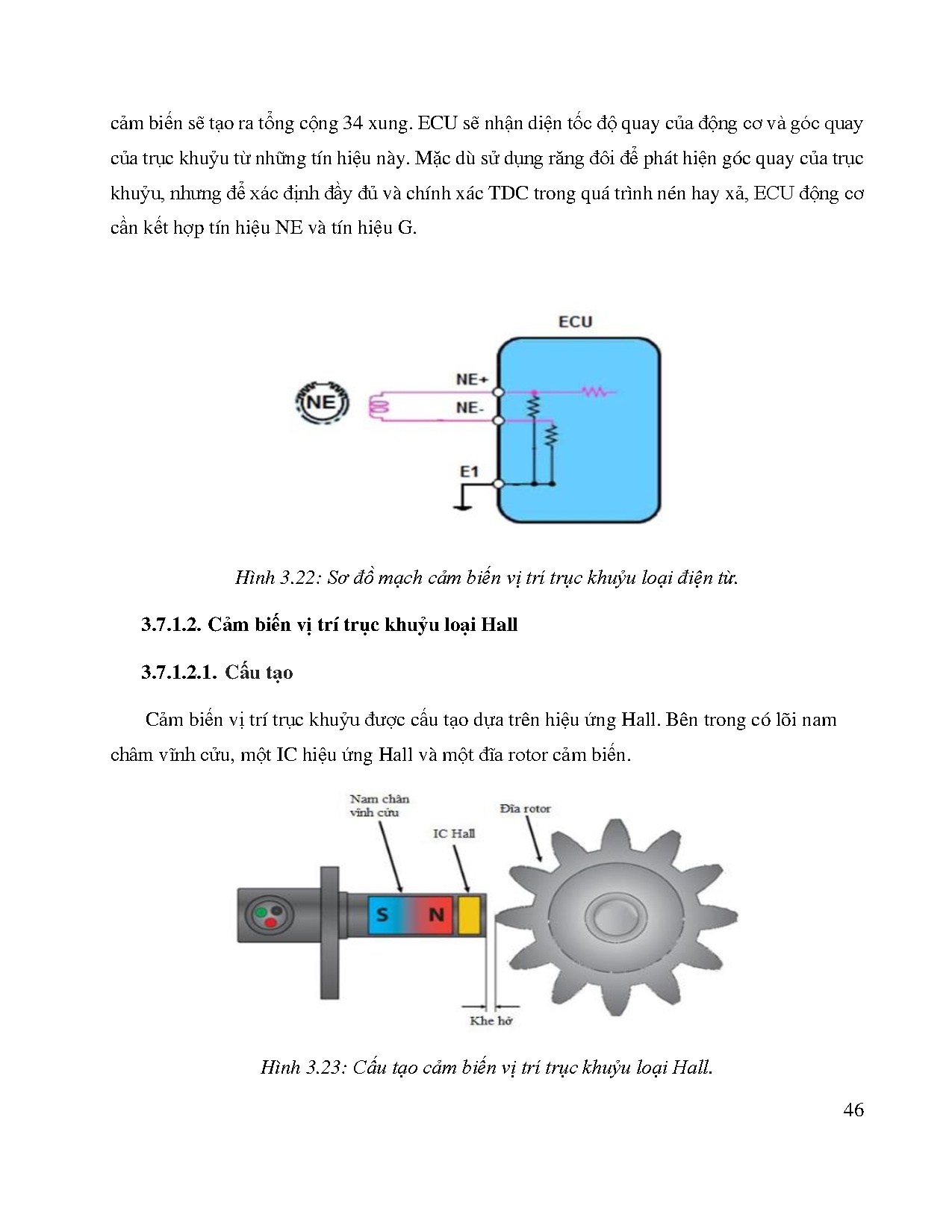 cảm biến sẽ tạo ra tổng cộng 34 xung. ECU sẽ nhận diện tốc độ quay của động cơ và góc quay của trục khuỷu từ những tín hiệu này. Mặc dù sử dụng răng đôi để phát hiện góc quay của trục khuỷu, nhưng để xác định đầy đủ và chính xác TDC trong quá trình nén hay xả, ECU động cơ cần kết hợp tín hiệu NE và tín hiệu G.

ECU
NE
NE+
NE-
E1

Hình 3.22: Sơ đồ mạch cảm biến vị trí trục khuỷu loại điện từ.

3.7.1.2. Cảm biến vị trí trục khuỷu loại Hall

3.7.1.2.1. Cấu tạo

Cảm biến vị trí trục khuỷu được cấu tạo dựa trên hiệu ứng Hall. Bên trong có lõi nam châm vĩnh cửu, một IC hiệu ứng Hall và một đĩa rotor cảm biến.

Nam chân vĩnh cửu
IC Hall
Đĩa rotor
S
N
Khe hở

Hình 3.23: Cấu tạo cảm biến vị trí trục khuỷu loại Hall.

46