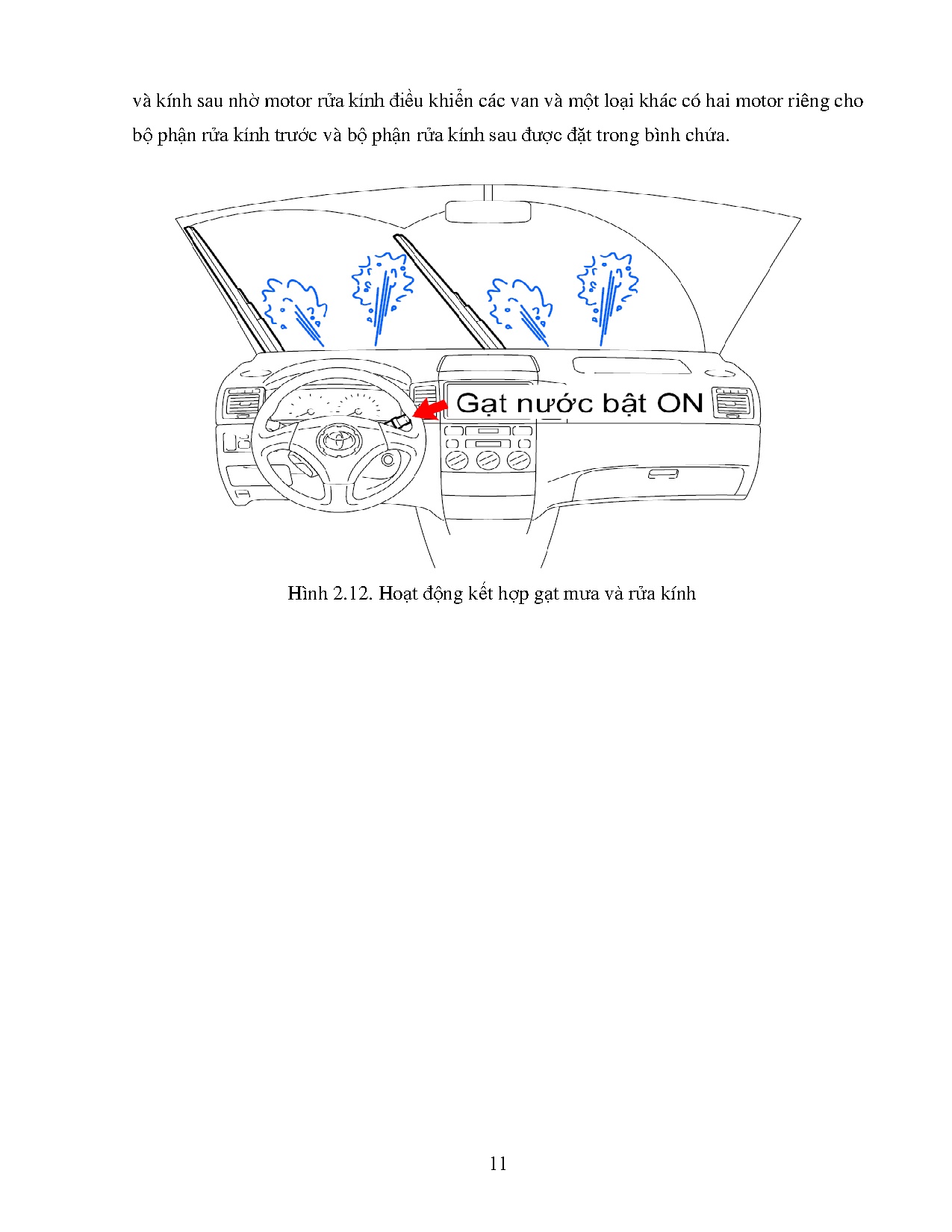 và kính sau nhờ motor rửa kính điều khiển các van và một loại khác có hai motor riêng cho bộ phận rửa kính trước và bộ phận rửa kính sau được đặt trong bình chứa.

Gạt nước bật ON

Hình 2.12. Hoạt động kết hợp gạt mưa và rửa kính

11